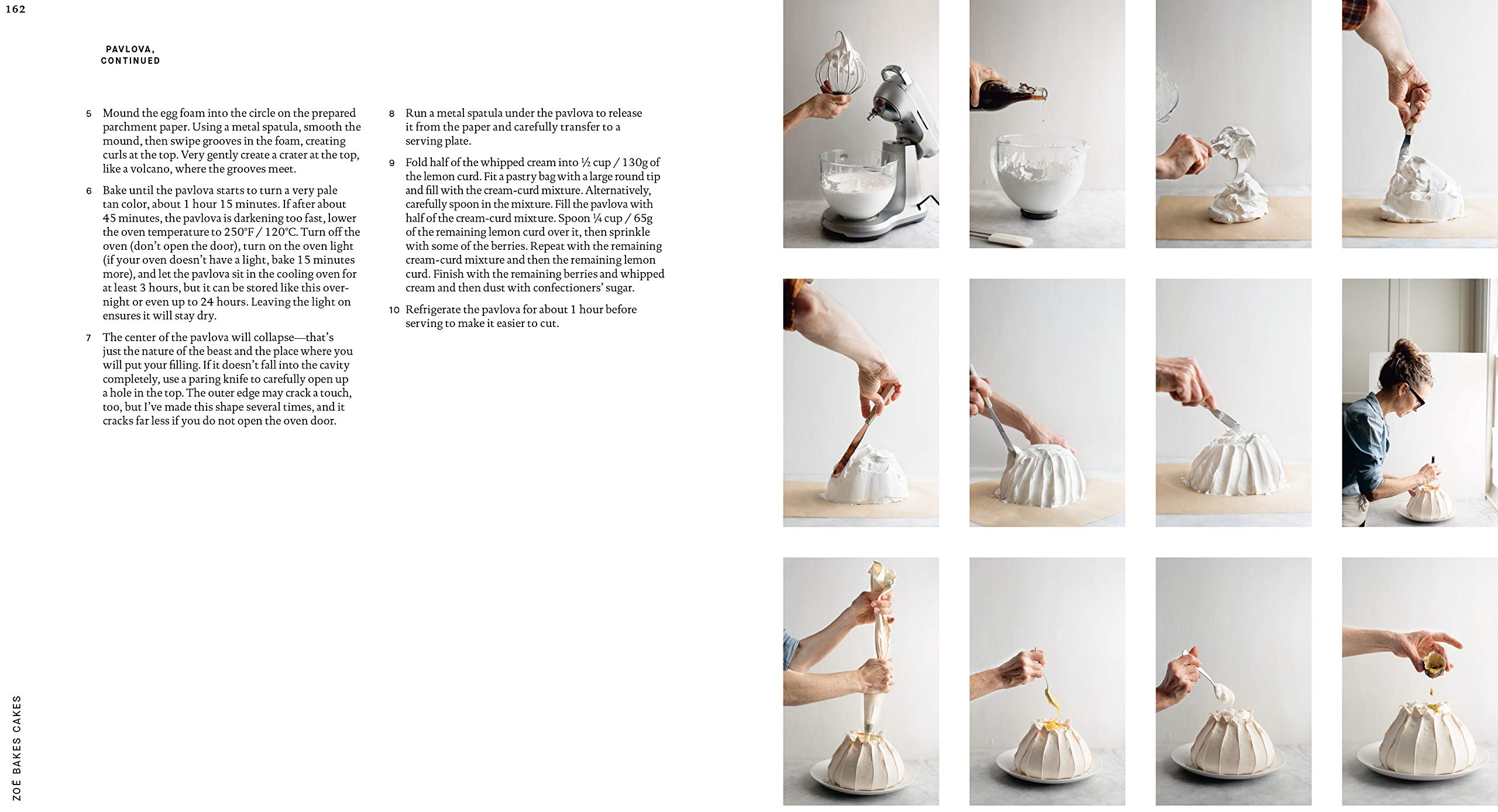 162

PAVLOVA, CONTINUED

5 Mound the egg foam into the circle on the prepared parchment paper. Using a metal spatula, smooth the mound, then swipe grooves in the foam, creating curls at the top. Very gently create a crater at the top, like a volcano, where the grooves meet.

6 Bake until the pavlova starts to turn a very pale tan color, about 1 hour 15 minutes. If after about 45 minutes, the pavlova is darkening too fast, lower the oven temperature to 250°F / 120°C. Turn off the oven (don't open the door), turn on the oven light (if your oven doesn't have a light, bake 15 minutes more), and let the pavlova sit in the cooling oven for at least 3 hours, but it can be stored like this overnight or even up to 24 hours. Leaving the light on ensures it will stay dry.

7 The center of the pavlova will collapse—that's just the nature of the beast and the place where you will put your filling. If it doesn't fall into the cavity completely, use a paring knife to carefully open up a hole in the top. The outer edge may crack a touch, too, but I've made this shape several times, and it cracks far less if you do not open the oven door.

8 Run a metal spatula under the pavlova to release it from the paper and carefully transfer to a serving plate.

9 Fold half of the whipped cream into ½ cup / 130g of the lemon curd. Fit a pastry bag with a large round tip and fill with the cream-curd mixture. Alternatively, carefully spoon in the mixture. Fill the pavlova with half of the cream-curd mixture. Spoon ¼ cup / 65g of the remaining lemon curd over it, then sprinkle with some of the berries. Repeat with the remaining cream-curd mixture and then the remaining lemon curd. Finish with the remaining berries and whipped cream and then dust with confectioners' sugar.

10 Refrigerate the pavlova for about 1 hour before serving to make it easier to cut.

ZOË BAKES CAKES