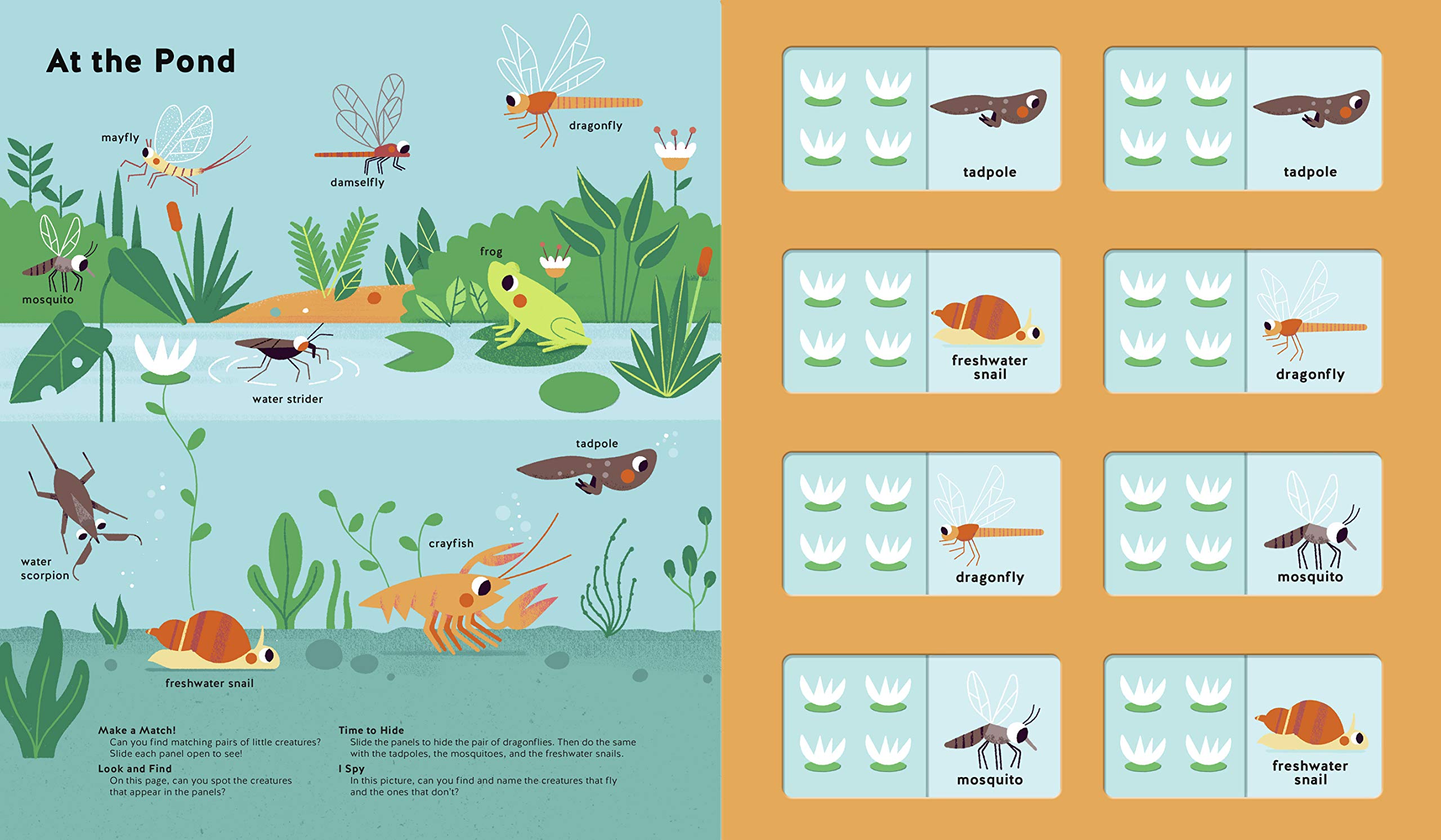 At the Pond

mayfly

damselfly

dragonfly

mosquito

frog

water strider

tadpole

water scorpion

crayfish

freshwater snail

Make a Match!
Can you find matching pairs of little creatures? Slide each panel open to see!

Look and Find
On this page, can you spot the creatures that appear in the panels?

Time to Hide
Slide the panels to hide the pair of dragonflies. Then do the same with the tadpoles, the mosquitoes, and the freshwater snails.

I Spy
In this picture, can you find and name the creatures that fly and the ones that don't?

tadpole

tadpole

freshwater snail

dragonfly

dragonfly

mosquito

mosquito

freshwater snail