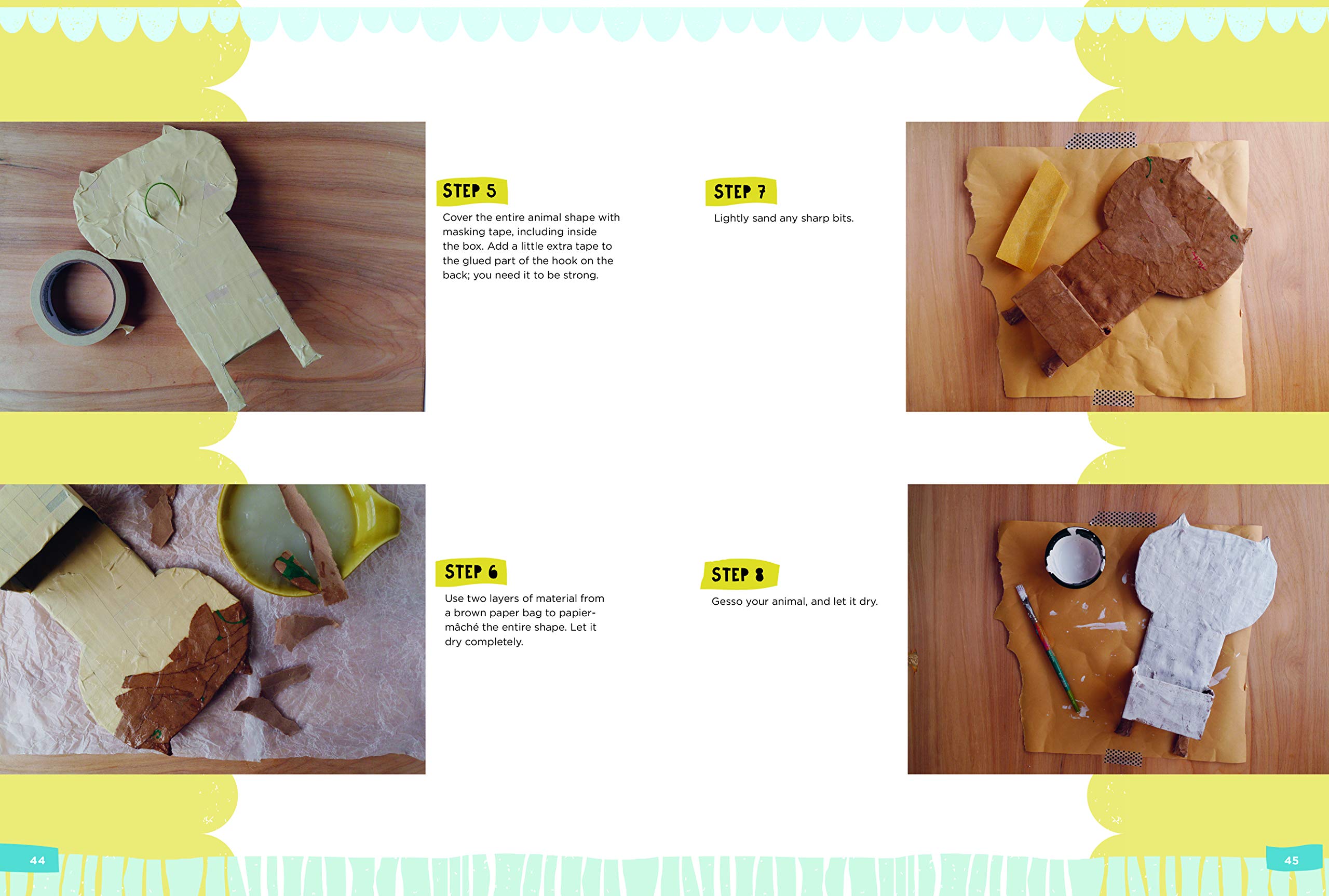 STEP 5

Cover the entire animal shape with masking tape, including inside the box. Add a little extra tape to the glued part of the hook on the back; you need it to be strong.

STEP 6

Use two layers of material from a brown paper bag to papier-mâché the entire shape. Let it dry completely.

44

STEP 7

Lightly sand any sharp bits.

STEP 8

Gesso your animal, and let it dry.

45