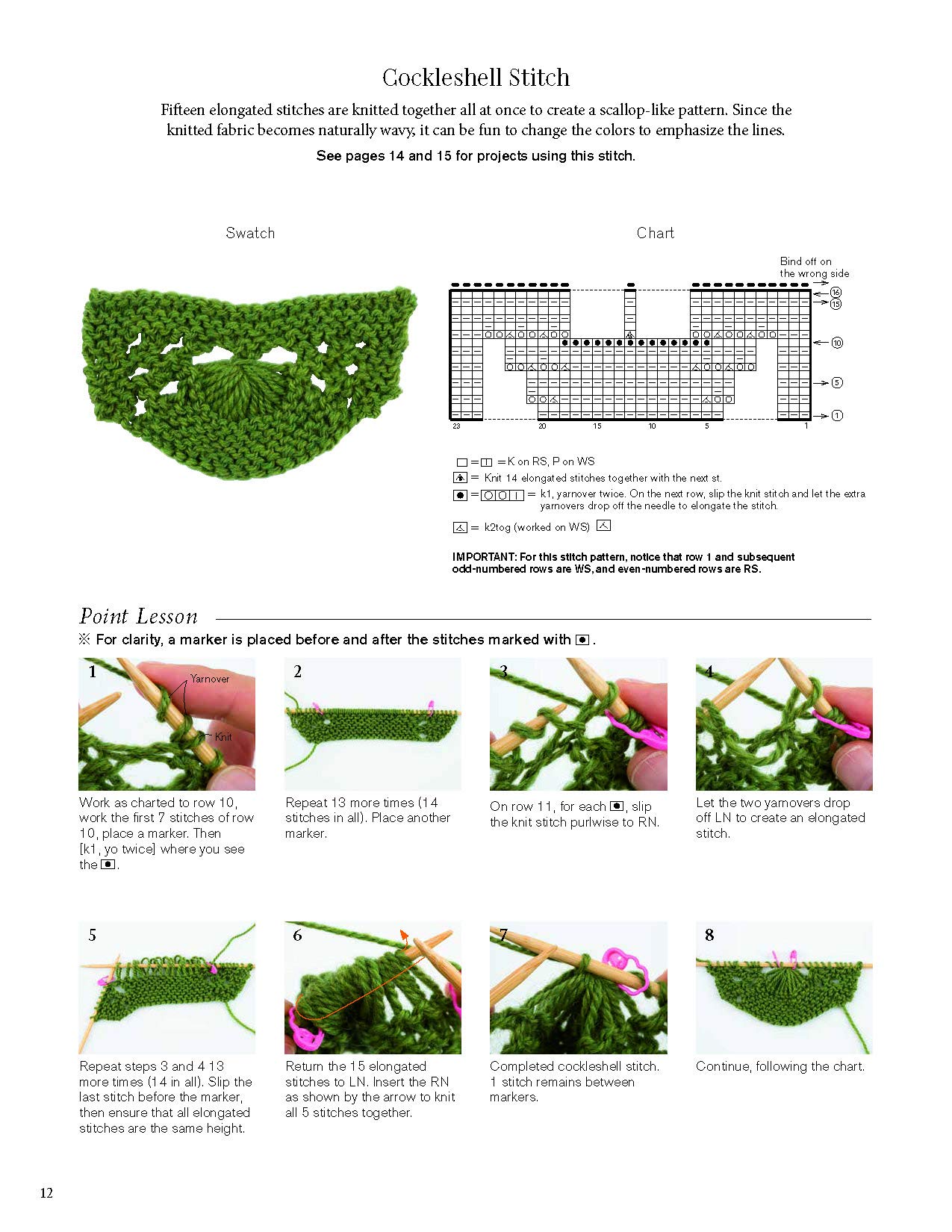 Cockleshell Stitch

Fifteen elongated stitches are knitted together all at once to create a scallop-like pattern. Since the knitted fabric becomes naturally wavy, it can be fun to change the colors to emphasize the lines.

See pages 14 and 15 for projects using this stitch.

Swatch

Chart

Bind off on the wrong side

16
15
10
5
1

23 20 15 10 5 1

= K on RS, P on WS

= Knit 14 elongated stitches together with the next st.

= k1, yarnover twice. On the next row, slip the knit stitch and let the extra yarnovers drop off the needle to elongate the stitch.

= k2tog (worked on WS)

IMPORTANT: For this stitch pattern, notice that row 1 and subsequent odd-numbered rows are WS, and even-numbered rows are RS.

Point Lesson

※ For clarity, a marker is placed before and after the stitches marked with .

1
Yarnover
Knit
Work as charted to row 10, work the first 7 stitches of row 10, place a marker. Then [k1, yo twice] where you see the .

2
Repeat 13 more times (14 stitches in all). Place another marker.

3
On row 11, for each , slip the knit stitch purlwise to RN.

4
Let the two yarnovers drop off LN to create an elongated stitch.

5
Repeat steps 3 and 4 13 more times (14 in all). Slip the last stitch before the marker, then ensure that all elongated stitches are the same height.

6
Return the 15 elongated stitches to LN. Insert the RN as shown by the arrow to knit all 5 stitches together.

7
Completed cockleshell stitch. 1 stitch remains between markers.

8
Continue, following the chart.

12