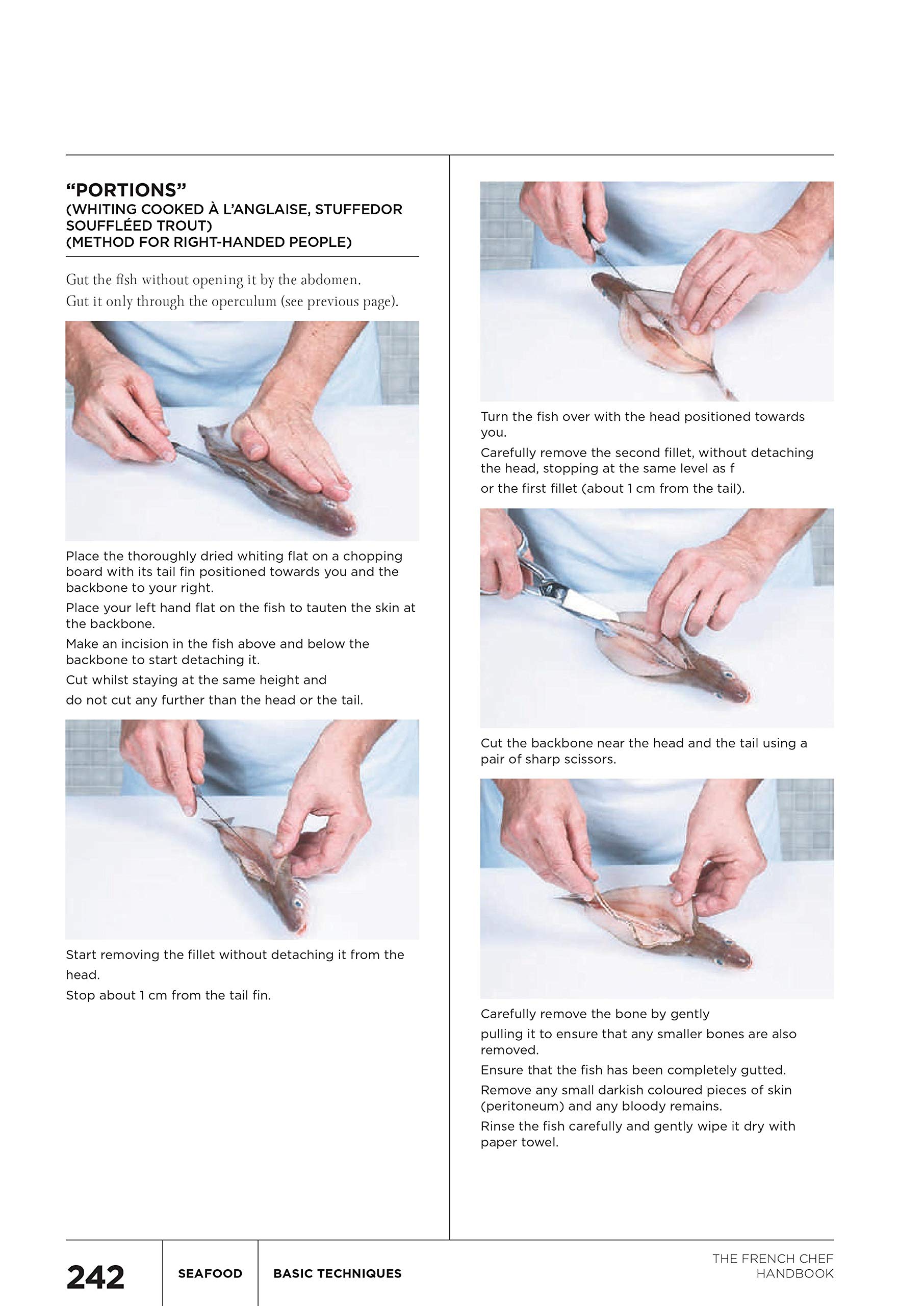 “PORTIONS”
(WHITING COOKED À L’ANGLAISE, STUFFEDOR SOUFFLÉED TROUT)
(METHOD FOR RIGHT-HANDED PEOPLE)

Gut the fish without opening it by the abdomen.
Gut it only through the operculum (see previous page).

Place the thoroughly dried whiting flat on a chopping board with its tail fin positioned towards you and the backbone to your right.

Place your left hand flat on the fish to tauten the skin at the backbone.

Make an incision in the fish above and below the backbone to start detaching it.

Cut whilst staying at the same height and

do not cut any further than the head or the tail.

Start removing the fillet without detaching it from the head.

Stop about 1 cm from the tail fin.

Turn the fish over with the head positioned towards you.

Carefully remove the second fillet, without detaching the head, stopping at the same level as f

or the first fillet (about 1 cm from the tail).

Cut the backbone near the head and the tail using a pair of sharp scissors.

Carefully remove the bone by gently

pulling it to ensure that any smaller bones are also removed.

Ensure that the fish has been completely gutted.

Remove any small darkish coloured pieces of skin (peritoneum) and any bloody remains.

Rinse the fish carefully and gently wipe it dry with paper towel.

242 SEAFOOD BASIC TECHNIQUES THE FRENCH CHEF HANDBOOK