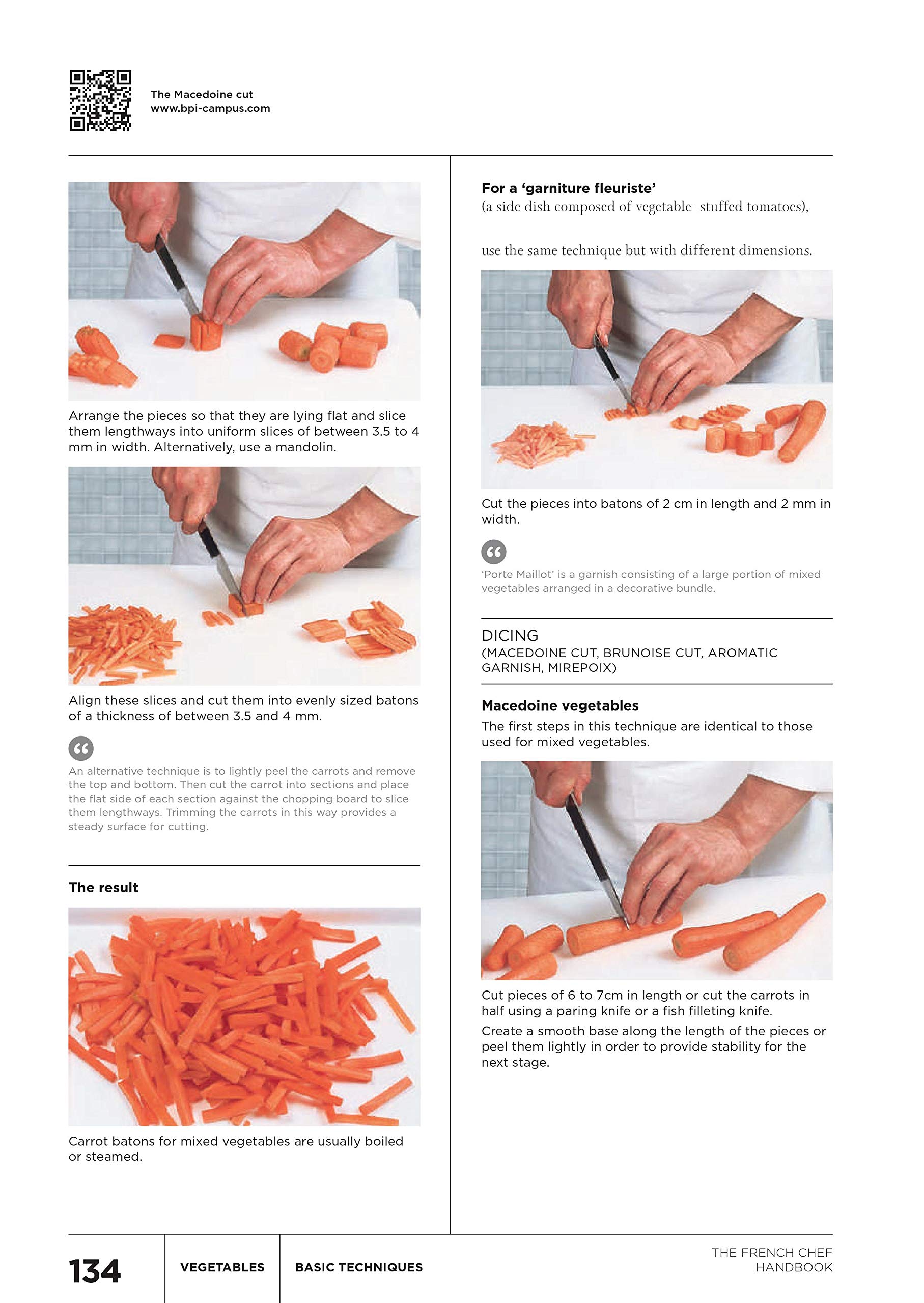 The Macedoine cut
www.bpi-campus.com

Arrange the pieces so that they are lying flat and slice them lengthways into uniform slices of between 3.5 to 4 mm in width. Alternatively, use a mandolin.

Align these slices and cut them into evenly sized batons of a thickness of between 3.5 and 4 mm.

An alternative technique is to lightly peel the carrots and remove the top and bottom. Then cut the carrot into sections and place the flat side of each section against the chopping board to slice them lengthways. Trimming the carrots in this way provides a steady surface for cutting.

The result

Carrot batons for mixed vegetables are usually boiled or steamed.

For a 'garniture fleuriste'
(a side dish composed of vegetable- stuffed tomatoes),

use the same technique but with different dimensions.

Cut the pieces into batons of 2 cm in length and 2 mm in width.

'Porte Maillot' is a garnish consisting of a large portion of mixed vegetables arranged in a decorative bundle.

DICING
(MACEDOINE CUT, BRUNOISE CUT, AROMATIC GARNISH, MIREPOIX)

Macedoine vegetables
The first steps in this technique are identical to those used for mixed vegetables.

Cut pieces of 6 to 7cm in length or cut the carrots in half using a paring knife or a fish filleting knife.
Create a smooth base along the length of the pieces or peel them lightly in order to provide stability for the next stage.

134 VEGETABLES BASIC TECHNIQUES THE FRENCH CHEF HANDBOOK