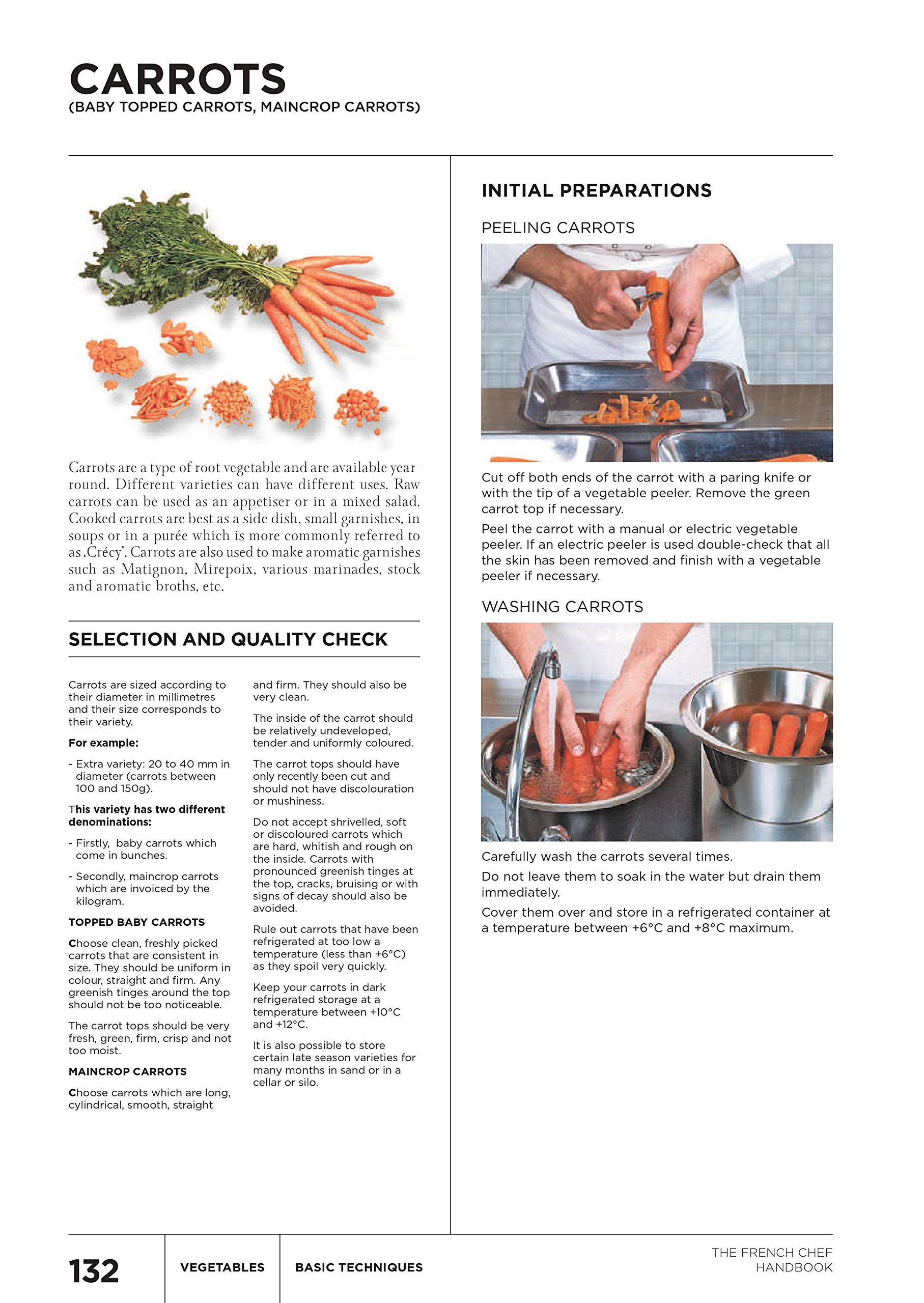 CARROTS
(BABY TOPPED CARROTS, MAINCROP CARROTS)

Carrots are a type of root vegetable and are available year-round. Different varieties can have different uses. Raw carrots can be used as an appetiser or in a mixed salad. Cooked carrots are best as a side dish, small garnishes, in soups or in a purée which is more commonly referred to as ‚Crécy'. Carrots are also used to make aromatic garnishes such as Matignon, Mirepoix, various marinades, stock and aromatic broths, etc.

SELECTION AND QUALITY CHECK

Carrots are sized according to their diameter in millimetres and their size corresponds to their variety.

For example:

- Extra variety: 20 to 40 mm in diameter (carrots between 100 and 150g).

This variety has two different denominations:

- Firstly, baby carrots which come in bunches.

- Secondly, maincrop carrots which are invoiced by the kilogram.

TOPPED BABY CARROTS

Choose clean, freshly picked carrots that are consistent in size. They should be uniform in colour, straight and firm. Any greenish tinges around the top should not be too noticeable.

The carrot tops should be very fresh, green, firm, crisp and not too moist.

MAINCROP CARROTS

Choose carrots which are long, cylindrical, smooth, straight and firm. They should also be very clean.

The inside of the carrot should be relatively undeveloped, tender and uniformly coloured.

The carrot tops should have only recently been cut and should not have discolouration or mushiness.

Do not accept shrivelled, soft or discoloured carrots which are hard, whitish and rough on the inside. Carrots with pronounced greenish tinges at the top, cracks, bruising or with signs of decay should also be avoided.

Rule out carrots that have been refrigerated at too low a temperature (less than +6°C) as they spoil very quickly.

Keep your carrots in dark refrigerated storage at a temperature between +10°C and +12°C.

It is also possible to store certain late season varieties for many months in sand or in a cellar or silo.

INITIAL PREPARATIONS

PEELING CARROTS

Cut off both ends of the carrot with a paring knife or with the tip of a vegetable peeler. Remove the green carrot top if necessary.

Peel the carrot with a manual or electric vegetable peeler. If an electric peeler is used double-check that all the skin has been removed and finish with a vegetable peeler if necessary.

WASHING CARROTS

Carefully wash the carrots several times.

Do not leave them to soak in the water but drain them immediately.

Cover them over and store in a refrigerated container at a temperature between +6°C and +8°C maximum.

132 VEGETABLES BASIC TECHNIQUES THE FRENCH CHEF HANDBOOK