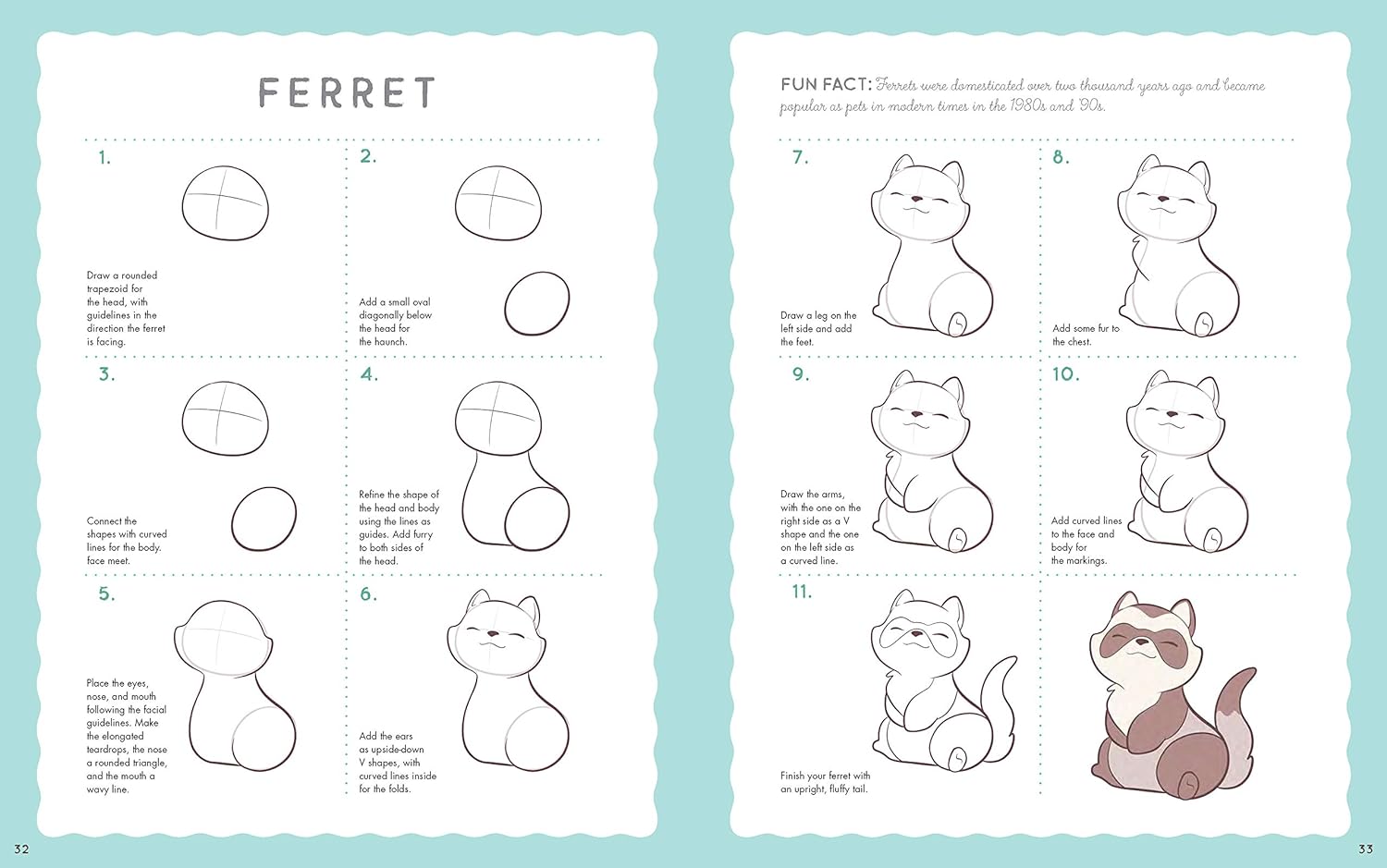 FERRET

1.

Draw a rounded trapezoid for the head, with guidelines in the direction the ferret is facing.

2.

Add a small oval diagonally below the head for the haunch.

3.

Connect the shapes with curved lines for the body. face meet.

4.

Refine the shape of the head and body using the lines as guides. Add furry to both sides of the head.

5.

Place the eyes, nose, and mouth following the facial guidelines. Make the elongated teardrops, the nose a rounded triangle, and the mouth a wavy line.

6.

Add the ears as upside-down V shapes, with curved lines inside for the folds.

32

FUN FACT: Ferrets were domesticated over two thousand years ago and became popular as pets in modern times in the 1980s and '90s.

7.

Draw a leg on the left side and add the feet.

8.

Add some fur to the chest.

9.

Draw the arms, with the one on the right side as a V shape and the one on the left side as a curved line.

10.

Add curved lines to the face and body for the markings.

11.

Finish your ferret with an upright, fluffy tail.

33