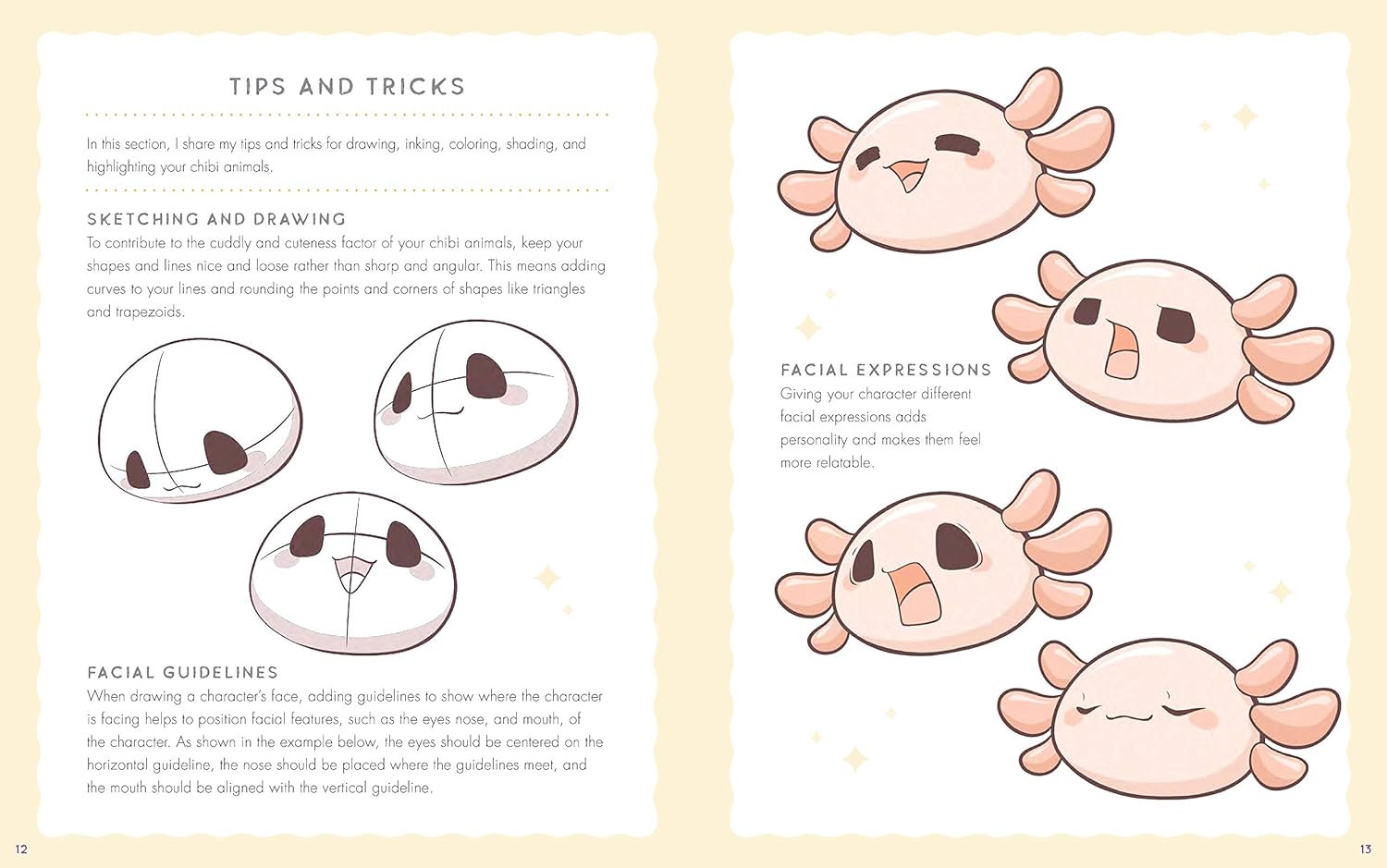 TIPS AND TRICKS

In this section, I share my tips and tricks for drawing, inking, coloring, shading, and highlighting your chibi animals.

SKETCHING AND DRAWING
To contribute to the cuddly and cuteness factor of your chibi animals, keep your shapes and lines nice and loose rather than sharp and angular. This means adding curves to your lines and rounding the points and corners of shapes like triangles and trapezoids.

FACIAL GUIDELINES
When drawing a character's face, adding guidelines to show where the character is facing helps to position facial features, such as the eyes nose, and mouth, of the character. As shown in the example below, the eyes should be centered on the horizontal guideline, the nose should be placed where the guidelines meet, and the mouth should be aligned with the vertical guideline.

12

FACIAL EXPRESSIONS
Giving your character different facial expressions adds personality and makes them feel more relatable.

13