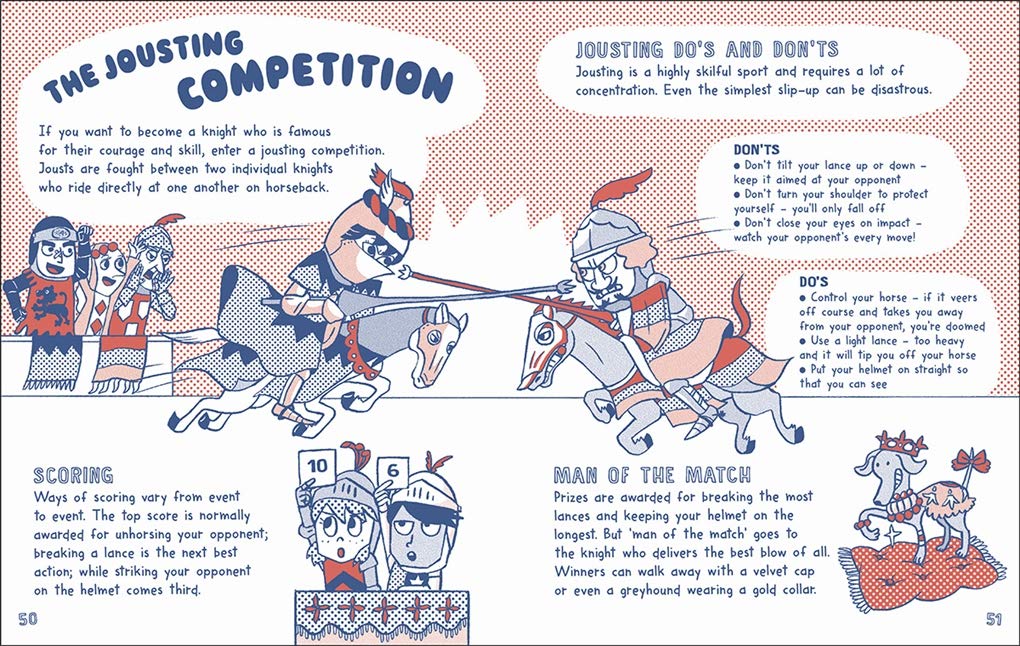 THE JOUSTING COMPETITION

If you want to become a knight who is famous for their courage and skill, enter a jousting competition. Jousts are fought between two individual knights who ride directly at one another on horseback.

JOUSTING DO'S AND DON'TS
Jousting is a highly skilful sport and requires a lot of concentration. Even the simplest slip-up can be disastrous.

DON'TS
● Don't tilt your lance up or down – keep it aimed at your opponent
● Don't turn your shoulder to protect yourself – you'll only fall off
● Don't close your eyes on impact – watch your opponent's every move!

DO'S
● Control your horse – if it veers off course and takes you away from your opponent, you're doomed
● Use a light lance – too heavy and it will tip you off your horse
● Put your helmet on straight so that you can see

SCORING
Ways of scoring vary from event to event. The top score is normally awarded for unhorsing your opponent; breaking a lance is the next best action; while striking your opponent on the helmet comes third.

10

6

MAN OF THE MATCH
Prizes are awarded for breaking the most lances and keeping your helmet on the longest. But 'man of the match' goes to the knight who delivers the best blow of all. Winners can walk away with a velvet cap or even a greyhound wearing a gold collar.

50

51