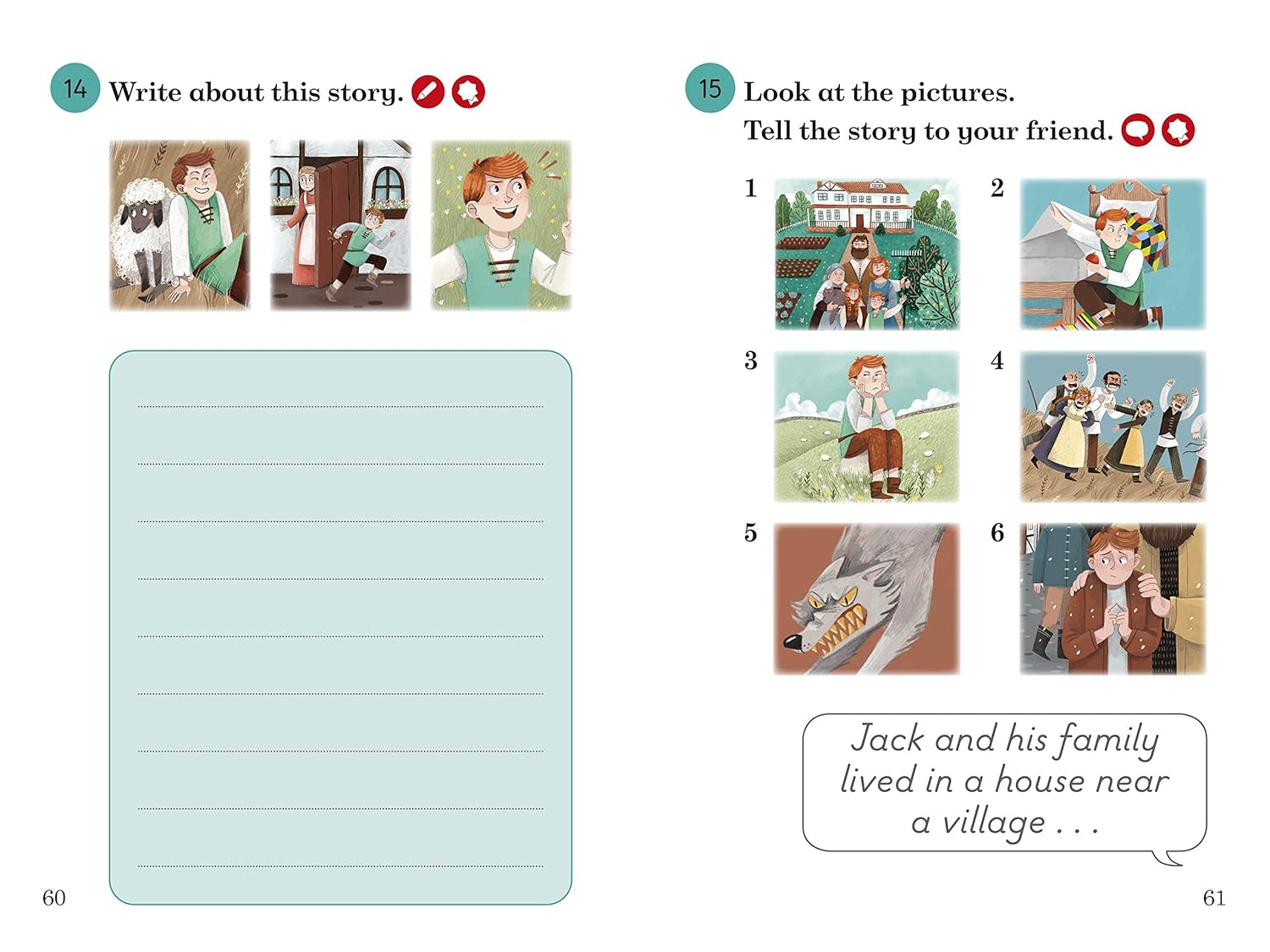 14 Write about this story.

60

15 Look at the pictures.
Tell the story to your friend.

1

2

3

4

5

6

Jack and his family lived in a house near a village . . .

61