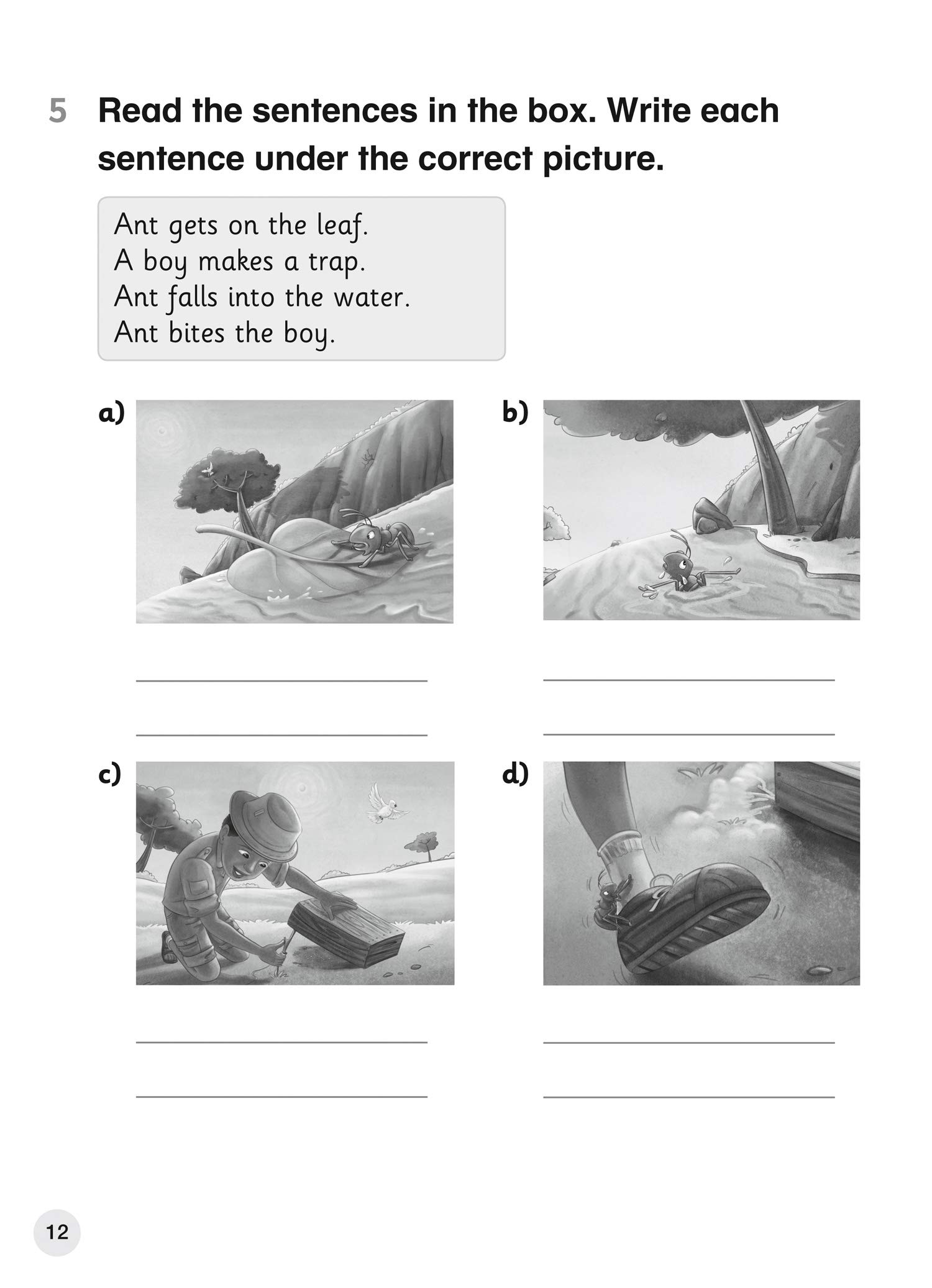 5 Read the sentences in the box. Write each sentence under the correct picture.

Ant gets on the leaf.
A boy makes a trap.
Ant falls into the water.
Ant bites the boy.

a)

b)

c)

d)

12