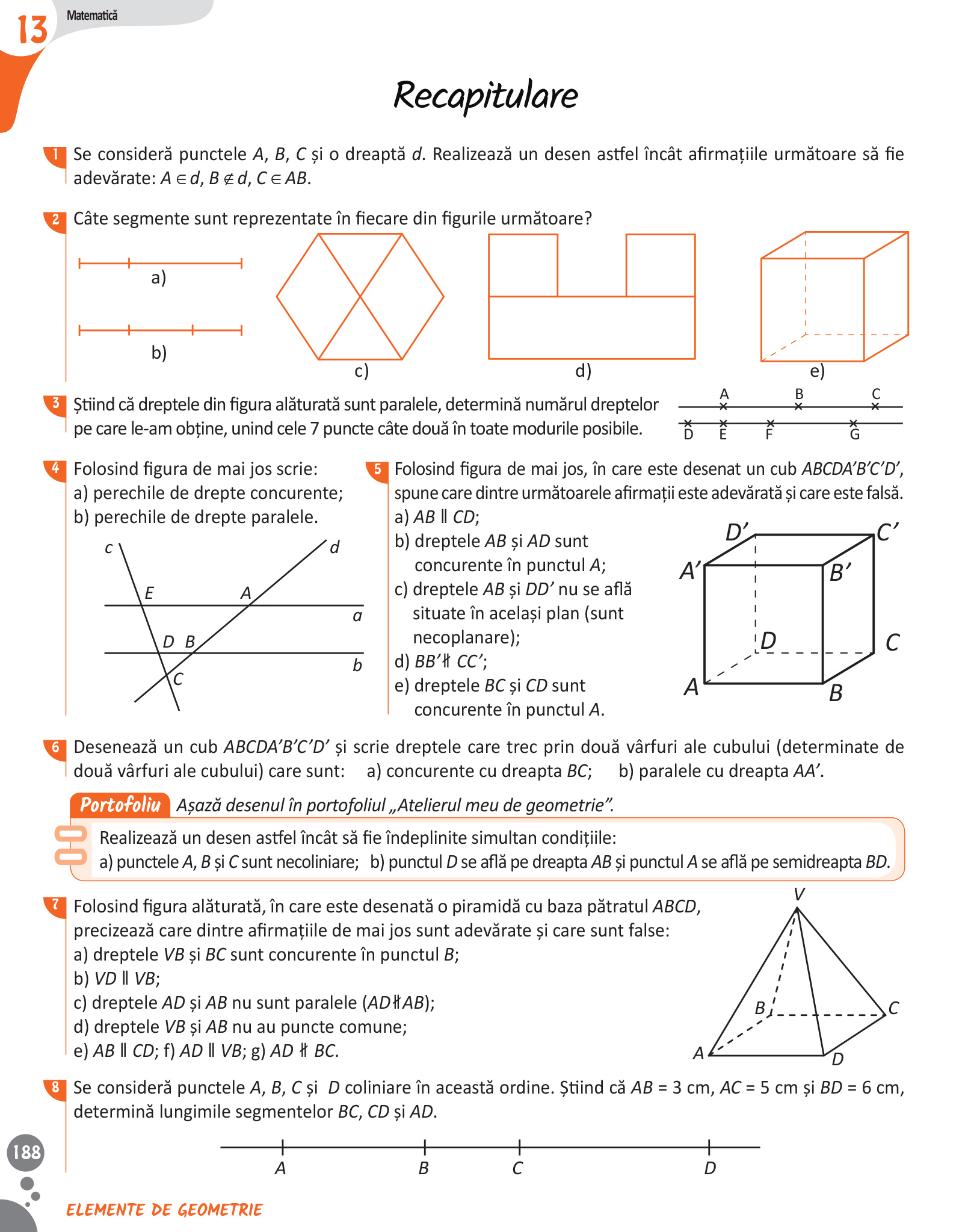 13 Matematică

Recapitulare

1 Se consideră punctele $A$, $B$, $C$ și o dreaptă $d$. Realizează un desen astfel încât afirmațiile următoare să fie adevărate: $A \in d$, $B \notin d$, $C \in AB$.

2 Câte segmente sunt reprezentate în fiecare din figurile următoare?

a)

b)

c)

d)

e)

3 Știind că dreptele din figura alăturată sunt paralele, determină numărul dreptelor pe care le-am obține, unind cele 7 puncte câte două în toate modurile posibile.

A B C
D E F G

4 Folosind figura de mai jos scrie:
a) perechile de drepte concurente;
b) perechile de drepte paralele.

c d E A a D B b C

5 Folosind figura de mai jos, în care este desenat un cub $ABCDA'B'C'D'$, spune care dintre următoarele afirmații este adevărată și care este falsă.
a) $AB \parallel CD$;
b) dreptele $AB$ și $AD$ sunt concurente în punctul $A$;
c) dreptele $AB$ și $DD'$ nu se află situate în același plan (sunt necoplanare);
d) $BB' \nparallel CC'$;
e) dreptele $BC$ și $CD$ sunt concurente în punctul $A$.

D' C' A' B' D C A B

6 Desenează un cub $ABCDA'B'C'D'$ și scrie dreptele care trec prin două vârfuri ale cubului (determinate de două vârfuri ale cubului) care sunt: a) concurente cu dreapta $BC$; b) paralele cu dreapta $AA'$.

Portofoliu Așază desenul în portofoliul „Atelierul meu de geometrie”.

Realizează un desen astfel încât să fie îndeplinite simultan condițiile:
a) punctele $A$, $B$ și $C$ sunt necoliniare; b) punctul $D$ se află pe dreapta $AB$ și punctul $A$ se află pe semidreapta $BD$.

7 Folosind figura alăturată, în care este desenată o piramidă cu baza pătratul $ABCD$, precizează care dintre afirmațiile de mai jos sunt adevărate și care sunt false:
a) dreptele $VB$ și $BC$ sunt concurente în punctul $B$;
b) $VD \parallel VB$;
c) dreptele $AD$ și $AB$ nu sunt paralele ($AD \nparallel AB$);
d) dreptele $VB$ și $AB$ nu au puncte comune;
e) $AB \parallel CD$; f) $AD \parallel VB$; g) $AD \nparallel BC$.

V B C A D

8 Se consideră punctele $A$, $B$, $C$ și $D$ coliniare în această ordine. Știind că $AB = 3$ cm, $AC = 5$ cm și $BD = 6$ cm, determină lungimile segmentelor $BC$, $CD$ și $AD$.

A B C D

188

ELEMENTE DE GEOMETRIE