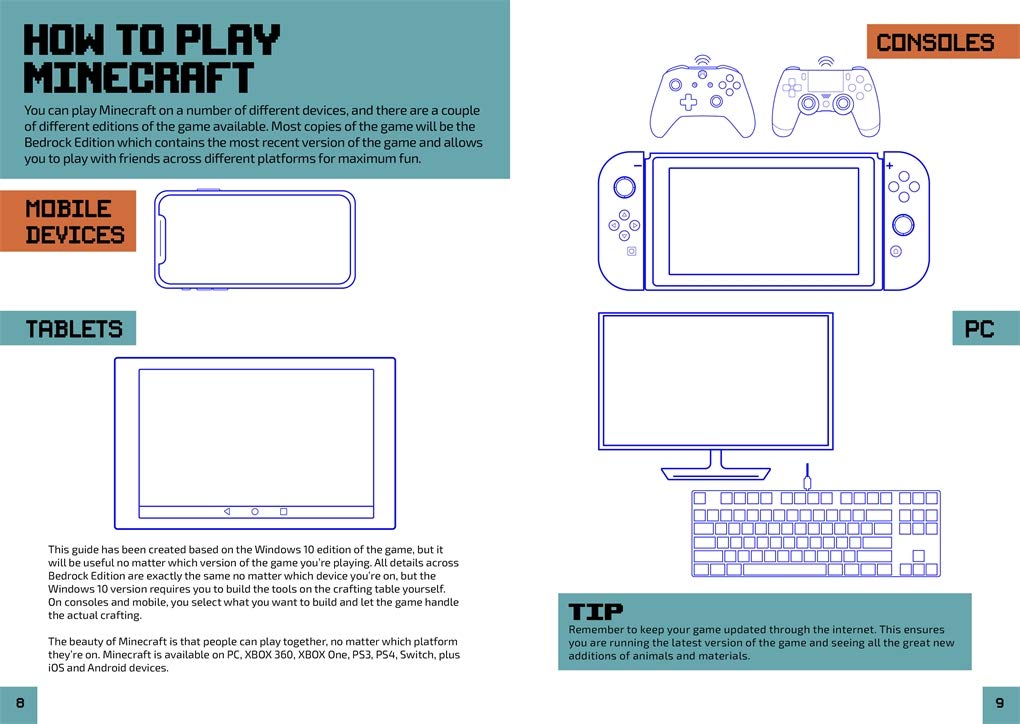 HOW TO PLAY MINECRAFT

You can play Minecraft on a number of different devices, and there are a couple of different editions of the game available. Most copies of the game will be the Bedrock Edition which contains the most recent version of the game and allows you to play with friends across different platforms for maximum fun.

MOBILE DEVICES

TABLETS

This guide has been created based on the Windows 10 edition of the game, but it will be useful no matter which version of the game you're playing. All details across Bedrock Edition are exactly the same no matter which device you're on, but the Windows 10 version requires you to build the tools on the crafting table yourself. On consoles and mobile, you select what you want to build and let the game handle the actual crafting.

The beauty of Minecraft is that people can play together, no matter which platform they're on. Minecraft is available on PC, XBOX 360, XBOX One, PS3, PS4, Switch, plus iOS and Android devices.

8

CONSOLES

PC

TIP
Remember to keep your game updated through the internet. This ensures you are running the latest version of the game and seeing all the great new additions of animals and materials.

9