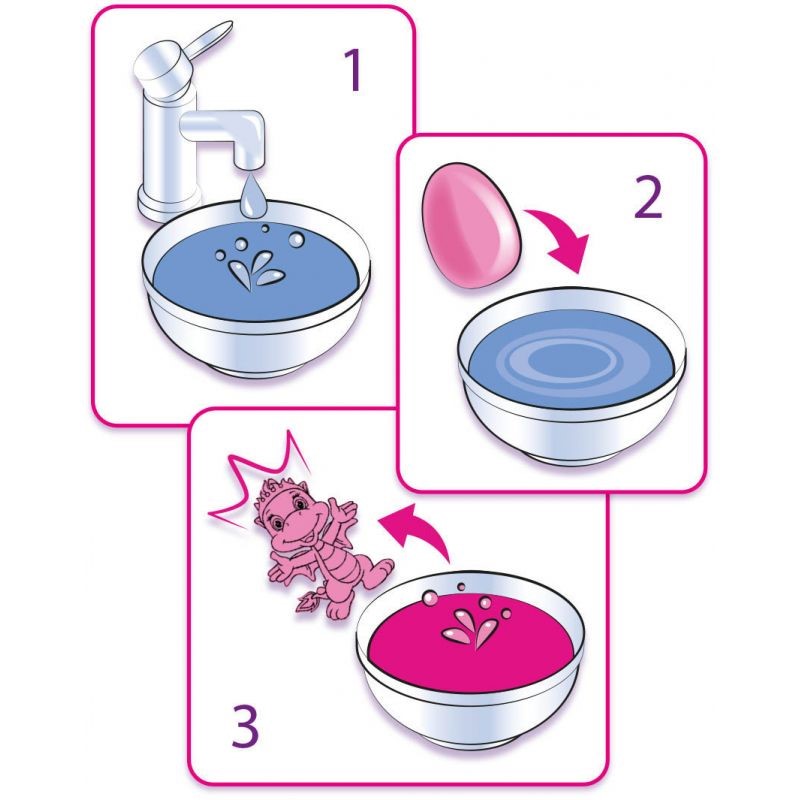 1

2

3