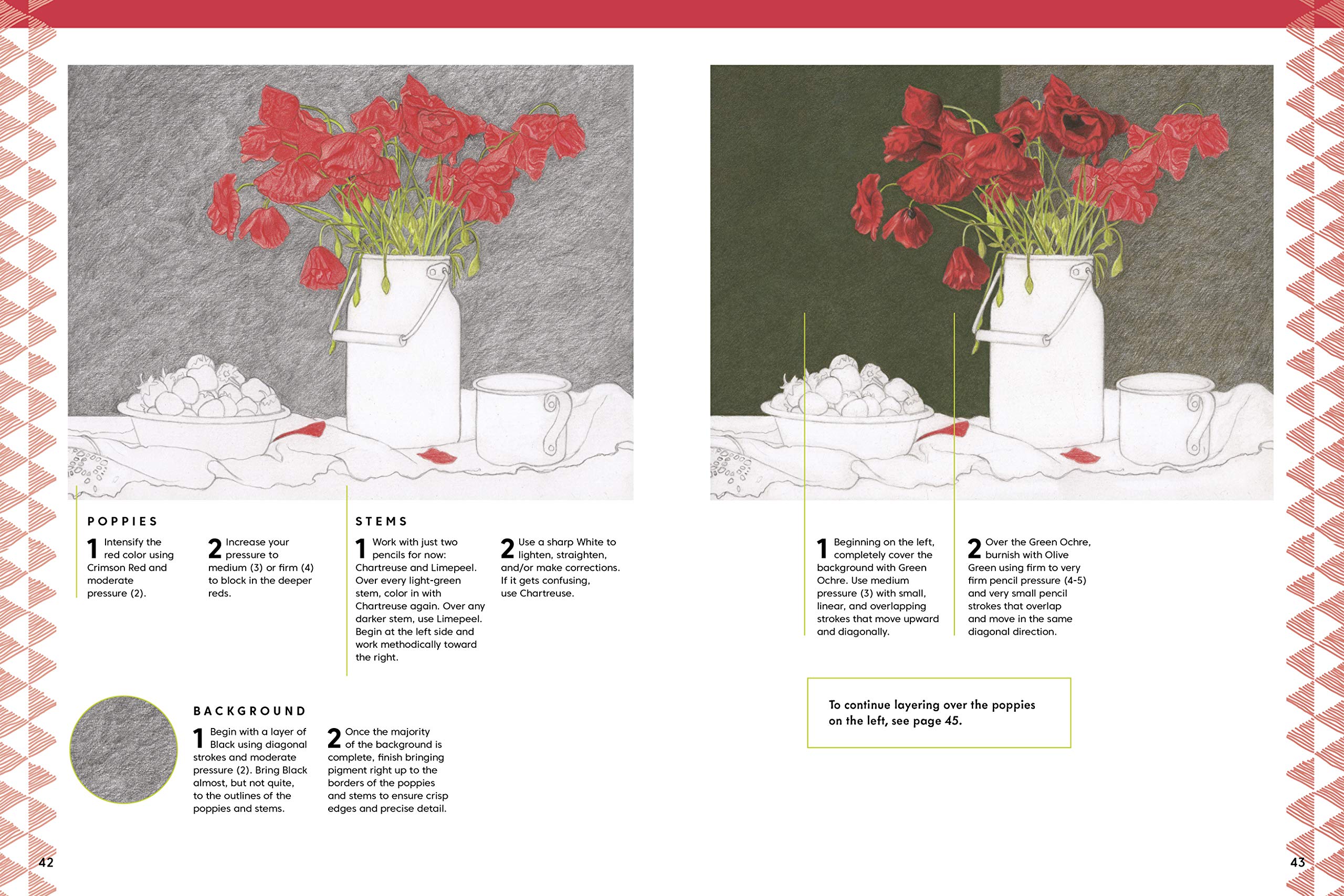 POPPIES

1 Intensify the red color using Crimson Red and moderate pressure (2).

2 Increase your pressure to medium (3) or firm (4) to block in the deeper reds.

STEMS

1 Work with just two pencils for now: Chartreuse and Limepeel. Over every light-green stem, color in with Chartreuse again. Over any darker stem, use Limepeel. Begin at the left side and work methodically toward the right.

2 Use a sharp White to lighten, straighten, and/or make corrections. If it gets confusing, use Chartreuse.

BACKGROUND

1 Begin with a layer of Black using diagonal strokes and moderate pressure (2). Bring Black almost, but not quite, to the outlines of the poppies and stems.

2 Once the majority of the background is complete, finish bringing pigment right up to the borders of the poppies and stems to ensure crisp edges and precise detail.

42

1 Beginning on the left, completely cover the background with Green Ochre. Use medium pressure (3) with small, linear, and overlapping strokes that move upward and diagonally.

2 Over the Green Ochre, burnish with Olive Green using firm to very firm pencil pressure (4-5) and very small pencil strokes that overlap and move in the same diagonal direction.

To continue layering over the poppies on the left, see page 45.

43