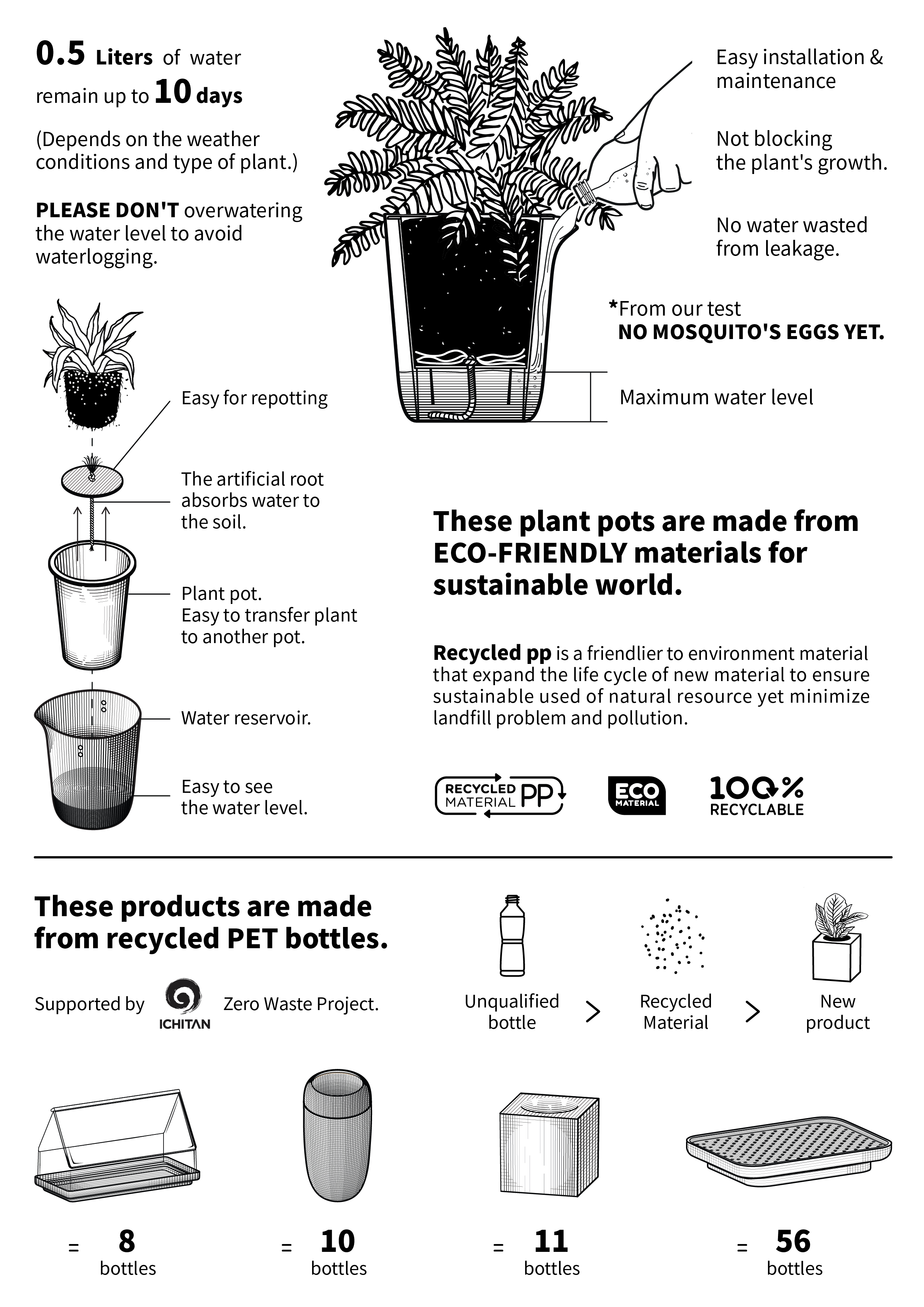 0.5 Liters of water remain up to 10 days

(Depends on the weather conditions and type of plant.)

PLEASE DON'T overwatering the water level to avoid waterlogging.

Easy installation & maintenance

Not blocking the plant's growth.

No water wasted from leakage.

*From our test NO MOSQUITO'S EGGS YET.

Maximum water level

Easy for repotting

The artificial root absorbs water to the soil.

Plant pot. Easy to transfer plant to another pot.

Water reservoir.

Easy to see the water level.

These plant pots are made from ECO-FRIENDLY materials for sustainable world.

Recycled pp is a friendlier to environment material that expand the life cycle of new material to ensure sustainable used of natural resource yet minimize landfill problem and pollution.

RECYCLED MATERIAL PP

ECO MATERIAL

100% RECYCLABLE

These products are made from recycled PET bottles.

Supported by ICHITAN Zero Waste Project.

Unqualified bottle > Recycled Material > New product

= 8 bottles

= 10 bottles

= 11 bottles

= 56 bottles