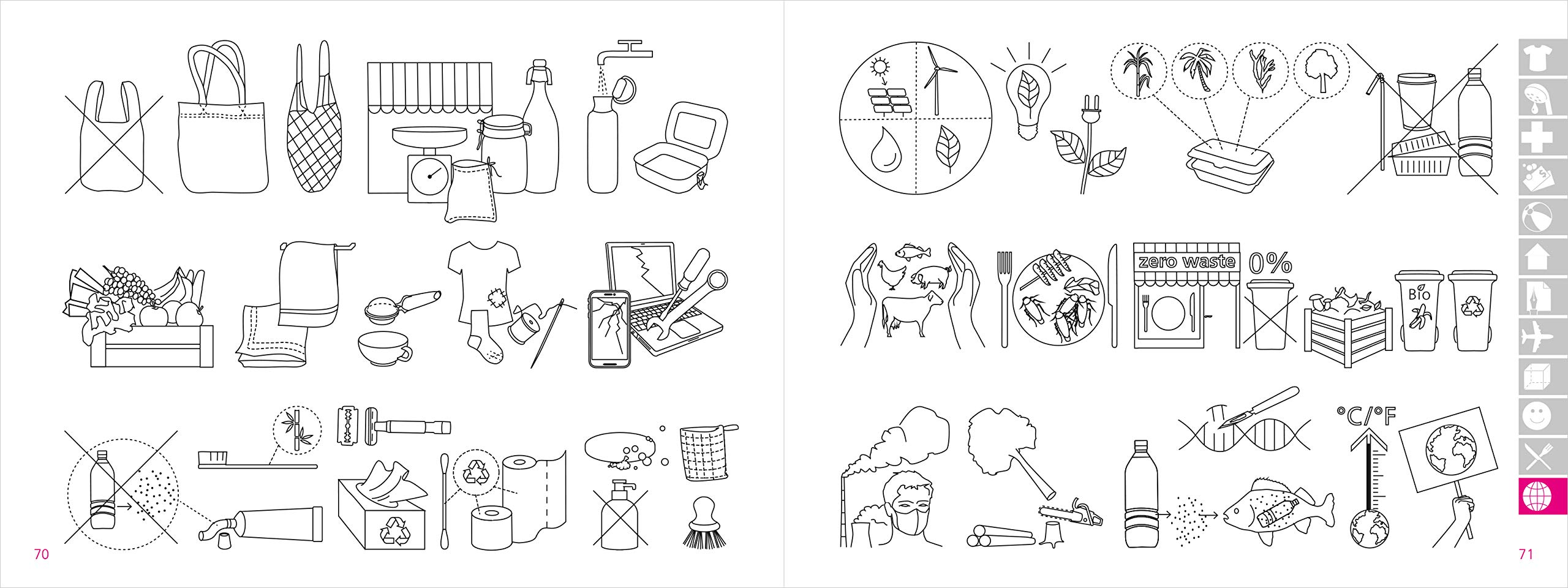 zero waste

0%

Bio

°C/°F

70

71