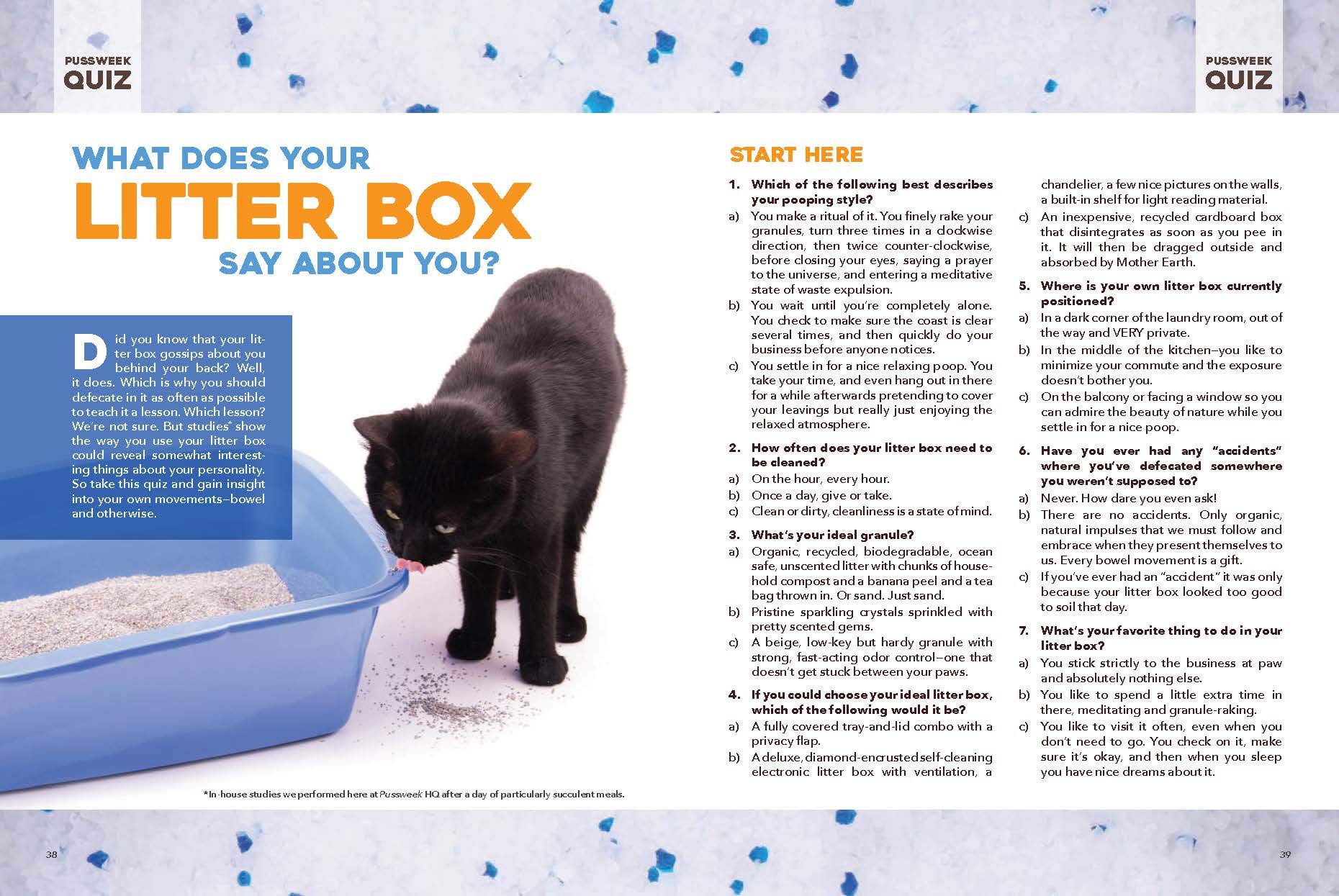 PUSSWEEK
QUIZ

WHAT DOES YOUR
LITTER BOX
SAY ABOUT YOU?

Did you know that your litter box gossips about you behind your back? Well, it does. Which is why you should defecate in it as often as possible to teach it a lesson. Which lesson? We're not sure. But studies* show the way you use your litter box could reveal somewhat interesting things about your personality. So take this quiz and gain insight into your own movements—bowel and otherwise.

*In-house studies we performed here at Pussweek HQ after a day of particularly succulent meals.

38

PUSSWEEK
QUIZ

START HERE

1. Which of the following best describes your pooping style?
a) You make a ritual of it. You finely rake your granules, turn three times in a clockwise direction, then twice counter-clockwise, before closing your eyes, saying a prayer to the universe, and entering a meditative state of waste expulsion.
b) You wait until you're completely alone. You check to make sure the coast is clear several times, and then quickly do your business before anyone notices.
c) You settle in for a nice relaxing poop. You take your time, and even hang out in there for a while afterwards pretending to cover your leavings but really just enjoying the relaxed atmosphere.

2. How often does your litter box need to be cleaned?
a) On the hour, every hour.
b) Once a day, give or take.
c) Clean or dirty, cleanliness is a state of mind.

3. What's your ideal granule?
a) Organic, recycled, biodegradable, ocean safe, unscented litter with chunks of household compost and a banana peel and a tea bag thrown in. Or sand. Just sand.
b) Pristine sparkling crystals sprinkled with pretty scented gems.
c) A beige, low-key but hardy granule with strong, fast-acting odor control—one that doesn't get stuck between your paws.

4. If you could choose your ideal litter box, which of the following would it be?
a) A fully covered tray-and-lid combo with a privacy flap.
b) A deluxe, diamond-encrusted self-cleaning electronic litter box with ventilation, a chandelier, a few nice pictures on the walls, a built-in shelf for light reading material.
c) An inexpensive, recycled cardboard box that disintegrates as soon as you pee in it. It will then be dragged outside and absorbed by Mother Earth.

5. Where is your own litter box currently positioned?
a) In a dark corner of the laundry room, out of the way and VERY private.
b) In the middle of the kitchen—you like to minimize your commute and the exposure doesn't bother you.
c) On the balcony or facing a window so you can admire the beauty of nature while you settle in for a nice poop.

6. Have you ever had any "accidents" where you've defecated somewhere you weren't supposed to?
a) Never. How dare you even ask!
b) There are no accidents. Only organic, natural impulses that we must follow and embrace when they present themselves to us. Every bowel movement is a gift.
c) If you've ever had an "accident" it was only because your litter box looked too good to soil that day.

7. What's your favorite thing to do in your litter box?
a) You stick strictly to the business at paw and absolutely nothing else.
b) You like to spend a little extra time in there, meditating and granule-raking.
c) You like to visit it often, even when you don't need to go. You check on it, make sure it's okay, and then when you sleep you have nice dreams about it.

39