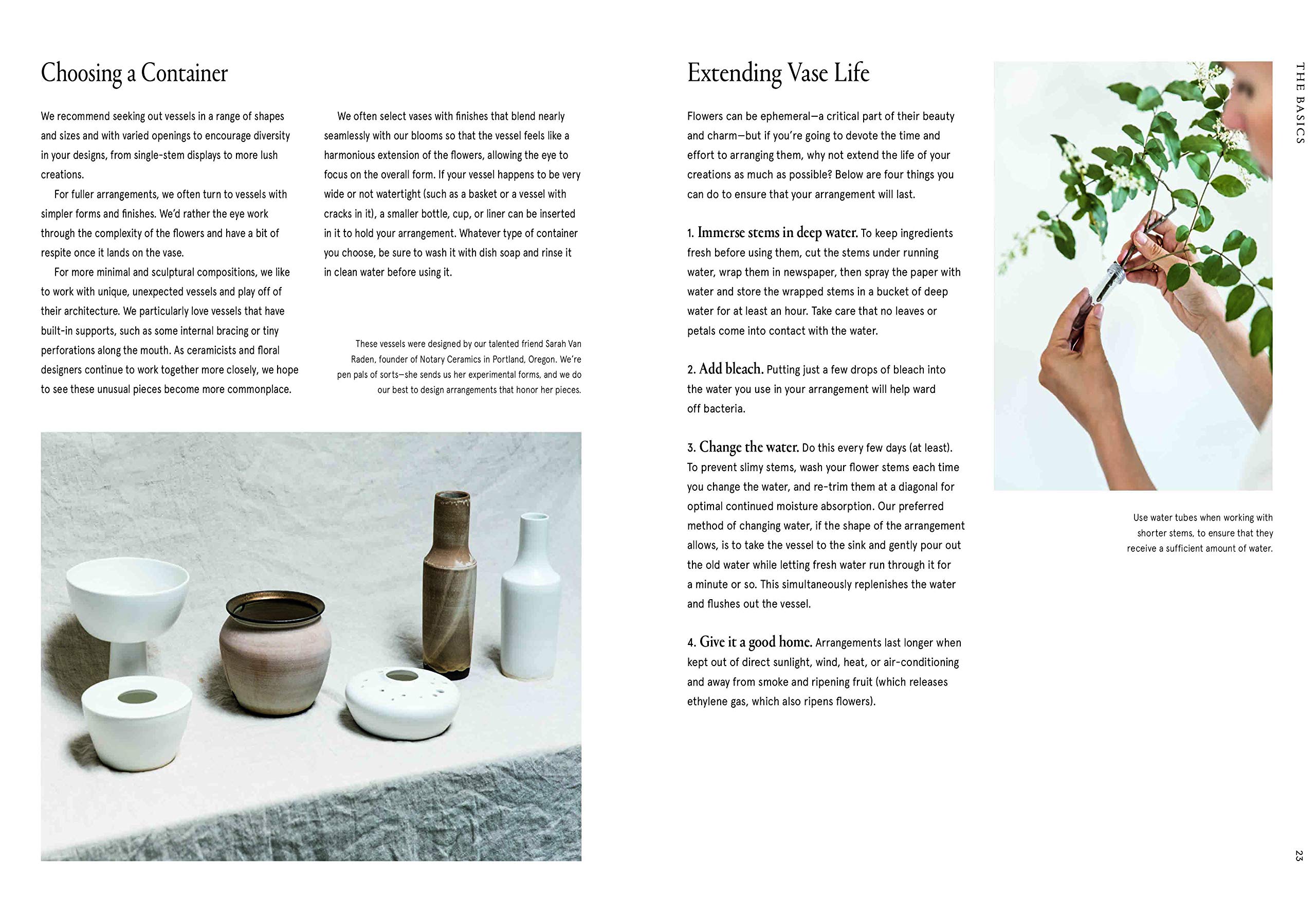 Choosing a Container

We recommend seeking out vessels in a range of shapes and sizes and with varied openings to encourage diversity in your designs, from single-stem displays to more lush creations.

For fuller arrangements, we often turn to vessels with simpler forms and finishes. We'd rather the eye work through the complexity of the flowers and have a bit of respite once it lands on the vase.

For more minimal and sculptural compositions, we like to work with unique, unexpected vessels and play off of their architecture. We particularly love vessels that have built-in supports, such as some internal bracing or tiny perforations along the mouth. As ceramicists and floral designers continue to work together more closely, we hope to see these unusual pieces become more commonplace.

We often select vases with finishes that blend nearly seamlessly with our blooms so that the vessel feels like a harmonious extension of the flowers, allowing the eye to focus on the overall form. If your vessel happens to be very wide or not watertight (such as a basket or a vessel with cracks in it), a smaller bottle, cup, or liner can be inserted in it to hold your arrangement. Whatever type of container you choose, be sure to wash it with dish soap and rinse it in clean water before using it.

These vessels were designed by our talented friend Sarah Van Raden, founder of Notary Ceramics in Portland, Oregon. We're pen pals of sorts—she sends us her experimental forms, and we do our best to design arrangements that honor her pieces.

Extending Vase Life

Flowers can be ephemeral—a critical part of their beauty and charm—but if you're going to devote the time and effort to arranging them, why not extend the life of your creations as much as possible? Below are four things you can do to ensure that your arrangement will last.

1. Immerse stems in deep water. To keep ingredients fresh before using them, cut the stems under running water, wrap them in newspaper, then spray the paper with water and store the wrapped stems in a bucket of deep water for at least an hour. Take care that no leaves or petals come into contact with the water.

2. Add bleach. Putting just a few drops of bleach into the water you use in your arrangement will help ward off bacteria.

3. Change the water. Do this every few days (at least). To prevent slimy stems, wash your flower stems each time you change the water, and re-trim them at a diagonal for optimal continued moisture absorption. Our preferred method of changing water, if the shape of the arrangement allows, is to take the vessel to the sink and gently pour out the old water while letting fresh water run through it for a minute or so. This simultaneously replenishes the water and flushes out the vessel.

4. Give it a good home. Arrangements last longer when kept out of direct sunlight, wind, heat, or air-conditioning and away from smoke and ripening fruit (which releases ethylene gas, which also ripens flowers).

Use water tubes when working with shorter stems, to ensure that they receive a sufficient amount of water.

THE BASICS

23