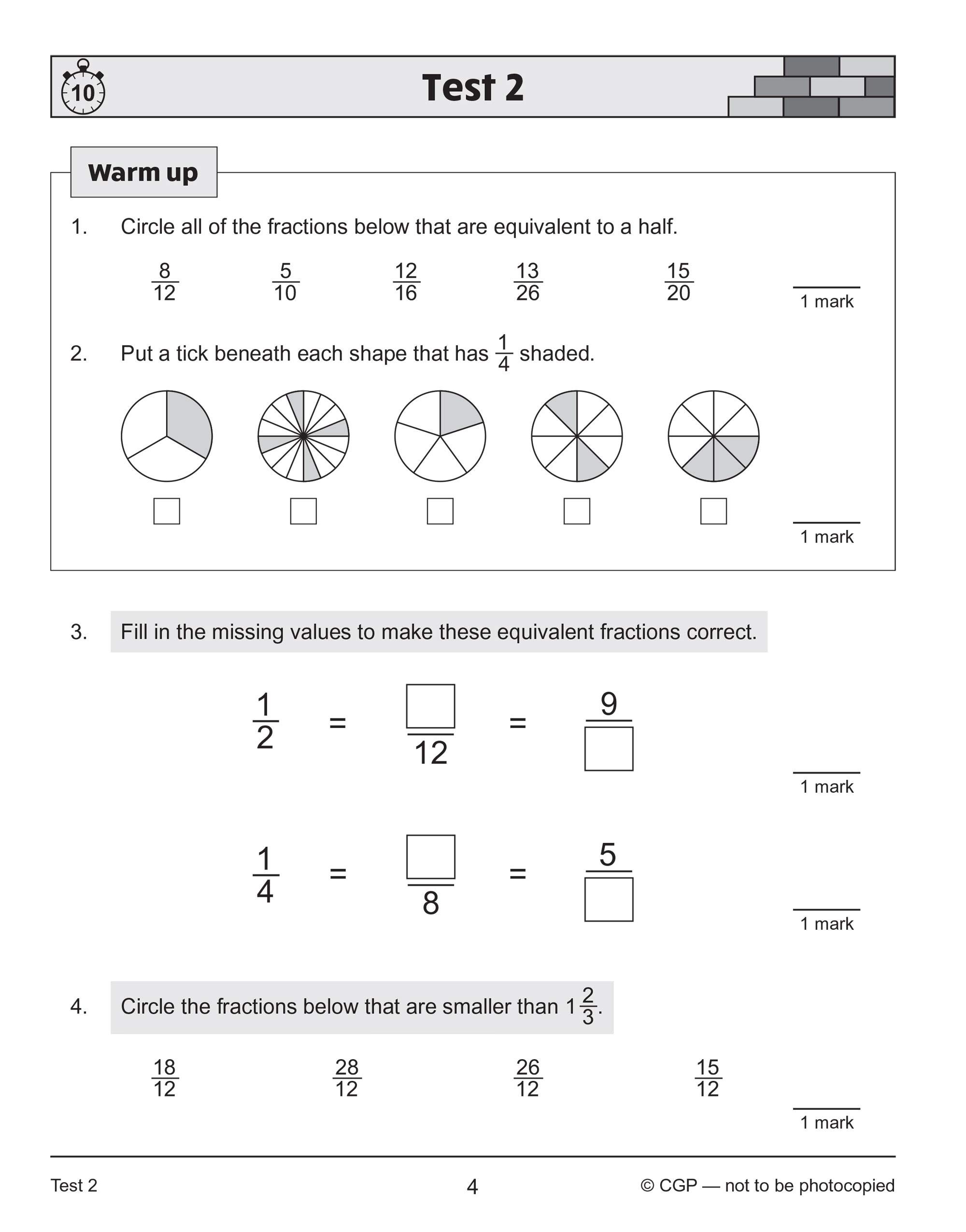 10

Test 2

Warm up

1. Circle all of the fractions below that are equivalent to a half.

$\frac{8}{12}$ $\frac{5}{10}$ $\frac{12}{16}$ $\frac{13}{26}$ $\frac{15}{20}$

1 mark

2. Put a tick beneath each shape that has $\frac{1}{4}$ shaded.

1 mark

3. Fill in the missing values to make these equivalent fractions correct.

$\frac{1}{2} = \frac{\square}{12} = \frac{9}{\square}$

1 mark

$\frac{1}{4} = \frac{\square}{8} = \frac{5}{\square}$

1 mark

4. Circle the fractions below that are smaller than $1\frac{2}{3}$.

$\frac{18}{12}$ $\frac{28}{12}$ $\frac{26}{12}$ $\frac{15}{12}$

1 mark

Test 2 4 © CGP — not to be photocopied