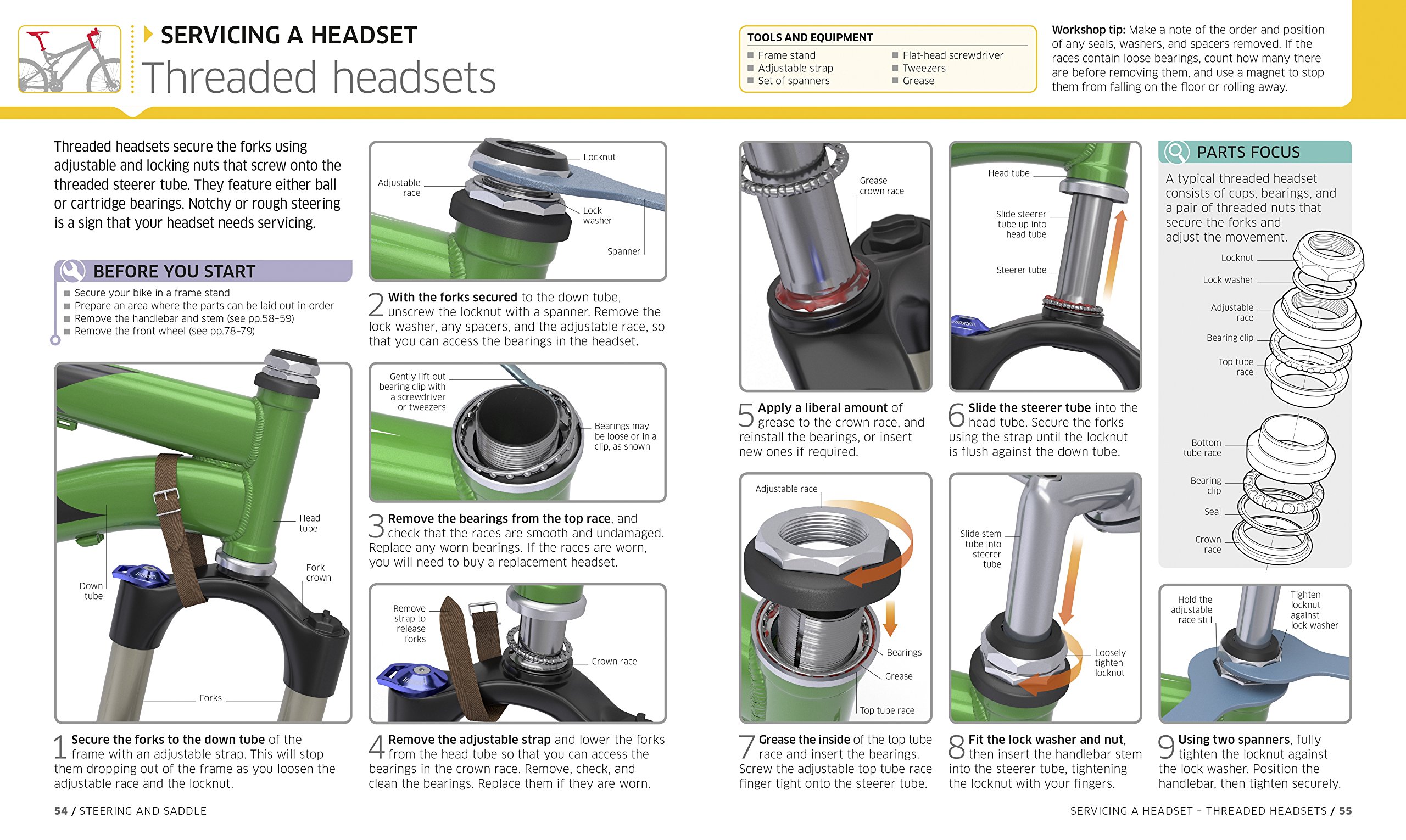 SERVICING A HEADSET
Threaded headsets

TOOLS AND EQUIPMENT
Frame stand
Adjustable strap
Set of spanners
Flat-head screwdriver
Tweezers
Grease

Workshop tip: Make a note of the order and position of any seals, washers, and spacers removed. If the races contain loose bearings, count how many there are before removing them, and use a magnet to stop them from falling on the floor or rolling away.

Threaded headsets secure the forks using adjustable and locking nuts that screw onto the threaded steerer tube. They feature either ball or cartridge bearings. Notchy or rough steering is a sign that your headset needs servicing.

BEFORE YOU START
Secure your bike in a frame stand
Prepare an area where the parts can be laid out in order
Remove the handlebar and stem (see pp.58–59)
Remove the front wheel (see pp.78–79)

Head tube
Fork crown
Down tube
Forks

1 Secure the forks to the down tube of the frame with an adjustable strap. This will stop them dropping out of the frame as you loosen the adjustable race and the locknut.

Locknut
Adjustable race
Lock washer
Spanner

2 With the forks secured to the down tube, unscrew the locknut with a spanner. Remove the lock washer, any spacers, and the adjustable race, so that you can access the bearings in the headset.

Gently lift out bearing clip with a screwdriver or tweezers
Bearings may be loose or in a clip, as shown

3 Remove the bearings from the top race, and check that the races are smooth and undamaged. Replace any worn bearings. If the races are worn, you will need to buy a replacement headset.

Remove strap to release forks
Crown race

4 Remove the adjustable strap and lower the forks from the head tube so that you can access the bearings in the crown race. Remove, check, and clean the bearings. Replace them if they are worn.

Grease crown race

5 Apply a liberal amount of grease to the crown race, and reinstall the bearings, or insert new ones if required.

Head tube
Slide steerer tube up into head tube
Steerer tube

6 Slide the steerer tube into the head tube. Secure the forks using the strap until the locknut is flush against the down tube.

Adjustable race
Bearings
Grease
Top tube race

7 Grease the inside of the top tube race and insert the bearings. Screw the adjustable top tube race finger tight onto the steerer tube.

Slide stem tube into steerer tube
Loosely tighten locknut

8 Fit the lock washer and nut, then insert the handlebar stem into the steerer tube, tightening the locknut with your fingers.

PARTS FOCUS
A typical threaded headset consists of cups, bearings, and a pair of threaded nuts that secure the forks and adjust the movement.
Locknut
Lock washer
Adjustable race
Bearing clip
Top tube race
Bottom tube race
Bearing clip
Seal
Crown race

Hold the adjustable race still
Tighten locknut against lock washer

9 Using two spanners, fully tighten the locknut against the lock washer. Position the handlebar, then tighten securely.

54 / STEERING AND SADDLE
SERVICING A HEADSET – THREADED HEADSETS / 55