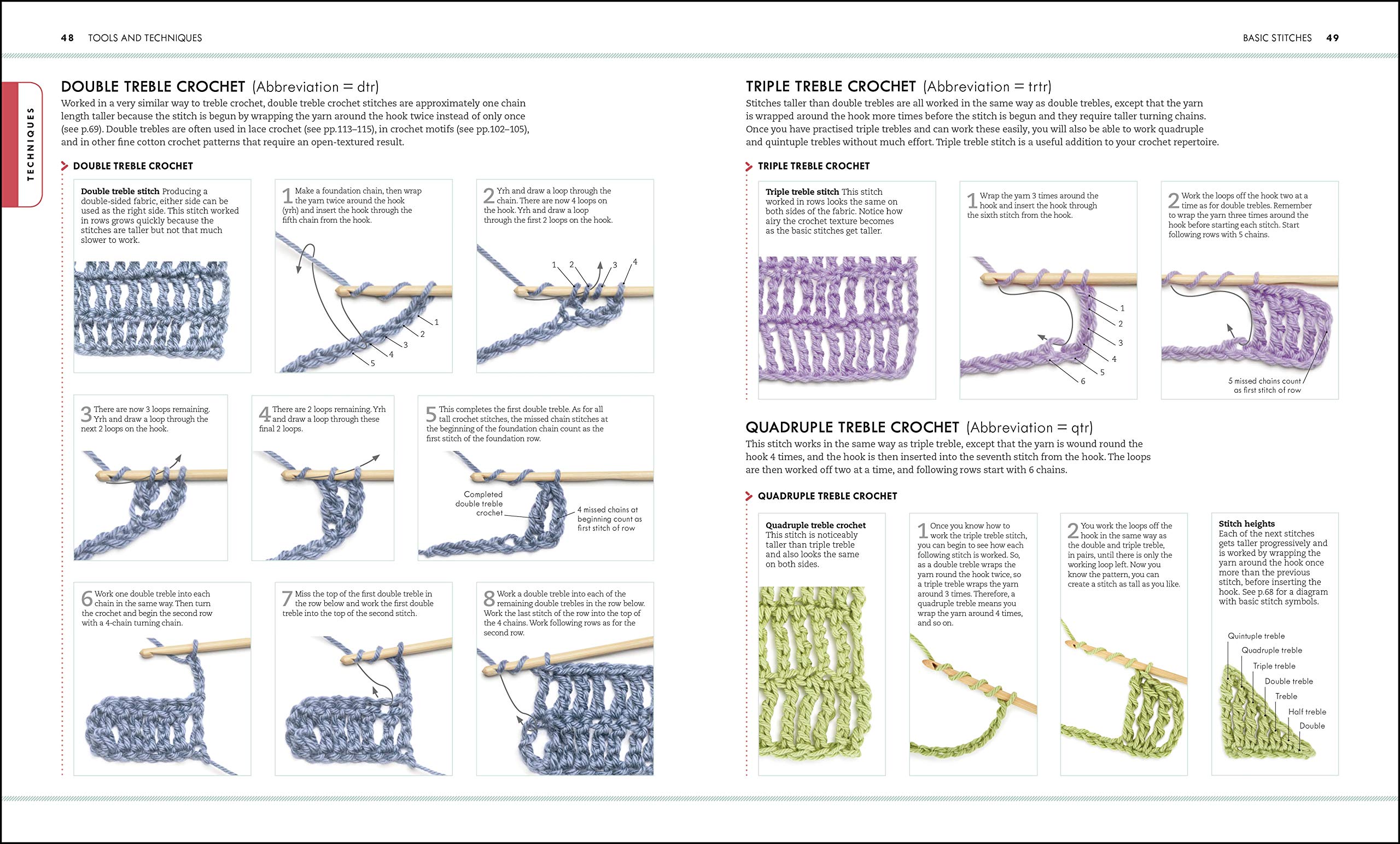 48 TOOLS AND TECHNIQUES

TECHNIQUES

DOUBLE TREBLE CROCHET (Abbreviation = dtr)

Worked in a very similar way to treble crochet, double treble crochet stitches are approximately one chain length taller because the stitch is begun by wrapping the yarn around the hook twice instead of only once (see p.69). Double trebles are often used in lace crochet (see pp.113–115), in crochet motifs (see pp.102–105), and in other fine cotton crochet patterns that require an open-textured result.

DOUBLE TREBLE CROCHET

Double treble stitch Producing a double-sided fabric, either side can be used as the right side. This stitch worked in rows grows quickly because the stitches are taller but not that much slower to work.

1 Make a foundation chain, then wrap the yarn twice around the hook (yrh) and insert the hook through the fifth chain from the hook.

1 2 3 4 5

2 Yrh and draw a loop through the chain. There are now 4 loops on the hook. Yrh and draw a loop through the first 2 loops on the hook.

1 2 3 4

3 There are now 3 loops remaining. Yrh and draw a loop through the next 2 loops on the hook.

4 There are 2 loops remaining. Yrh and draw a loop through these final 2 loops.

5 This completes the first double treble. As for all tall crochet stitches, the missed chain stitches at the beginning of the foundation chain count as the first stitch of the foundation row.

Completed double treble crochet

4 missed chains at beginning count as first stitch of row

6 Work one double treble into each chain in the same way. Then turn the crochet and begin the second row with a 4-chain turning chain.

7 Miss the top of the first double treble in the row below and work the first double treble into the top of the second stitch.

8 Work a double treble into each of the remaining double trebles in the row below. Work the last stitch of the row into the top of the 4 chains. Work following rows as for the second row.

BASIC STITCHES 49

TRIPLE TREBLE CROCHET (Abbreviation = trtr)

Stitches taller than double trebles are all worked in the same way as double trebles, except that the yarn is wrapped around the hook more times before the stitch is begun and they require taller turning chains. Once you have practised triple trebles and can work these easily, you will also be able to work quadruple and quintuple trebles without much effort. Triple treble stitch is a useful addition to your crochet repertoire.

TRIPLE TREBLE CROCHET

Triple treble stitch This stitch worked in rows looks the same on both sides of the fabric. Notice how airy the crochet texture becomes as the basic stitches get taller.

1 Wrap the yarn 3 times around the hook and insert the hook through the sixth stitch from the hook.

1 2 3 4 5 6

2 Work the loops off the hook two at a time as for double trebles. Remember to wrap the yarn three times around the hook before starting each stitch. Start following rows with 5 chains.

5 missed chains count as first stitch of row

QUADRUPLE TREBLE CROCHET (Abbreviation = qtr)

This stitch works in the same way as triple treble, except that the yarn is wound round the hook 4 times, and the hook is then inserted into the seventh stitch from the hook. The loops are then worked off two at a time, and following rows start with 6 chains.

QUADRUPLE TREBLE CROCHET

Quadruple treble crochet This stitch is noticeably taller than triple treble and also looks the same on both sides.

1 Once you know how to work the triple treble stitch, you can begin to see how each following stitch is worked. So, as a double treble wraps the yarn round the hook twice, so a triple treble wraps the yarn around 3 times. Therefore, a quadruple treble means you wrap the yarn around 4 times, and so on.

2 You work the loops off the hook in the same way as the double and triple treble, in pairs, until there is only the working loop left. Now you know the pattern, you can create a stitch as tall as you like.

Stitch heights Each of the next stitches gets taller progressively and is worked by wrapping the yarn around the hook once more than the previous stitch, before inserting the hook. See p.68 for a diagram with basic stitch symbols.

Quintuple treble
Quadruple treble
Triple treble
Double treble
Treble
Half treble
Double