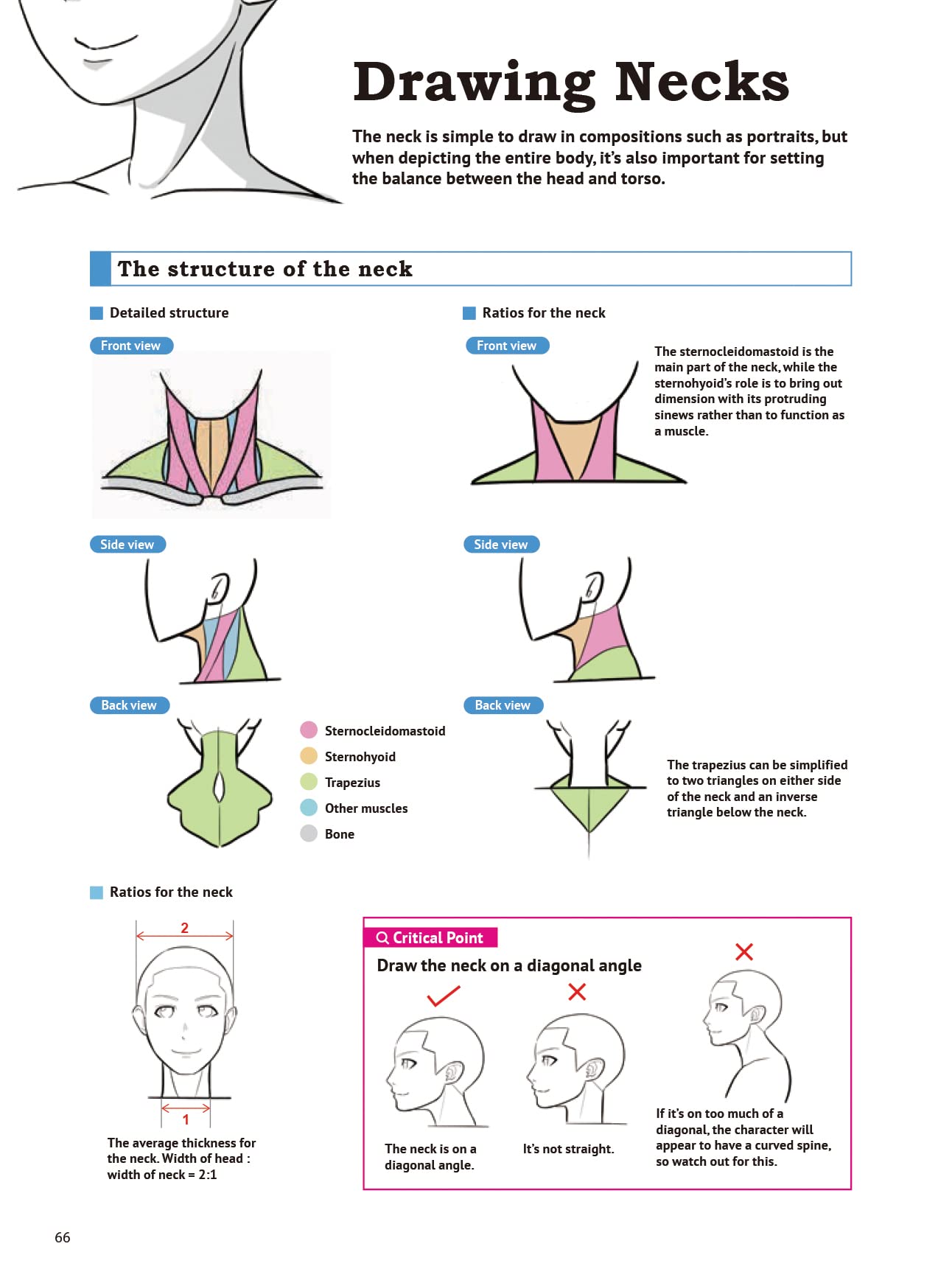 Drawing Necks

The neck is simple to draw in compositions such as portraits, but when depicting the entire body, it's also important for setting the balance between the head and torso.

The structure of the neck

Detailed structure

Front view

Side view

Back view

Sternocleidomastoid
Sternohyoid
Trapezius
Other muscles
Bone

Ratios for the neck

Front view

The sternocleidomastoid is the main part of the neck, while the sternohyoid's role is to bring out dimension with its protruding sinews rather than to function as a muscle.

Side view

Back view

The trapezius can be simplified to two triangles on either side of the neck and an inverse triangle below the neck.

Ratios for the neck

2

1

The average thickness for the neck. Width of head : width of neck = 2:1

Critical Point

Draw the neck on a diagonal angle

The neck is on a diagonal angle.

It's not straight.

If it's on too much of a diagonal, the character will appear to have a curved spine, so watch out for this.

66