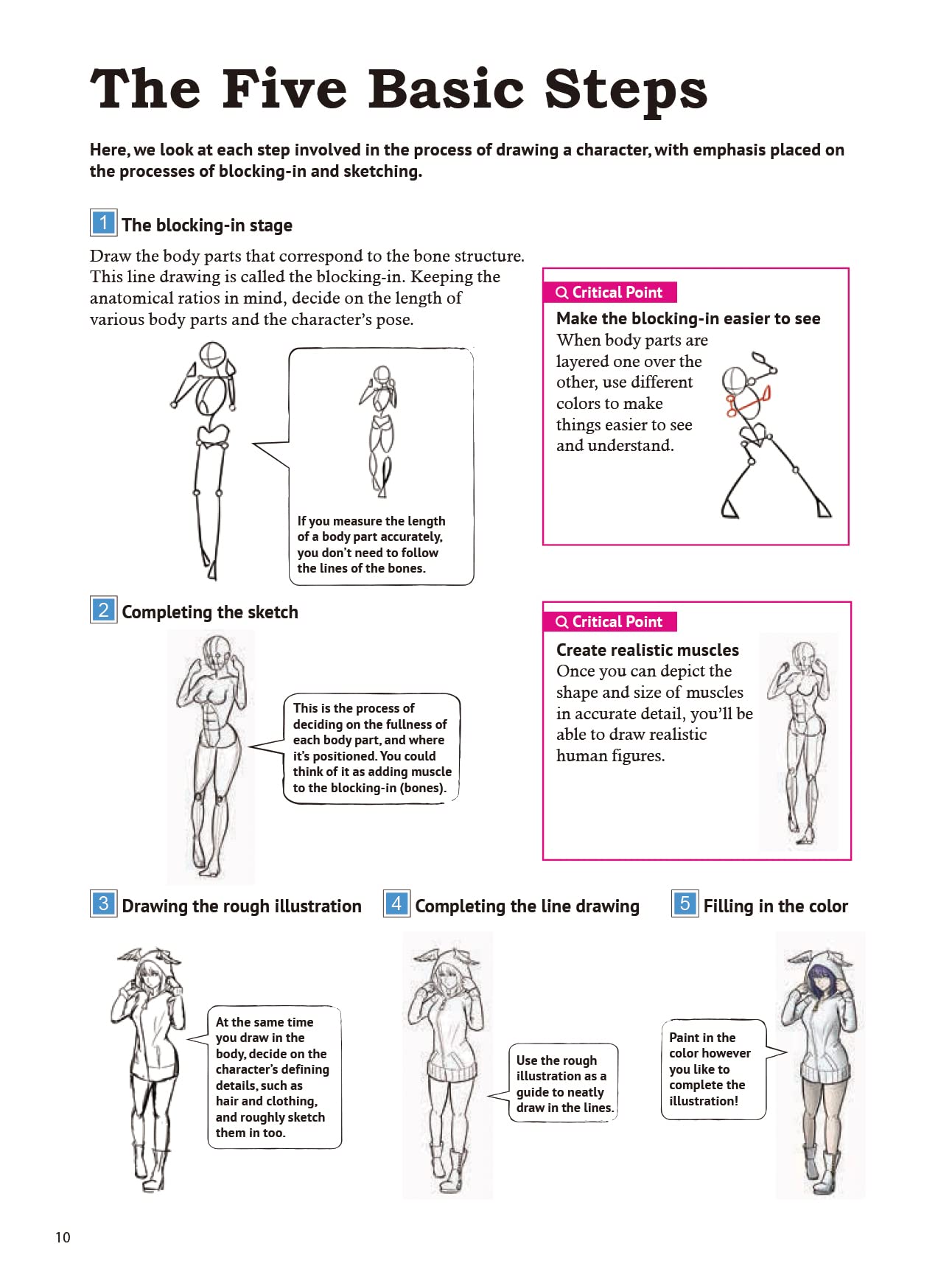 The Five Basic Steps

Here, we look at each step involved in the process of drawing a character, with emphasis placed on the processes of blocking-in and sketching.

1 The blocking-in stage

Draw the body parts that correspond to the bone structure. This line drawing is called the blocking-in. Keeping the anatomical ratios in mind, decide on the length of various body parts and the character's pose.

If you measure the length of a body part accurately, you don't need to follow the lines of the bones.

Critical Point

Make the blocking-in easier to see

When body parts are layered one over the other, use different colors to make things easier to see and understand.

2 Completing the sketch

This is the process of deciding on the fullness of each body part, and where it's positioned. You could think of it as adding muscle to the blocking-in (bones).

Critical Point

Create realistic muscles

Once you can depict the shape and size of muscles in accurate detail, you'll be able to draw realistic human figures.

3 Drawing the rough illustration

At the same time you draw in the body, decide on the character's defining details, such as hair and clothing, and roughly sketch them in too.

4 Completing the line drawing

Use the rough illustration as a guide to neatly draw in the lines.

5 Filling in the color

Paint in the color however you like to complete the illustration!

10