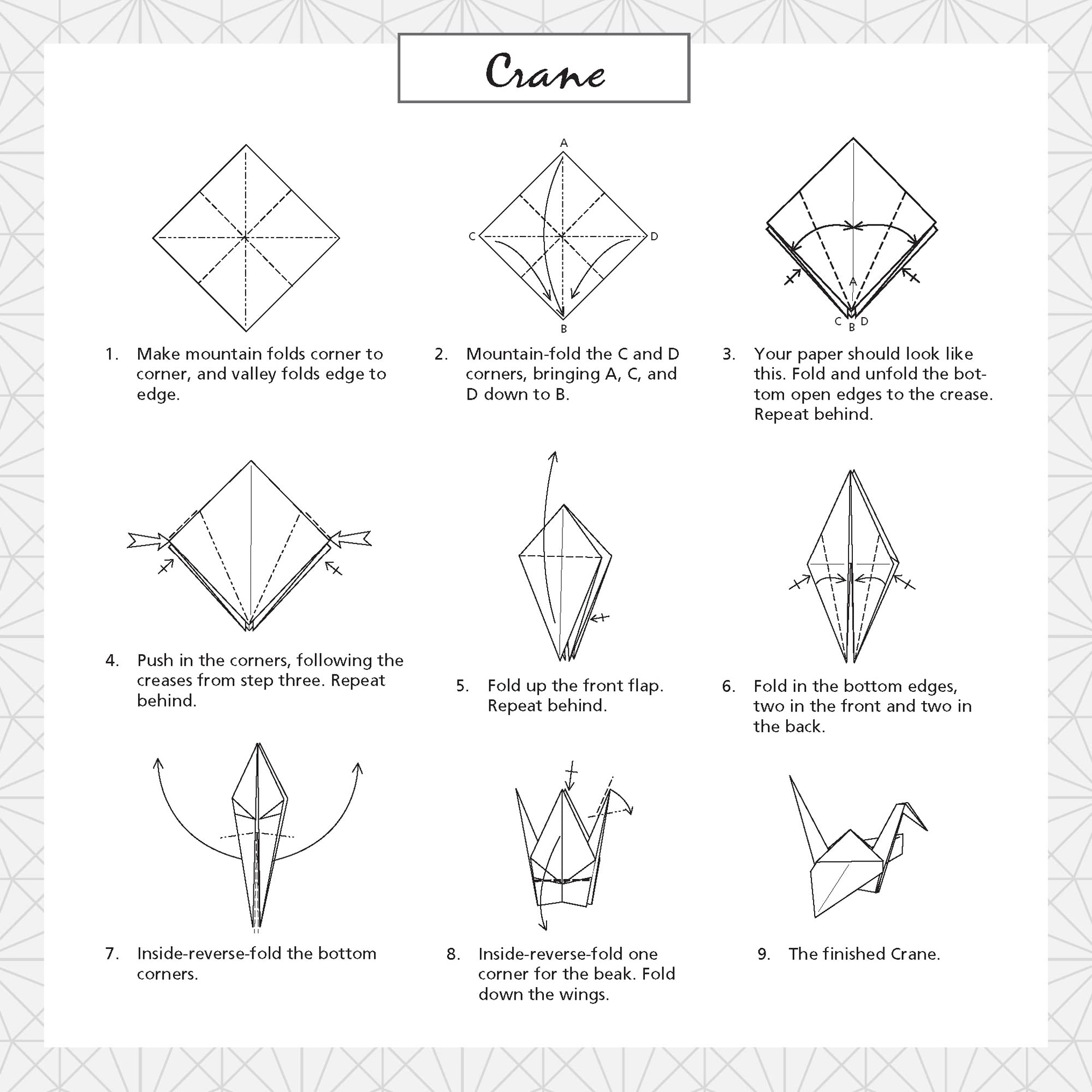 Crane

A

C

D

B

A

C B D

1. Make mountain folds corner to corner, and valley folds edge to edge.

2. Mountain-fold the C and D corners, bringing A, C, and D down to B.

3. Your paper should look like this. Fold and unfold the bottom open edges to the crease. Repeat behind.

4. Push in the corners, following the creases from step three. Repeat behind.

5. Fold up the front flap. Repeat behind.

6. Fold in the bottom edges, two in the front and two in the back.

7. Inside-reverse-fold the bottom corners.

8. Inside-reverse-fold one corner for the beak. Fold down the wings.

9. The finished Crane.