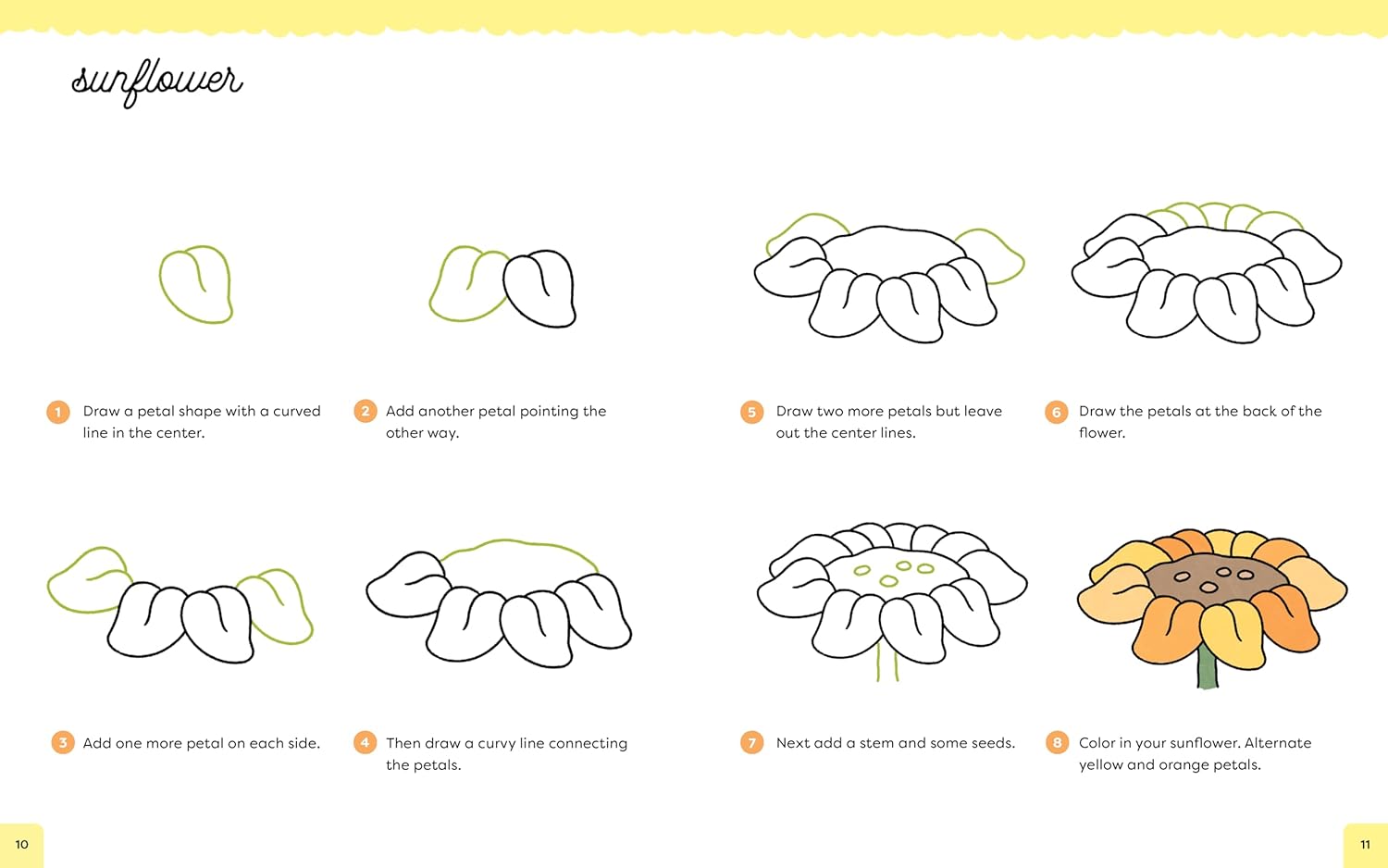 sunflower

1 Draw a petal shape with a curved line in the center.

2 Add another petal pointing the other way.

3 Add one more petal on each side.

4 Then draw a curvy line connecting the petals.

10

5 Draw two more petals but leave out the center lines.

6 Draw the petals at the back of the flower.

7 Next add a stem and some seeds.

8 Color in your sunflower. Alternate yellow and orange petals.

11