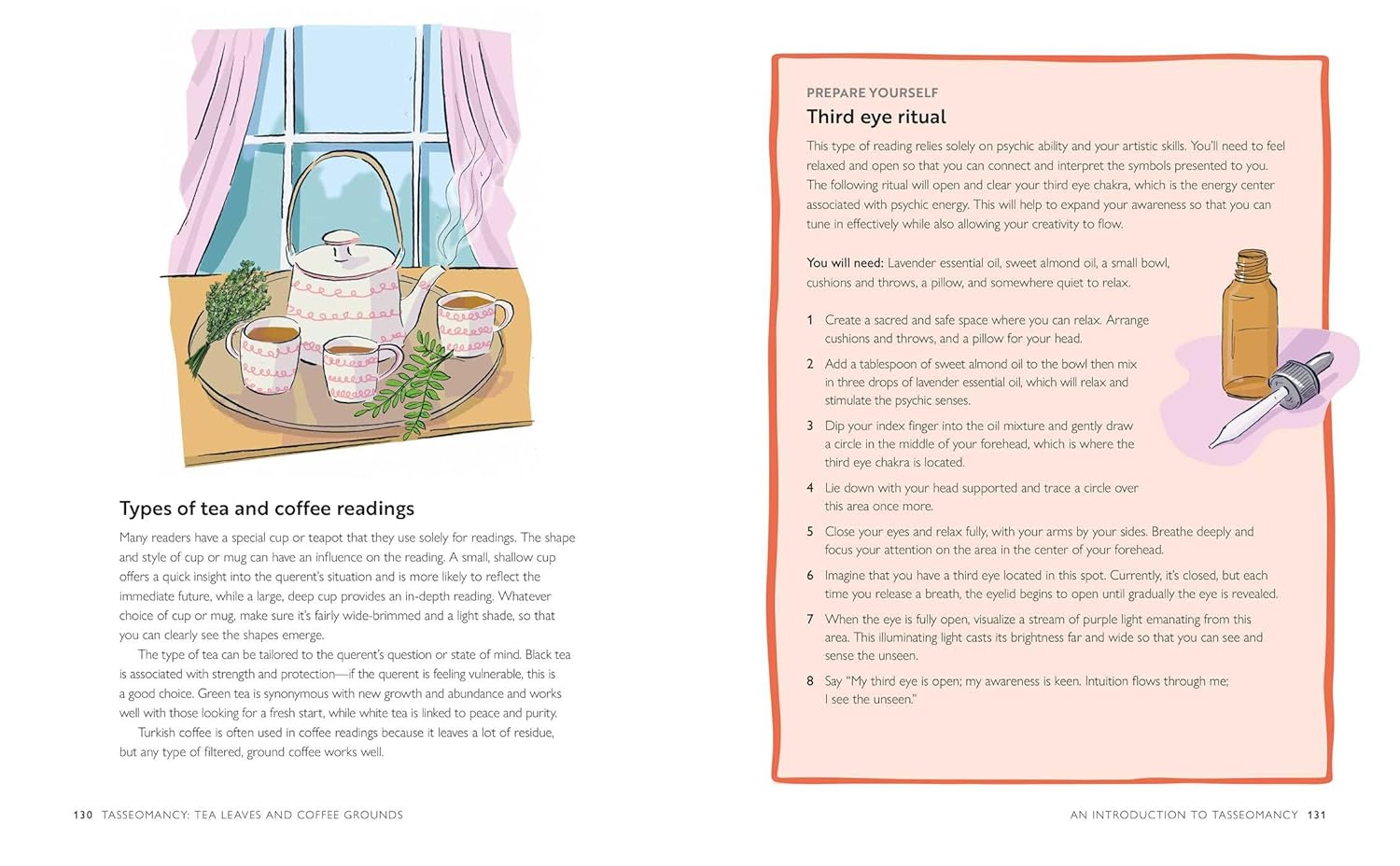 Types of tea and coffee readings

Many readers have a special cup or teapot that they use solely for readings. The shape and style of cup or mug can have an influence on the reading. A small, shallow cup offers a quick insight into the querent's situation and is more likely to reflect the immediate future, while a large, deep cup provides an in-depth reading. Whatever choice of cup or mug, make sure it's fairly wide-brimmed and a light shade, so that you can clearly see the shapes emerge.

The type of tea can be tailored to the querent's question or state of mind. Black tea is associated with strength and protection—if the querent is feeling vulnerable, this is a good choice. Green tea is synonymous with new growth and abundance and works well with those looking for a fresh start, while white tea is linked to peace and purity.

Turkish coffee is often used in coffee readings because it leaves a lot of residue, but any type of filtered, ground coffee works well.

130 TASSEOMANCY: TEA LEAVES AND COFFEE GROUNDS

PREPARE YOURSELF

Third eye ritual

This type of reading relies solely on psychic ability and your artistic skills. You'll need to feel relaxed and open so that you can connect and interpret the symbols presented to you. The following ritual will open and clear your third eye chakra, which is the energy center associated with psychic energy. This will help to expand your awareness so that you can tune in effectively while also allowing your creativity to flow.

You will need: Lavender essential oil, sweet almond oil, a small bowl, cushions and throws, a pillow, and somewhere quiet to relax.

1 Create a sacred and safe space where you can relax. Arrange cushions and throws, and a pillow for your head.

2 Add a tablespoon of sweet almond oil to the bowl then mix in three drops of lavender essential oil, which will relax and stimulate the psychic senses.

3 Dip your index finger into the oil mixture and gently draw a circle in the middle of your forehead, which is where the third eye chakra is located.

4 Lie down with your head supported and trace a circle over this area once more.

5 Close your eyes and relax fully, with your arms by your sides. Breathe deeply and focus your attention on the area in the center of your forehead.

6 Imagine that you have a third eye located in this spot. Currently, it's closed, but each time you release a breath, the eyelid begins to open until gradually the eye is revealed.

7 When the eye is fully open, visualize a stream of purple light emanating from this area. This illuminating light casts its brightness far and wide so that you can see and sense the unseen.

8 Say "My third eye is open; my awareness is keen. Intuition flows through me; I see the unseen."

AN INTRODUCTION TO TASSEOMANCY 131