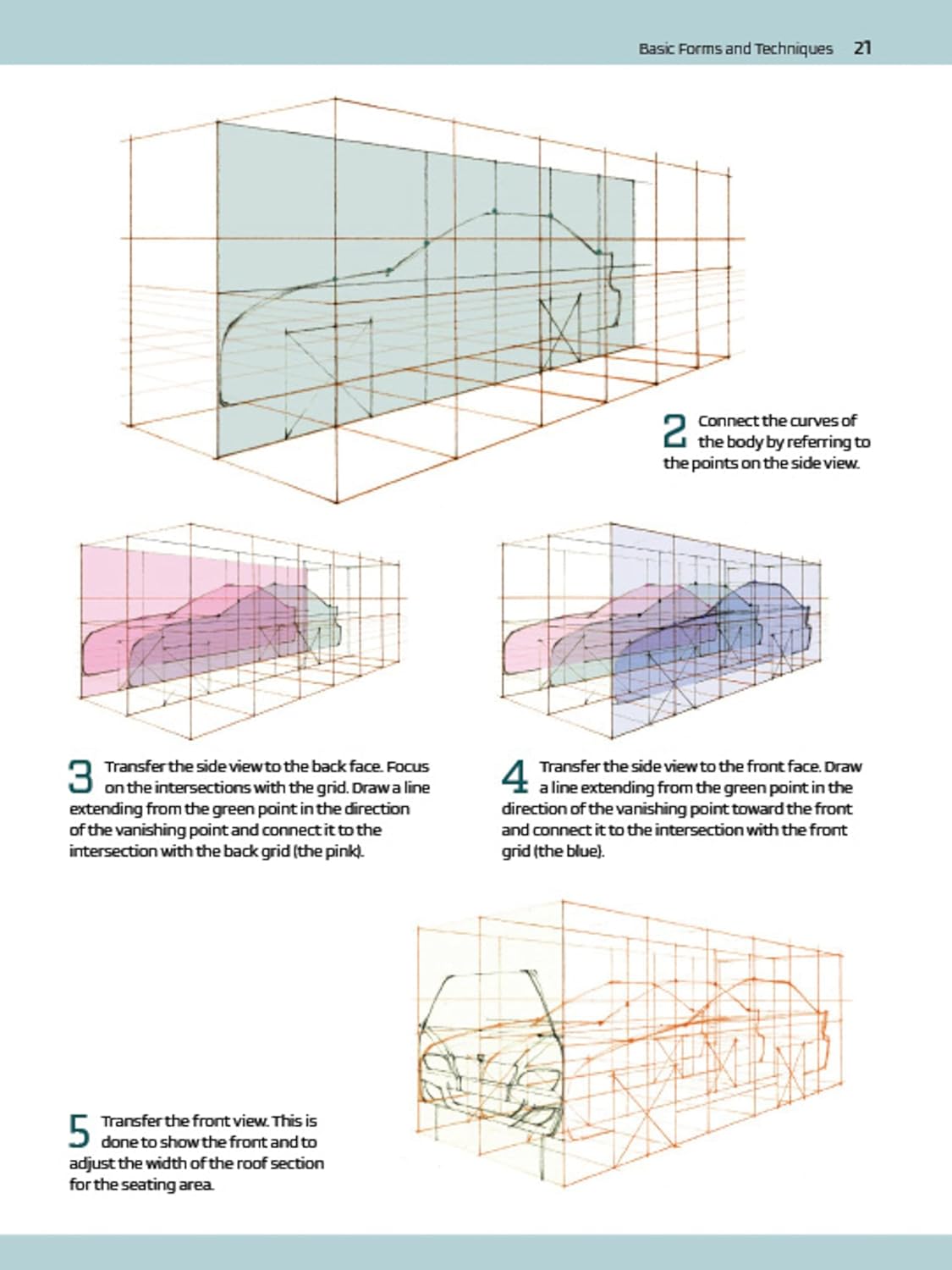 Basic Forms and Techniques 21

2 Connect the curves of the body by referring to the points on the side view.

3 Transfer the side view to the back face. Focus on the intersections with the grid. Draw a line extending from the green point in the direction of the vanishing point and connect it to the intersection with the back grid (the pink).

4 Transfer the side view to the front face. Draw a line extending from the green point in the direction of the vanishing point toward the front and connect it to the intersection with the front grid (the blue).

5 Transfer the front view. This is done to show the front and to adjust the width of the roof section for the seating area.