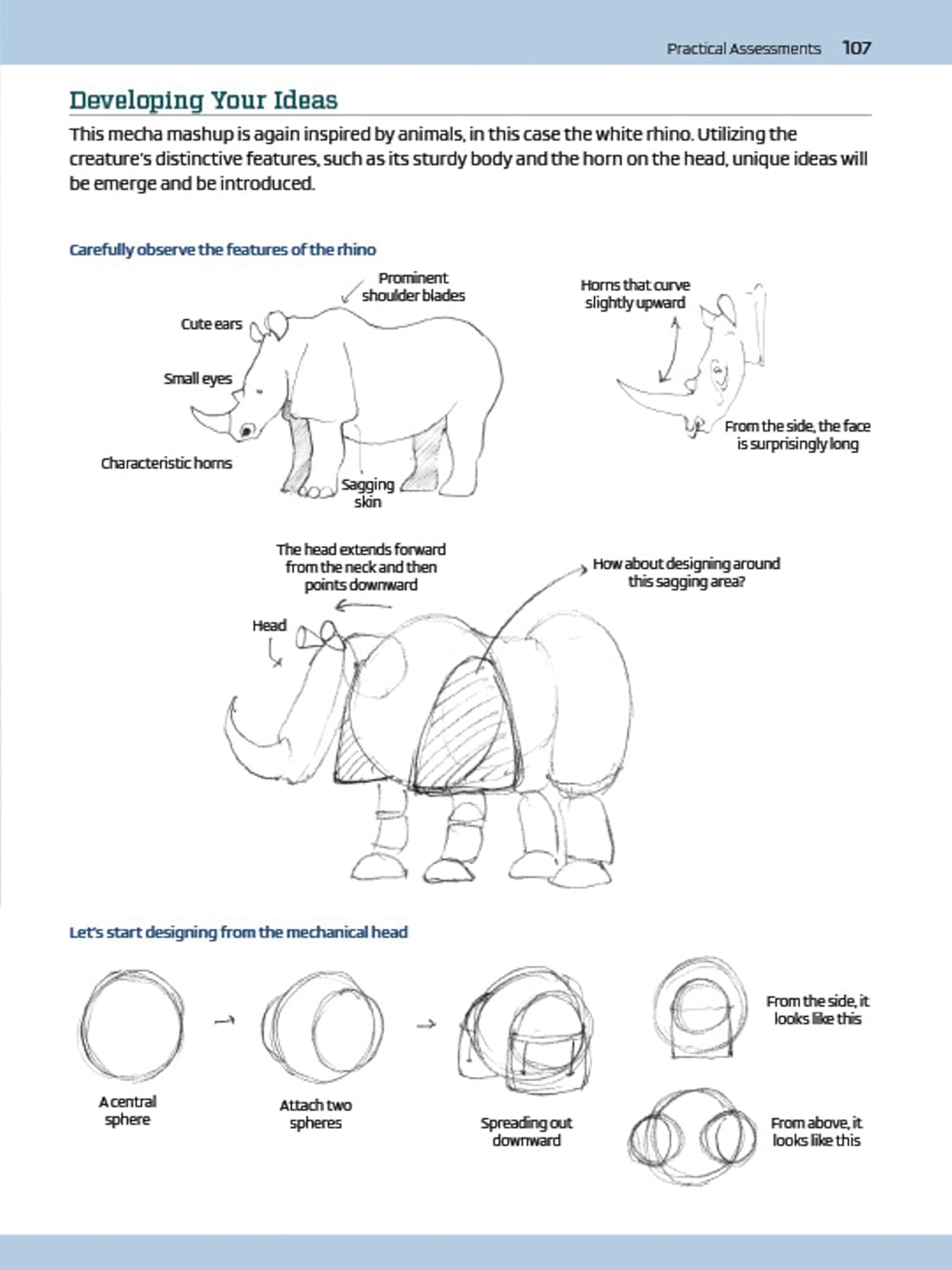 Practical Assessments 107

Developing Your Ideas

This mecha mashup is again inspired by animals, in this case the white rhino. Utilizing the creature's distinctive features, such as its sturdy body and the horn on the head, unique ideas will be emerge and be introduced.

Carefully observe the features of the rhino

Prominent shoulder blades

Cute ears

Small eyes

Characteristic horns

Sagging skin

Horns that curve slightly upward

From the side, the face is surprisingly long

The head extends forward from the neck and then points downward

Head

How about designing around this sagging area?

Let's start designing from the mechanical head

A central sphere

Attach two spheres

Spreading out downward

From the side, it looks like this

From above, it looks like this