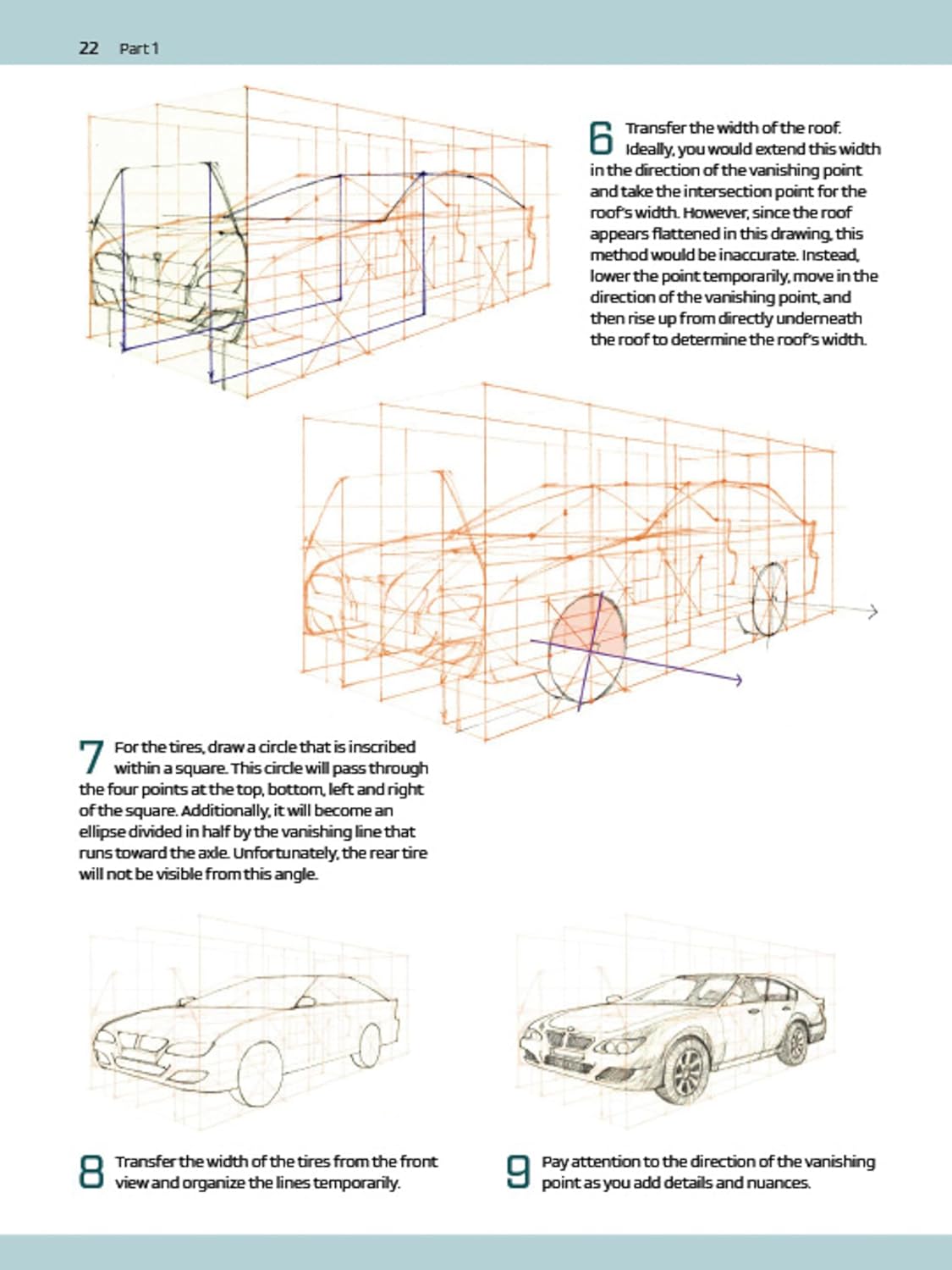 22 Part 1

6 Transfer the width of the roof. Ideally, you would extend this width in the direction of the vanishing point and take the intersection point for the roof's width. However, since the roof appears flattened in this drawing, this method would be inaccurate. Instead, lower the point temporarily, move in the direction of the vanishing point, and then rise up from directly underneath the roof to determine the roof's width.

7 For the tires, draw a circle that is inscribed within a square. This circle will pass through the four points at the top, bottom, left and right of the square. Additionally, it will become an ellipse divided in half by the vanishing line that runs toward the axle. Unfortunately, the rear tire will not be visible from this angle.

8 Transfer the width of the tires from the front view and organize the lines temporarily.

9 Pay attention to the direction of the vanishing point as you add details and nuances.