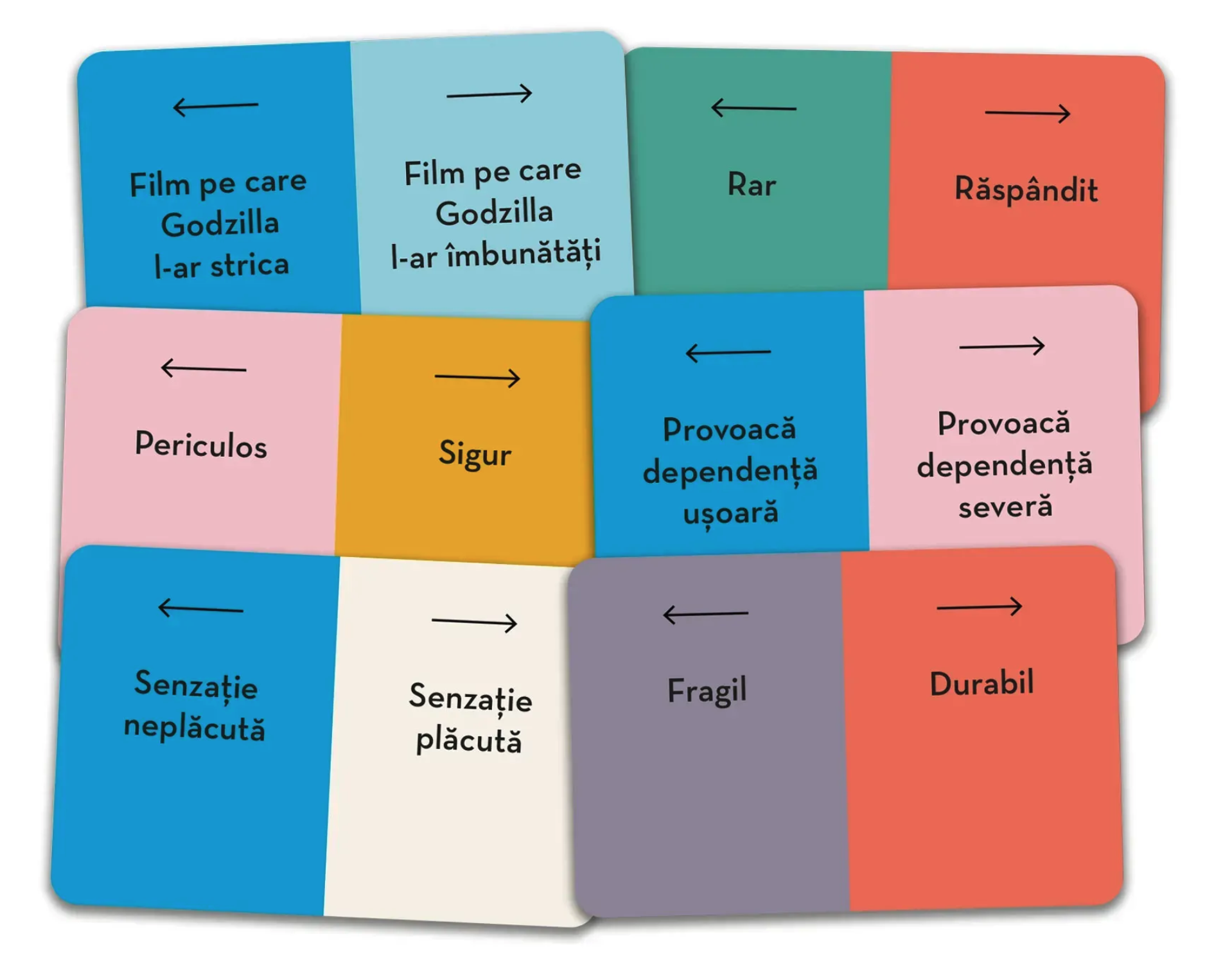 ←

Film pe care Godzilla l-ar strica

→

Film pe care Godzilla l-ar îmbunătăți

←

Rar

→

Răspândit

←

Periculos

→

Sigur

←

Provoacă dependență ușoară

→

Provoacă dependență severă

←

Senzație neplăcută

→

Senzație plăcută

←

Fragil

→

Durabil