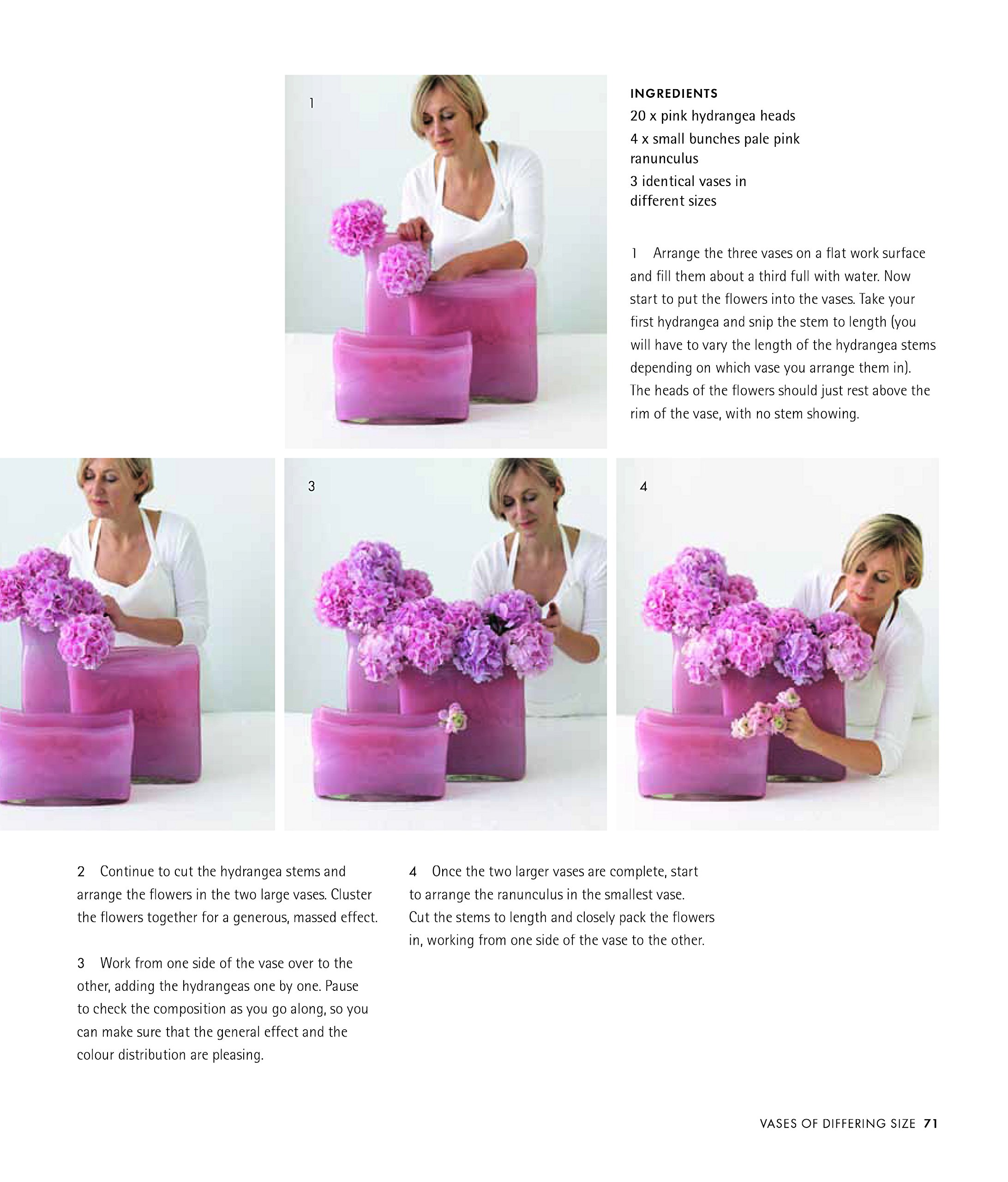 1

INGREDIENTS
20 x pink hydrangea heads
4 x small bunches pale pink ranunculus
3 identical vases in different sizes

1 Arrange the three vases on a flat work surface and fill them about a third full with water. Now start to put the flowers into the vases. Take your first hydrangea and snip the stem to length (you will have to vary the length of the hydrangea stems depending on which vase you arrange them in). The heads of the flowers should just rest above the rim of the vase, with no stem showing.

3

4

2 Continue to cut the hydrangea stems and arrange the flowers in the two large vases. Cluster the flowers together for a generous, massed effect.

3 Work from one side of the vase over to the other, adding the hydrangeas one by one. Pause to check the composition as you go along, so you can make sure that the general effect and the colour distribution are pleasing.

4 Once the two larger vases are complete, start to arrange the ranunculus in the smallest vase. Cut the stems to length and closely pack the flowers in, working from one side of the vase to the other.

VASES OF DIFFERING SIZE 71