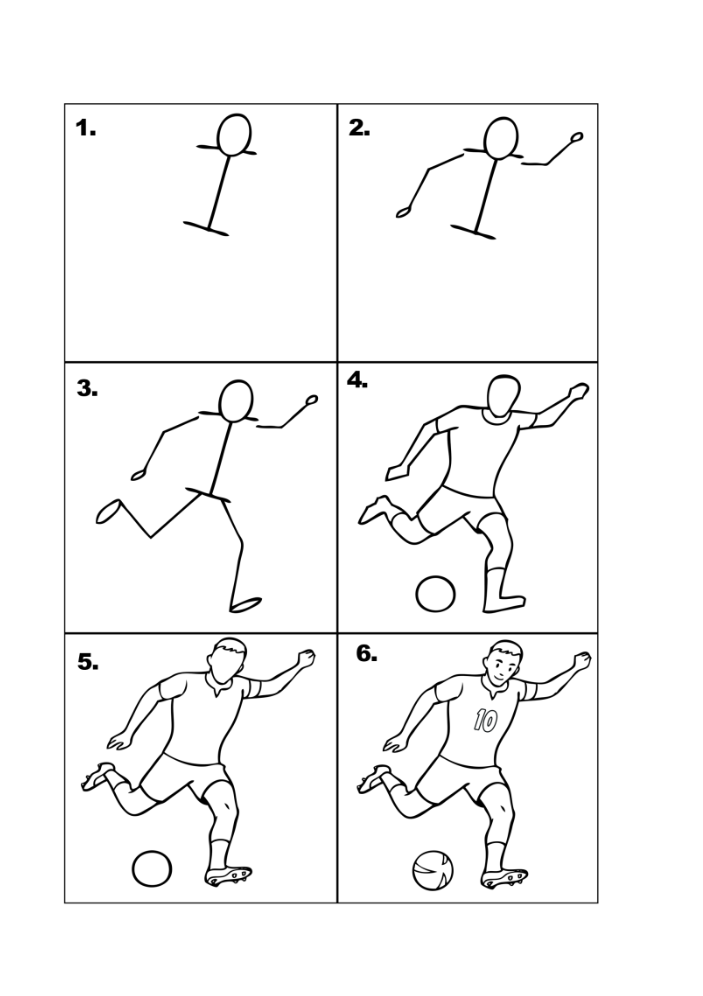 1.

2.

3.

4.

5.

6.

10