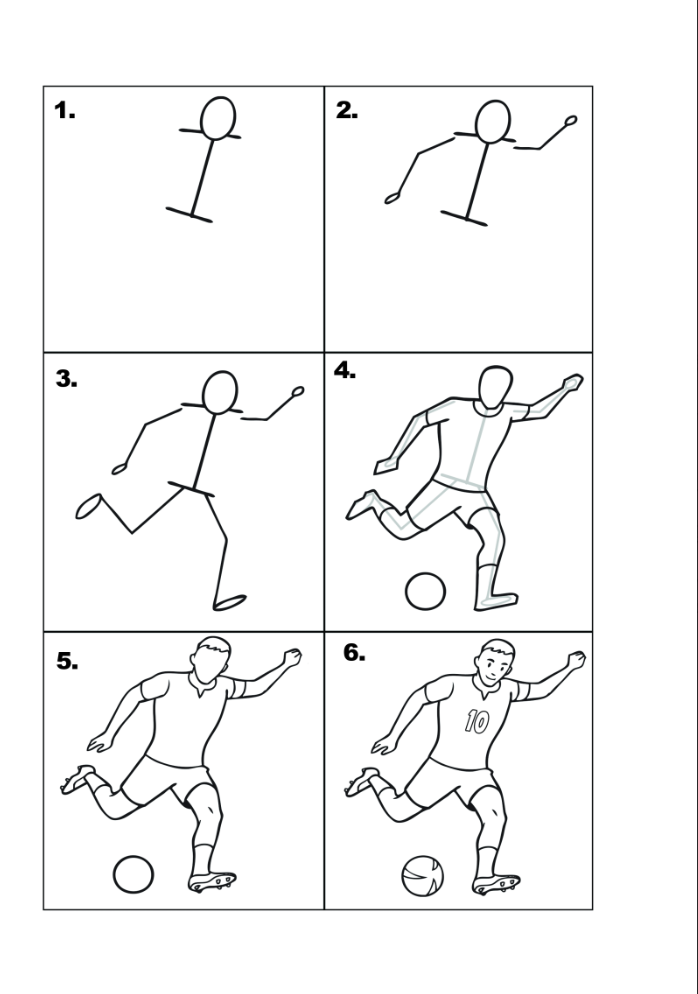 1.

2.

3.

4.

5.

6.

10