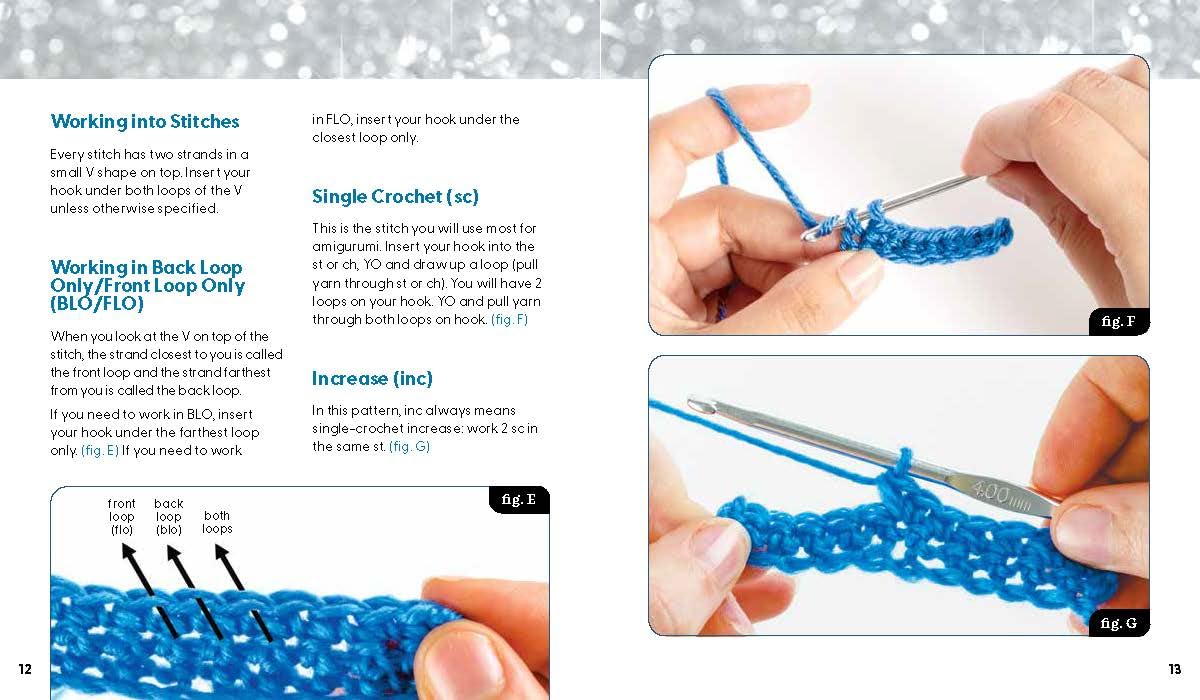 Working into Stitches

Every stitch has two strands in a small V shape on top. Insert your hook under both loops of the V unless otherwise specified.

Working in Back Loop Only/Front Loop Only (BLO/FLO)

When you look at the V on top of the stitch, the strand closest to you is called the front loop and the strand farthest from you is called the back loop.

If you need to work in BLO, insert your hook under the farthest loop only. (fig. E) If you need to work in FLO, insert your hook under the closest loop only.

Single Crochet (sc)

This is the stitch you will use most for amigurumi. Insert your hook into the st or ch, YO and draw up a loop (pull yarn through st or ch). You will have 2 loops on your hook. YO and pull yarn through both loops on hook. (fig. F)

Increase (inc)

In this pattern, inc always means single-crochet increase: work 2 sc in the same st. (fig. G)

front loop (flo)

back loop (blo)

both loops

fig. E

12

fig. F

4.00

fig. G

13