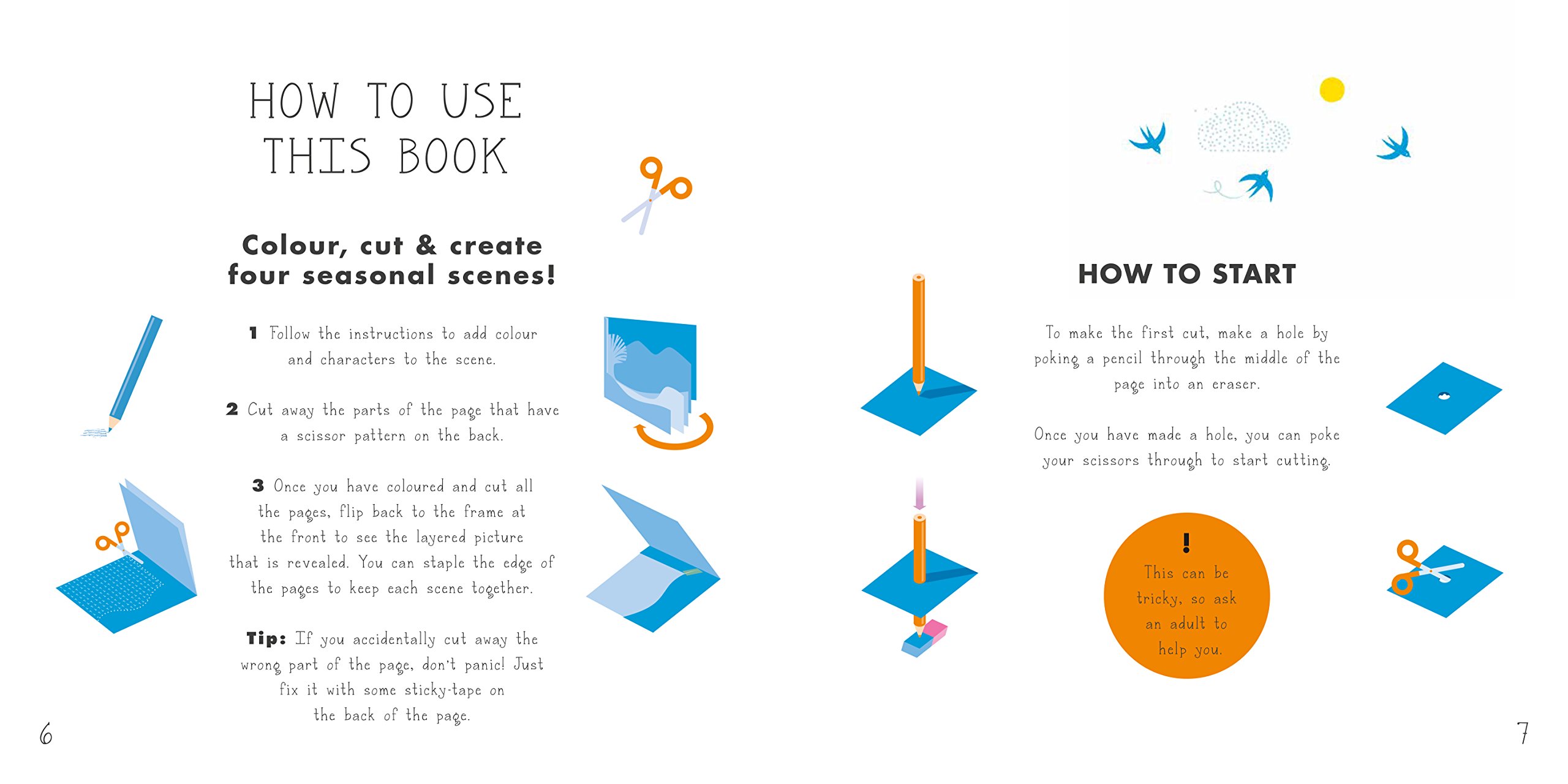 HOW TO USE THIS BOOK

Colour, cut & create four seasonal scenes!

1 Follow the instructions to add colour and characters to the scene.

2 Cut away the parts of the page that have a scissor pattern on the back.

3 Once you have coloured and cut all the pages, flip back to the frame at the front to see the layered picture that is revealed. You can staple the edge of the pages to keep each scene together.

Tip: If you accidentally cut away the wrong part of the page, don't panic! Just fix it with some sticky-tape on the back of the page.

6

HOW TO START

To make the first cut, make a hole by poking a pencil through the middle of the page into an eraser.

Once you have made a hole, you can poke your scissors through to start cutting.

!
This can be tricky, so ask an adult to help you.

7