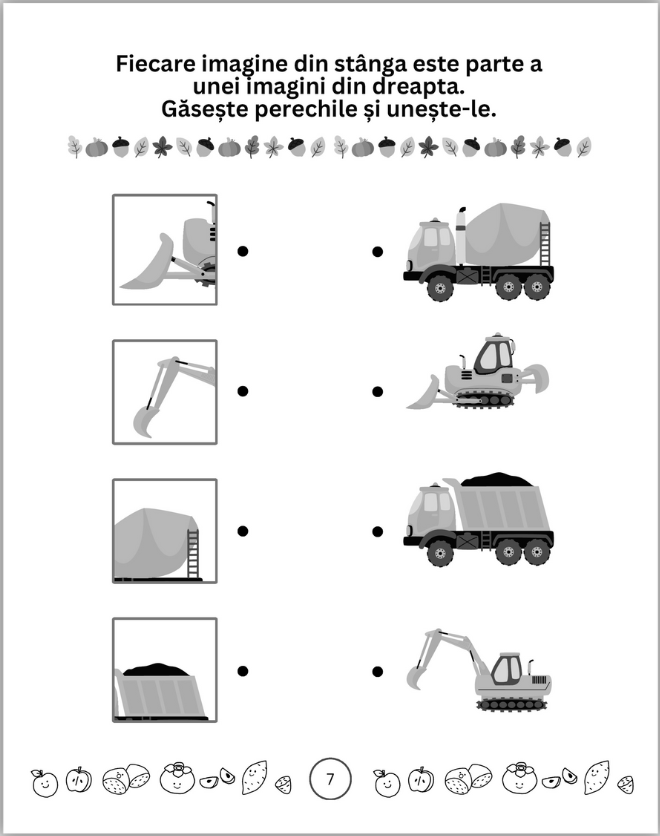 Fiecare imagine din stânga este parte a unei imagini din dreapta.
Găsește perechile și unește-le.

7