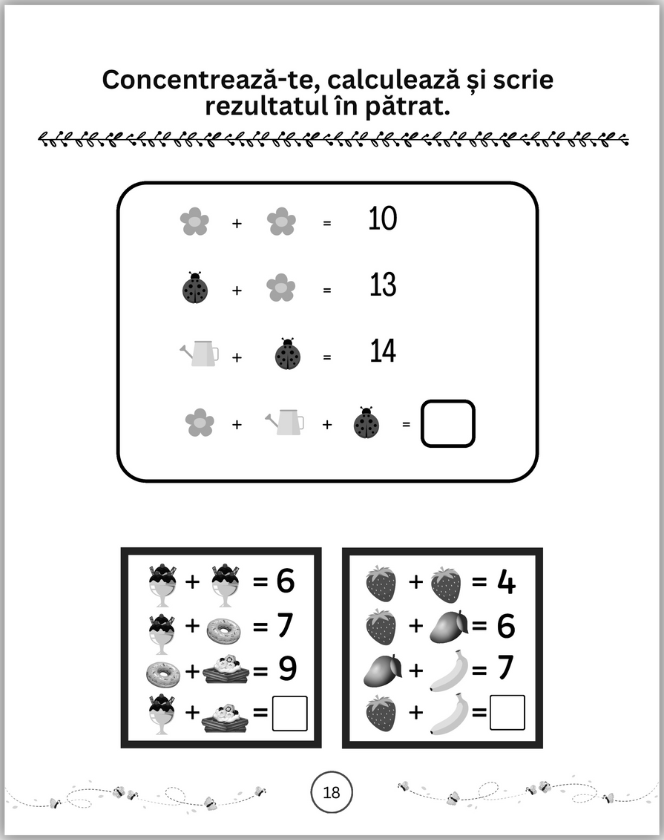 Concentrează-te, calculează și scrie rezultatul în pătrat.

+ = 10

+ = 13

+ = 14

+ + =

+ = 6
+ = 7
+ = 9
+ =

+ = 4
+ = 6
+ = 7
+ =

18