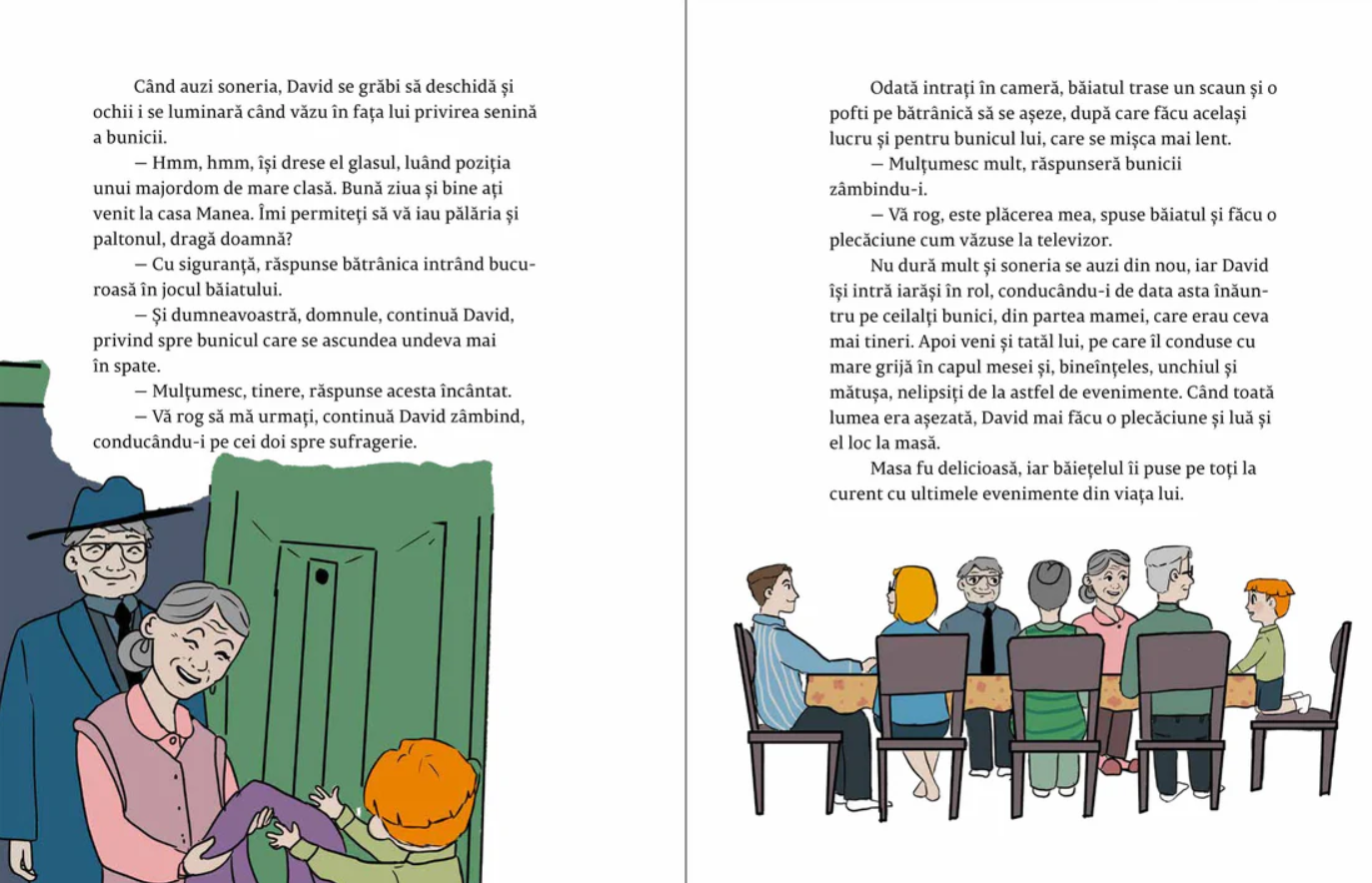 Când auzi soneria, David se grăbi să deschidă și ochii i se luminară când văzu în fața lui privirea senină a bunicii.

— Hmm, hmm, își drese el glasul, luând poziția unui majordom de mare clasă. Bună ziua și bine ați venit la casa Manea. Îmi permiteți să vă iau pălăria și paltonul, dragă doamnă?

— Cu siguranță, răspunse bătrânica intrând bucuroasă în jocul băiatului.

— Și dumneavoastră, domnule, continuă David, privind spre bunicul care se ascundea undeva mai în spate.

— Mulțumesc, tinere, răspunse acesta încântat.

— Vă rog să mă urmați, continuă David zâmbind, conducându-i pe cei doi spre sufragerie.

Odată intrați în cameră, băiatul trase un scaun și o pofti pe bătrânică să se așeze, după care făcu același lucru și pentru bunicul lui, care se mișca mai lent.

— Mulțumesc mult, răspunseră bunicii zâmbindu-i.

— Vă rog, este plăcerea mea, spuse băiatul și făcu o plecăciune cum văzuse la televizor.

Nu dură mult și soneria se auzi din nou, iar David își intră iarăși în rol, conducându-i de data asta înăuntru pe ceilalți bunici, din partea mamei, care erau ceva mai tineri. Apoi veni și tatăl lui, pe care îl conduse cu mare grijă în capul mesei și, bineînțeles, unchiul și mătușa, nelipsiți de la astfel de evenimente. Când toată lumea era așezată, David mai făcu o plecăciune și luă și el loc la masă.

Masa fu delicioasă, iar băiețelul îi puse pe toți la curent cu ultimele evenimente din viața lui.