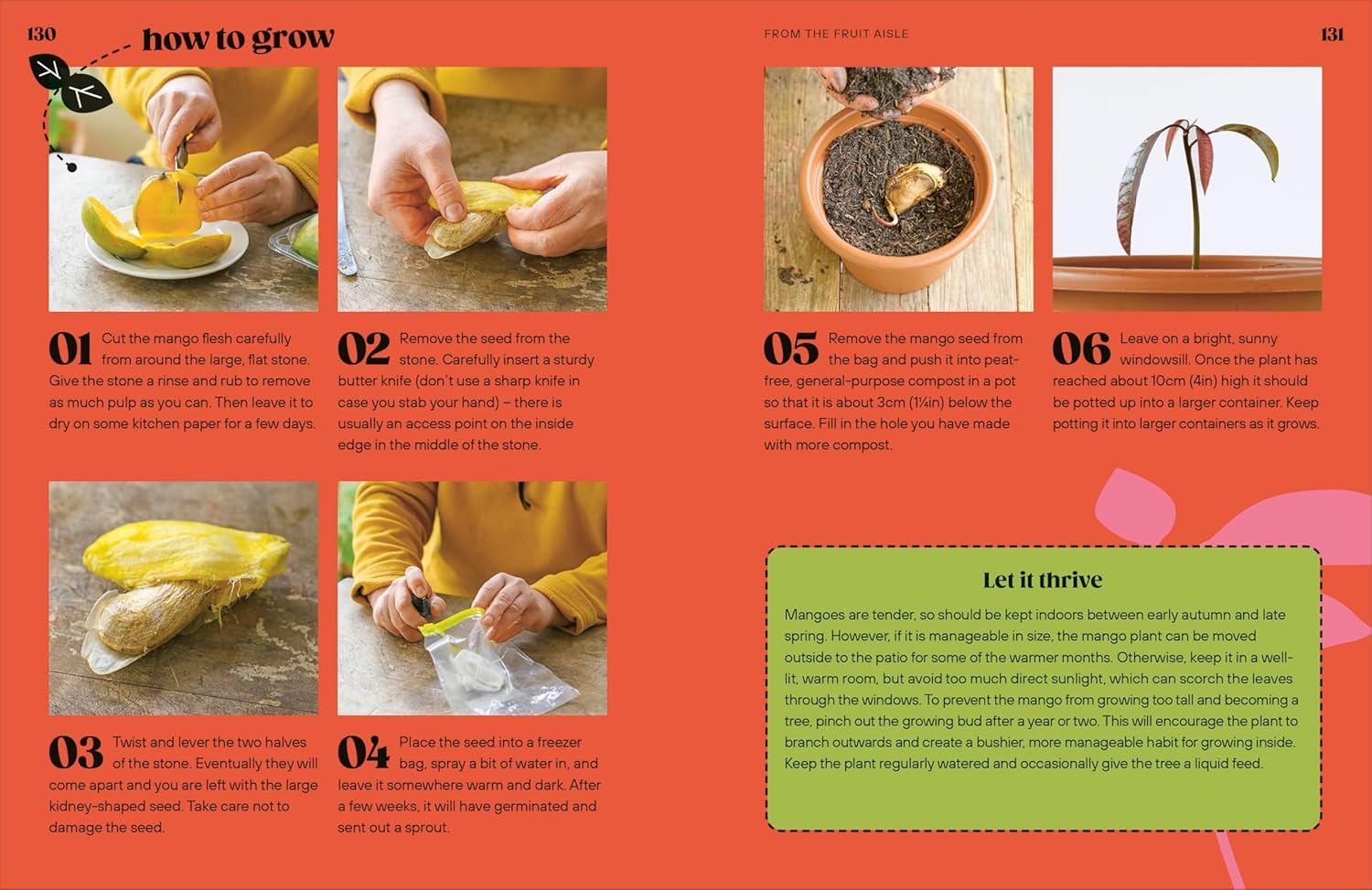 130

how to grow

01 Cut the mango flesh carefully from around the large, flat stone. Give the stone a rinse and rub to remove as much pulp as you can. Then leave it to dry on some kitchen paper for a few days.

02 Remove the seed from the stone. Carefully insert a sturdy butter knife (don't use a sharp knife in case you stab your hand) – there is usually an access point on the inside edge in the middle of the stone.

03 Twist and lever the two halves of the stone. Eventually they will come apart and you are left with the large kidney-shaped seed. Take care not to damage the seed.

04 Place the seed into a freezer bag, spray a bit of water in, and leave it somewhere warm and dark. After a few weeks, it will have germinated and sent out a sprout.

FROM THE FRUIT AISLE

131

05 Remove the mango seed from the bag and push it into peat-free, general-purpose compost in a pot so that it is about 3cm (1¼in) below the surface. Fill in the hole you have made with more compost.

06 Leave on a bright, sunny windowsill. Once the plant has reached about 10cm (4in) high it should be potted up into a larger container. Keep potting it into larger containers as it grows.

Let it thrive

Mangoes are tender, so should be kept indoors between early autumn and late spring. However, if it is manageable in size, the mango plant can be moved outside to the patio for some of the warmer months. Otherwise, keep it in a well-lit, warm room, but avoid too much direct sunlight, which can scorch the leaves through the windows. To prevent the mango from growing too tall and becoming a tree, pinch out the growing bud after a year or two. This will encourage the plant to branch outwards and create a bushier, more manageable habit for growing inside. Keep the plant regularly watered and occasionally give the tree a liquid feed.