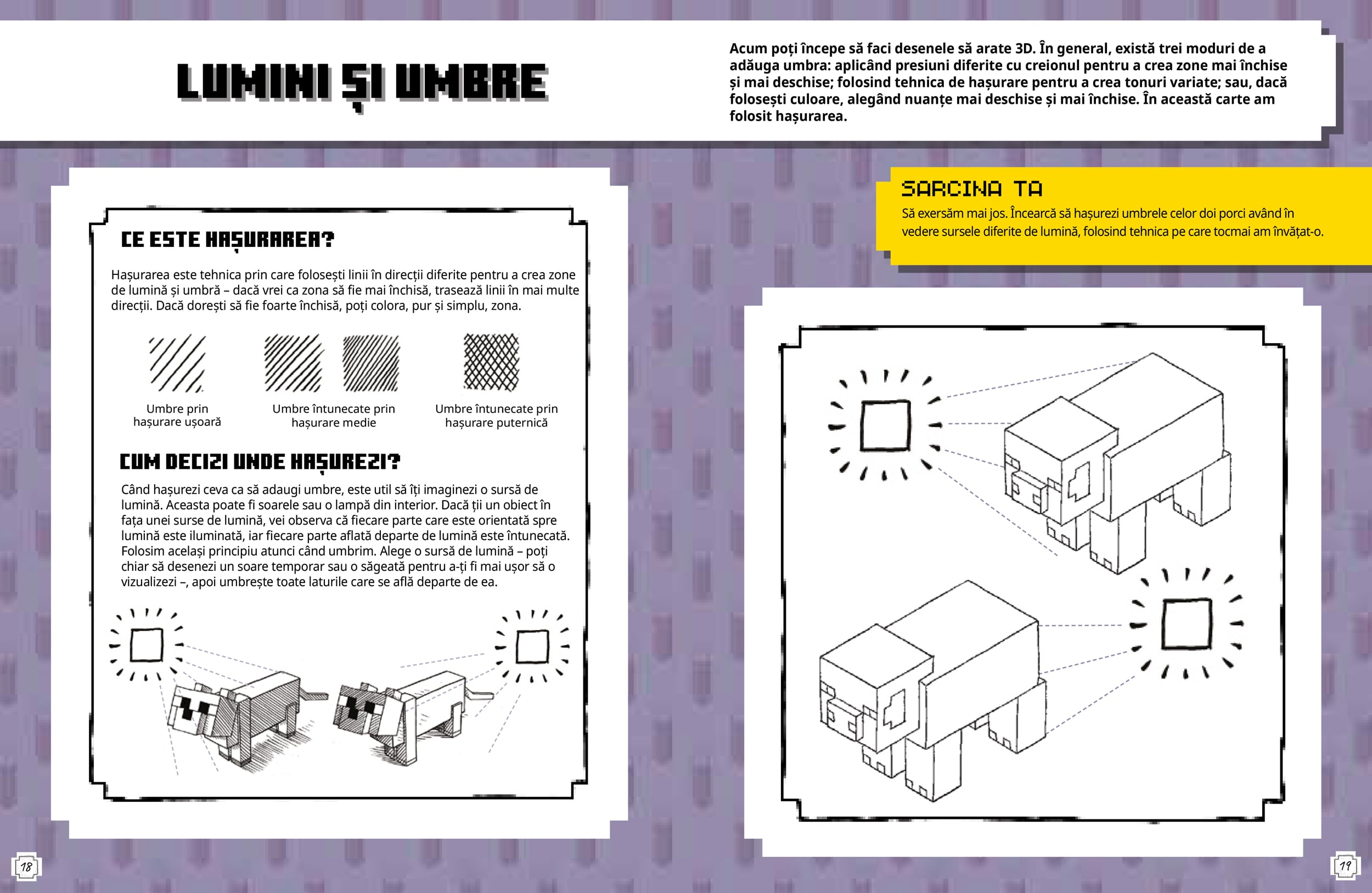 LUMINI ȘI UMBRE

Acum poți începe să faci desenele să arate 3D. În general, există trei moduri de a adăuga umbra: aplicând presiuni diferite cu creionul pentru a crea zone mai închise și mai deschise; folosind tehnica de hașurare pentru a crea tonuri variate; sau, dacă folosești culoare, alegând nuanțe mai deschise și mai închise. În această carte am folosit hașurarea.

CE ESTE HAȘURAREA?

Hașurarea este tehnica prin care folosești linii în direcții diferite pentru a crea zone de lumină și umbră – dacă vrei ca zona să fie mai închisă, trasează linii în mai multe direcții. Dacă dorești să fie foarte închisă, poți colora, pur și simplu, zona.

Umbre prin hașurare ușoară

Umbre întunecate prin hașurare medie

Umbre întunecate prin hașurare puternică

CUM DECIZI UNDE HAȘUREZI?

Când hașurezi ceva ca să adaugi umbre, este util să îți imaginezi o sursă de lumină. Aceasta poate fi soarele sau o lampă din interior. Dacă ții un obiect în fața unei surse de lumină, vei observa că fiecare parte care este orientată spre lumină este iluminată, iar fiecare parte aflată departe de lumină este întunecată. Folosim același principiu atunci când umbrim. Alege o sursă de lumină – poți chiar să desenezi un soare temporar sau o săgeată pentru a-ți fi mai ușor să o vizualizezi –, apoi umbrește toate laturile care se află departe de ea.

SARCINA TA

Să exersăm mai jos. Încearcă să hașurezi umbrele celor doi porci având în vedere sursele diferite de lumină, folosind tehnica pe care tocmai am învățat-o.

18

19