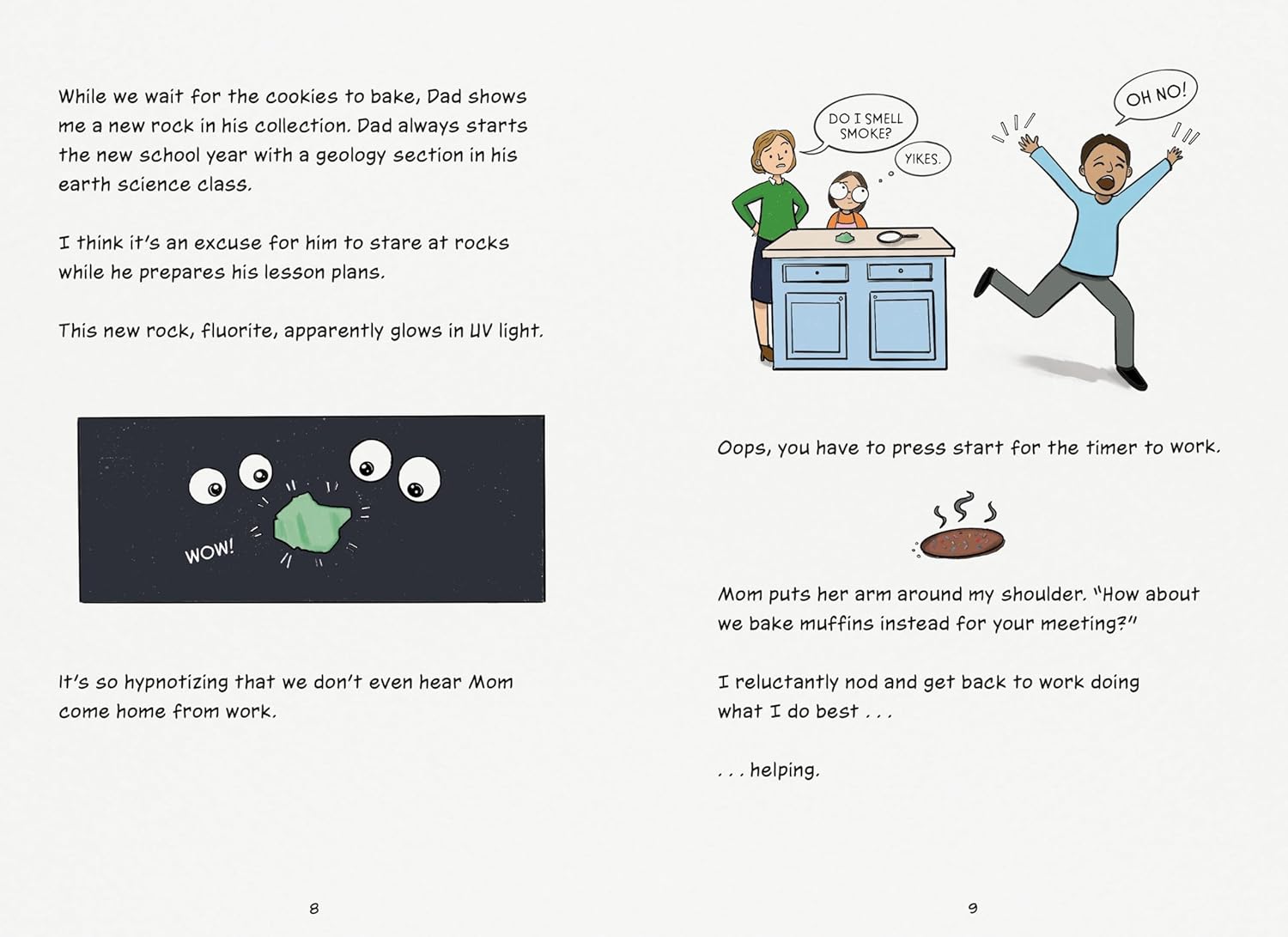 While we wait for the cookies to bake, Dad shows me a new rock in his collection. Dad always starts the new school year with a geology section in his earth science class.

I think it's an excuse for him to stare at rocks while he prepares his lesson plans.

This new rock, fluorite, apparently glows in UV light.

WOW!

It's so hypnotizing that we don't even hear Mom come home from work.

8

DO I SMELL SMOKE?

YIKES.

OH NO!

Oops, you have to press start for the timer to work.

Mom puts her arm around my shoulder. "How about we bake muffins instead for your meeting?"

I reluctantly nod and get back to work doing what I do best . . .

. . . helping.

9