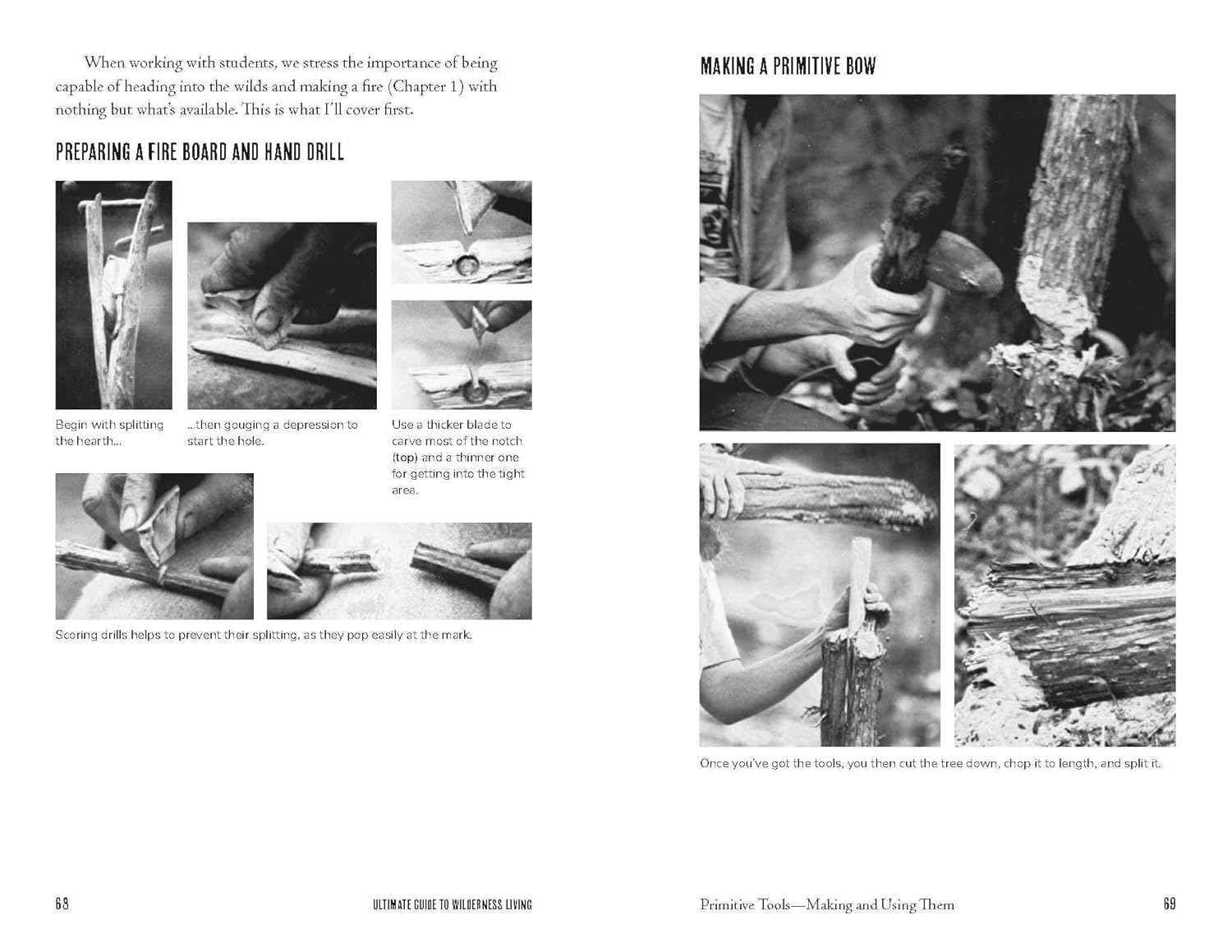 When working with students, we stress the importance of being capable of heading into the wilds and making a fire (Chapter 1) with nothing but what's available. This is what I'll cover first.

PREPARING A FIRE BOARD AND HAND DRILL

Begin with splitting the hearth...

...then gouging a depression to start the hole.

Use a thicker blade to carve most of the notch (top) and a thinner one for getting into the tight area.

Scoring drills helps to prevent their splitting, as they pop easily at the mark.

68

ULTIMATE GUIDE TO WILDERNESS LIVING

MAKING A PRIMITIVE BOW

Once you've got the tools, you then cut the tree down, chop it to length, and split it.

Primitive Tools—Making and Using Them

69