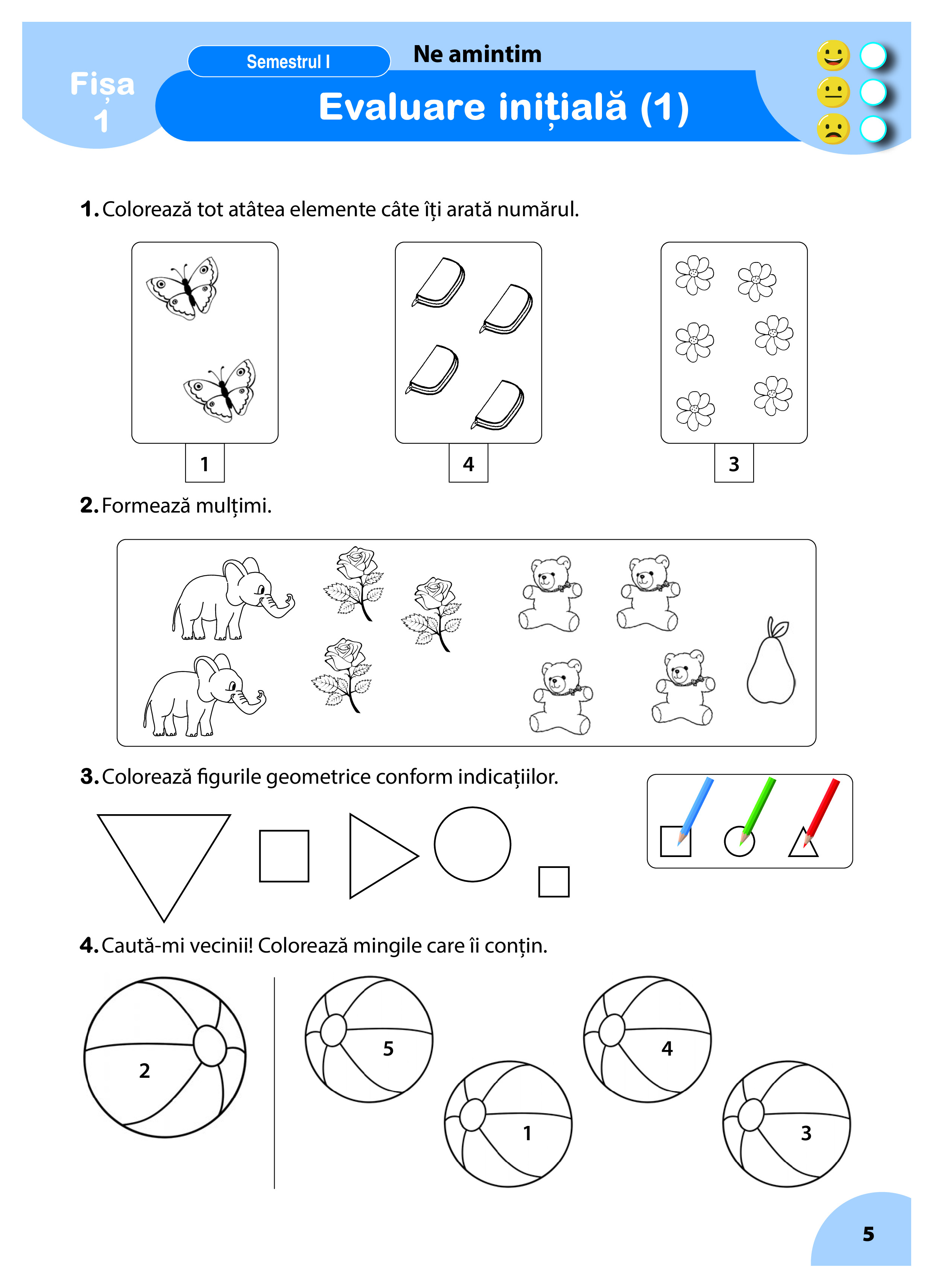 Fișa 1

Semestrul I

Ne amintim

Evaluare inițială (1)

1. Colorează tot atâtea elemente câte îți arată numărul.

1

4

3

2. Formează mulțimi.

3. Colorează figurile geometrice conform indicațiilor.

4. Caută-mi vecinii! Colorează mingile care îi conțin.

2

5

1

4

3

5