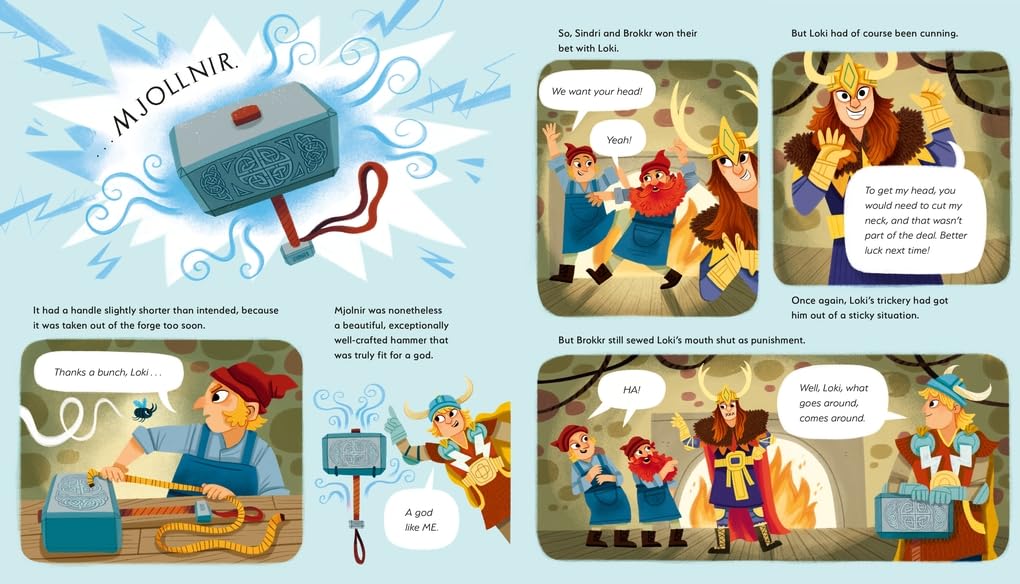 . . . MJOLLNIR.

It had a handle slightly shorter than intended, because it was taken out of the forge too soon.

Thanks a bunch, Loki . . .

Mjolnir was nonetheless a beautiful, exceptionally well-crafted hammer that was truly fit for a god.

A god like ME.

So, Sindri and Brokkr won their bet with Loki.

We want your head!

Yeah!

But Loki had of course been cunning.

To get my head, you would need to cut my neck, and that wasn't part of the deal. Better luck next time!

Once again, Loki's trickery had got him out of a sticky situation.

But Brokkr still sewed Loki's mouth shut as punishment.

HA!

Well, Loki, what goes around, comes around.