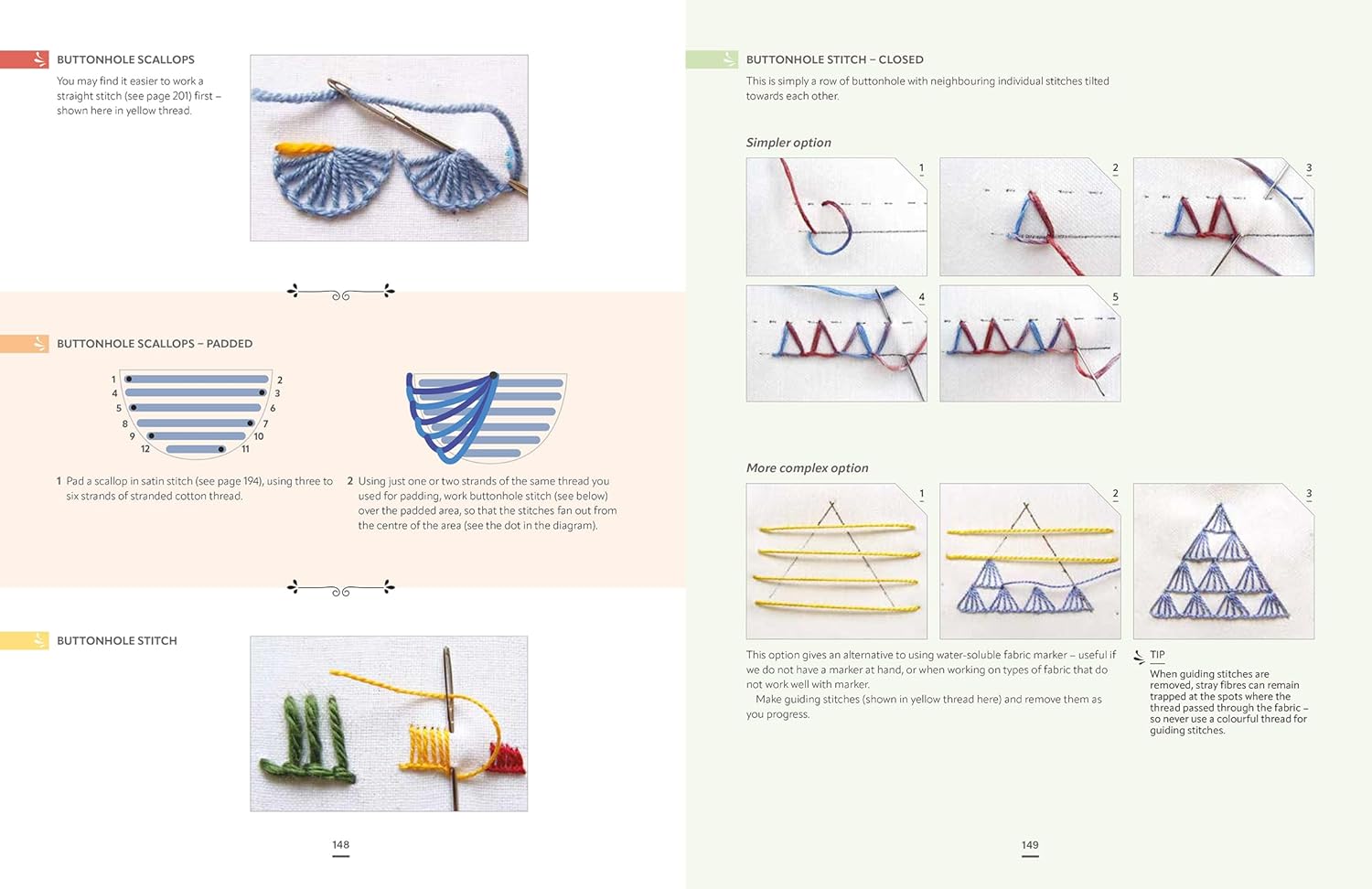 BUTTONHOLE SCALLOPS

You may find it easier to work a straight stitch (see page 201) first – shown here in yellow thread.

BUTTONHOLE SCALLOPS – PADDED

1 2 4 3 5 6 8 7 9 10 12 11

1 Pad a scallop in satin stitch (see page 194), using three to six strands of stranded cotton thread.

2 Using just one or two strands of the same thread you used for padding, work buttonhole stitch (see below) over the padded area, so that the stitches fan out from the centre of the area (see the dot in the diagram).

BUTTONHOLE STITCH

148

BUTTONHOLE STITCH – CLOSED

This is simply a row of buttonhole with neighbouring individual stitches tilted towards each other.

Simpler option

1 2 3 4 5

More complex option

1 2 3

This option gives an alternative to using water-soluble fabric marker – useful if we do not have a marker at hand, or when working on types of fabric that do not work well with marker.

Make guiding stitches (shown in yellow thread here) and remove them as you progress.

TIP
When guiding stitches are removed, stray fibres can remain trapped at the spots where the thread passed through the fabric – so never use a colourful thread for guiding stitches.

149