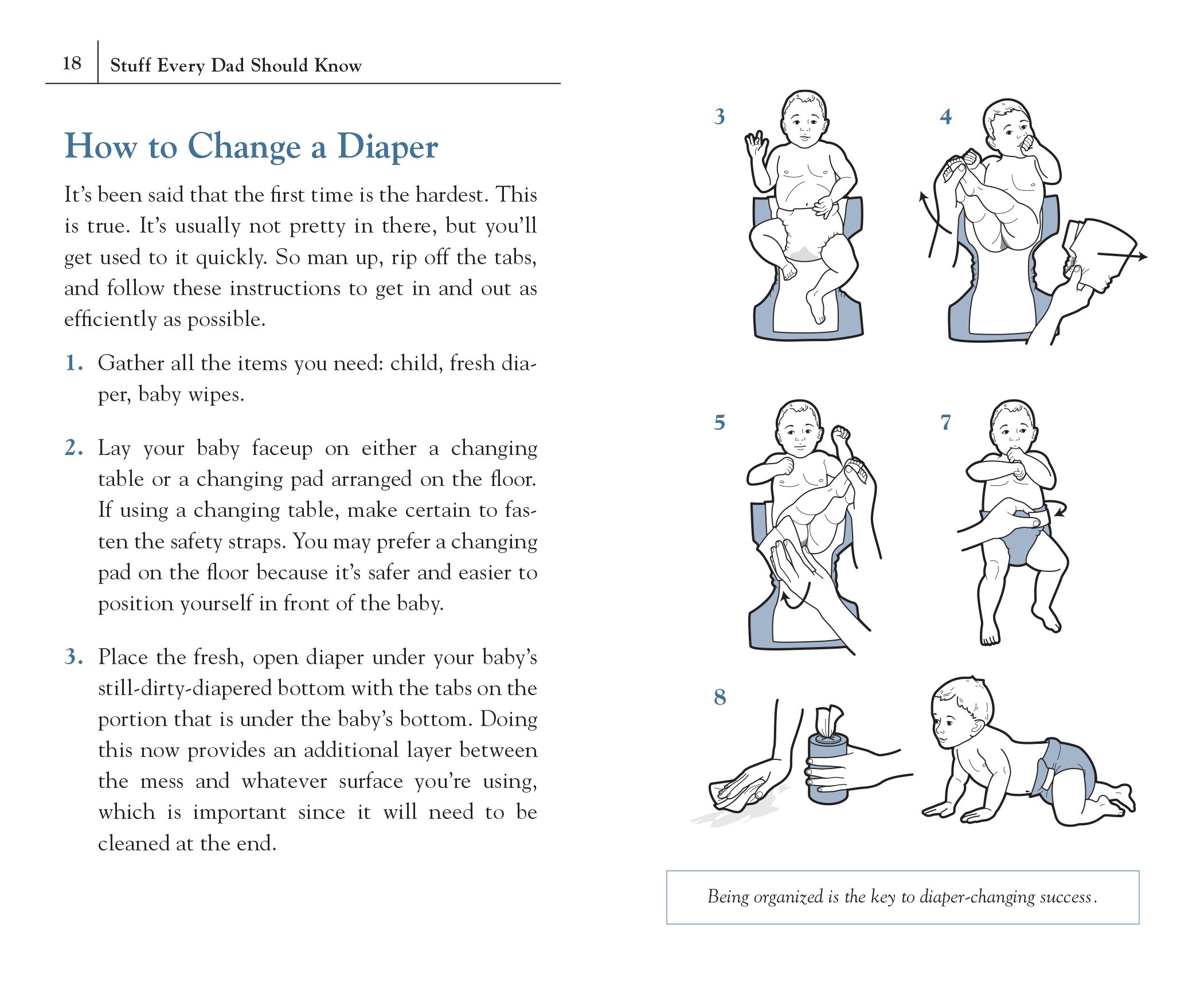 18 Stuff Every Dad Should Know

How to Change a Diaper

It's been said that the first time is the hardest. This is true. It's usually not pretty in there, but you'll get used to it quickly. So man up, rip off the tabs, and follow these instructions to get in and out as efficiently as possible.

1. Gather all the items you need: child, fresh diaper, baby wipes.

2. Lay your baby faceup on either a changing table or a changing pad arranged on the floor. If using a changing table, make certain to fasten the safety straps. You may prefer a changing pad on the floor because it's safer and easier to position yourself in front of the baby.

3. Place the fresh, open diaper under your baby's still-dirty-diapered bottom with the tabs on the portion that is under the baby's bottom. Doing this now provides an additional layer between the mess and whatever surface you're using, which is important since it will need to be cleaned at the end.

3

4

5

7

8

Being organized is the key to diaper-changing success.