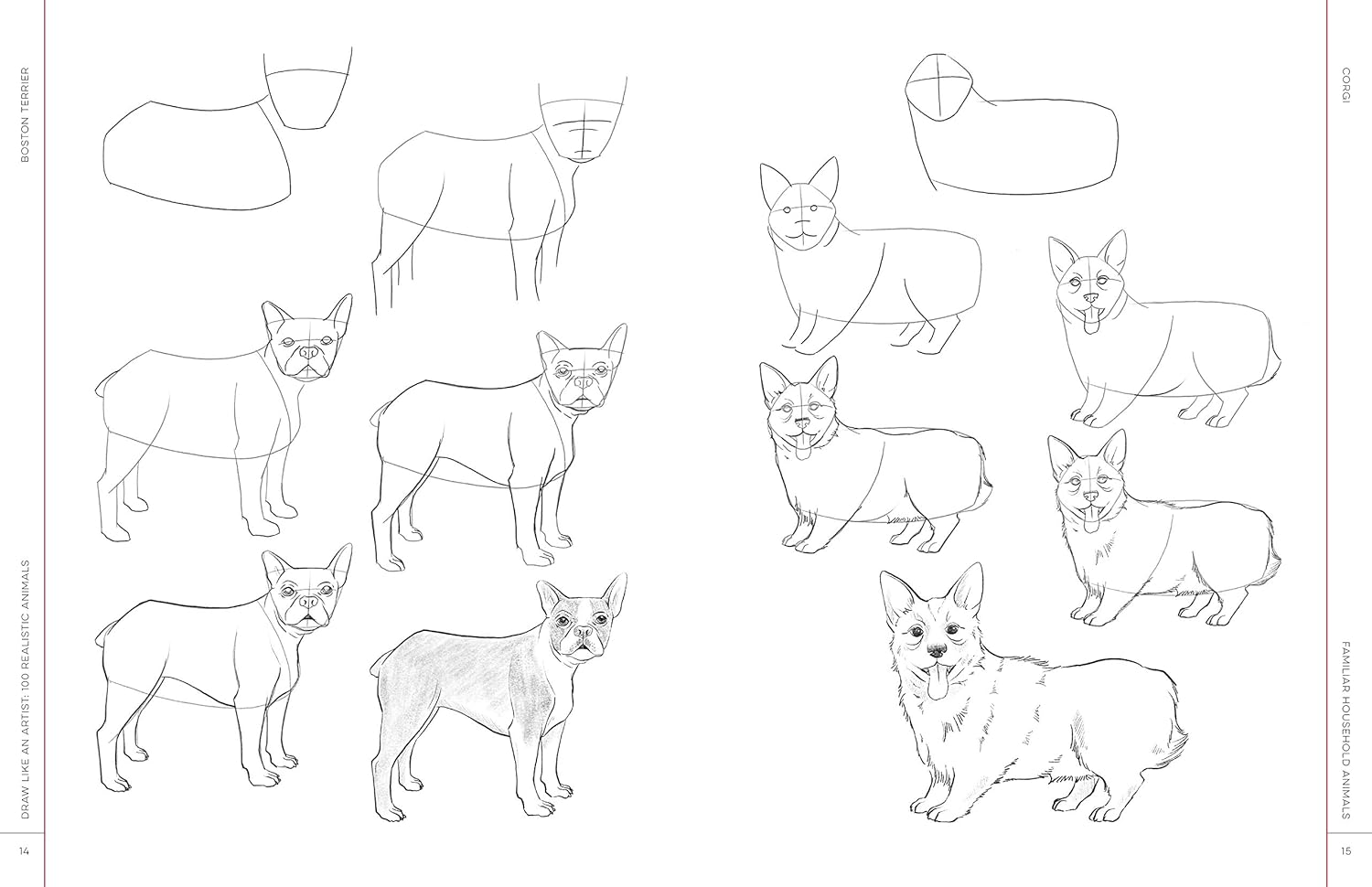 BOSTON TERRIER

DRAW LIKE AN ARTIST: 100 REALISTIC ANIMALS

14

CORGI

FAMILIAR HOUSEHOLD ANIMALS

15