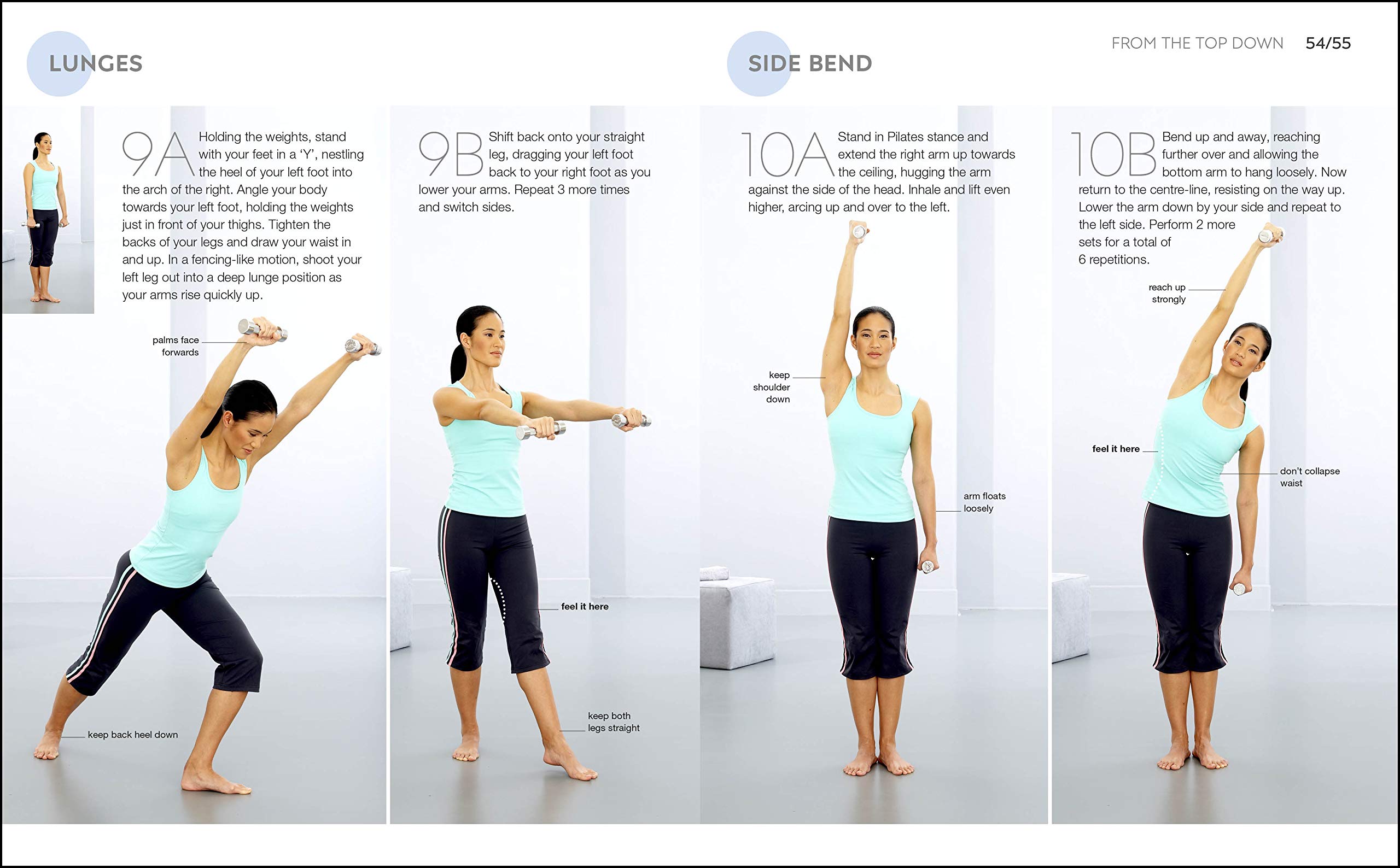 LUNGES

9A Holding the weights, stand with your feet in a 'Y', nestling the heel of your left foot into the arch of the right. Angle your body towards your left foot, holding the weights just in front of your thighs. Tighten the backs of your legs and draw your waist in and up. In a fencing-like motion, shoot your left leg out into a deep lunge position as your arms rise quickly up.

palms face forwards

keep back heel down

9B Shift back onto your straight leg, dragging your left foot back to your right foot as you lower your arms. Repeat 3 more times and switch sides.

feel it here

keep both legs straight

SIDE BEND

FROM THE TOP DOWN 54/55

10A Stand in Pilates stance and extend the right arm up towards the ceiling, hugging the arm against the side of the head. Inhale and lift even higher, arcing up and over to the left.

keep shoulder down

arm floats loosely

10B Bend up and away, reaching further over and allowing the bottom arm to hang loosely. Now return to the centre-line, resisting on the way up. Lower the arm down by your side and repeat to the left side. Perform 2 more sets for a total of 6 repetitions.

reach up strongly

feel it here

don't collapse waist